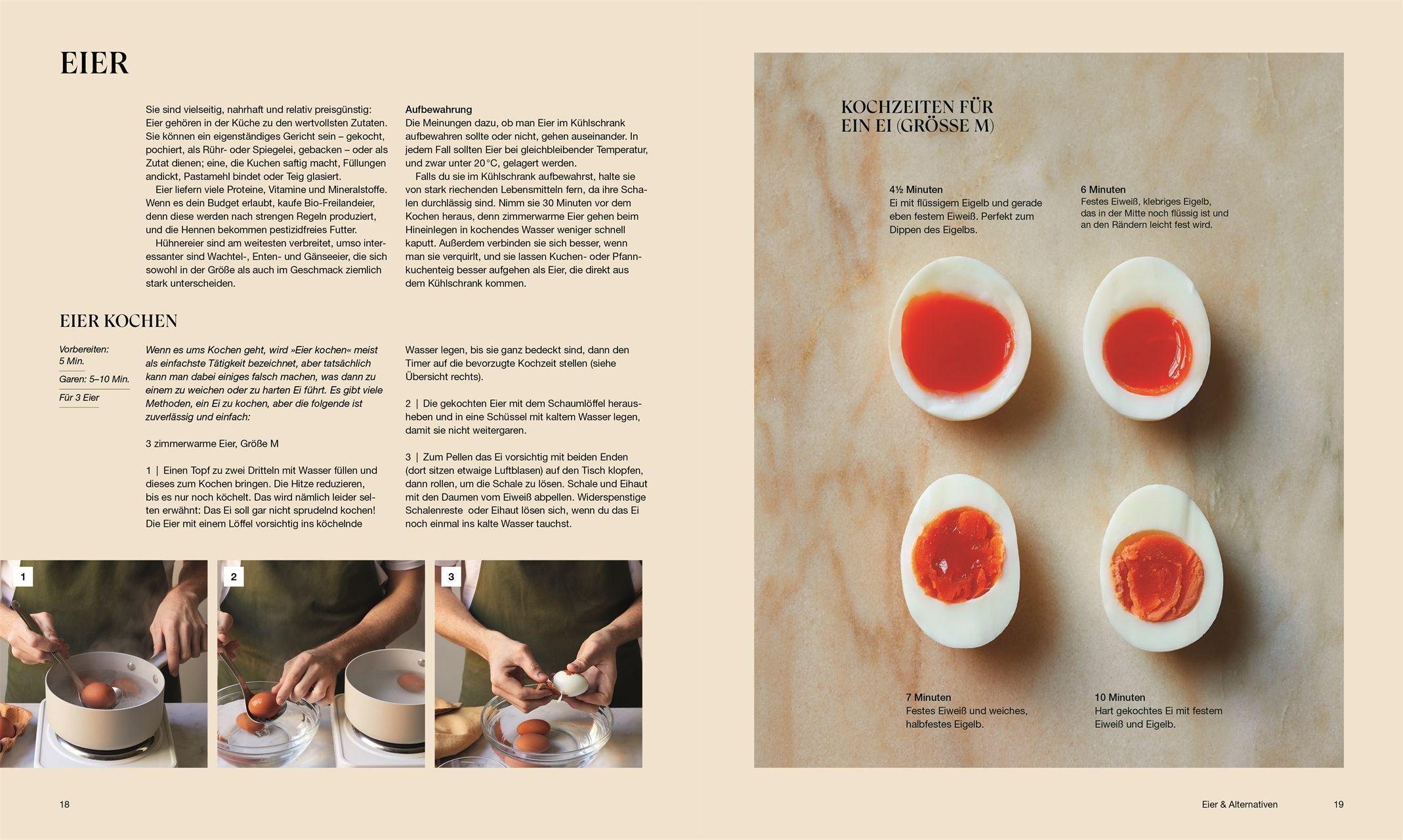 EIER

Sie sind vielseitig, nahrhaft und relativ preisgünstig: Eier gehören in der Küche zu den wertvollsten Zutaten. Sie können ein eigenständiges Gericht sein – gekocht, pochiert, als Rühr- oder Spiegelei, gebacken – oder als Zutat dienen; eine, die Kuchen saftig macht, Füllungen andickt, Pastamehl bindet oder Teig glasiert.

Eier liefern viele Proteine, Vitamine und Mineralstoffe. Wenn es dein Budget erlaubt, kaufe Bio-Freilandeier, denn diese werden nach strengen Regeln produziert, und die Hennen bekommen pestizidfreies Futter.

Hühnereier sind am weitesten verbreitet, umso interessanter sind Wachtel-, Enten- und Gänseeier, die sich sowohl in der Größe als auch im Geschmack ziemlich stark unterscheiden.

Aufbewahrung
Die Meinungen dazu, ob man Eier im Kühlschrank aufbewahren sollte oder nicht, gehen auseinander. In jedem Fall sollten Eier bei gleichbleibender Temperatur, und zwar unter 20 °C, gelagert werden.

Falls du sie im Kühlschrank aufbewahrst, halte sie von stark riechenden Lebensmitteln fern, da ihre Schalen durchlässig sind. Nimm sie 30 Minuten vor dem Kochen heraus, denn zimmerwarme Eier gehen beim Hineinlegen in kochendes Wasser weniger schnell kaputt. Außerdem verbinden sie sich besser, wenn man sie verquirlt, und sie lassen Kuchen- oder Pfannkuchenteig besser aufgehen als Eier, die direkt aus dem Kühlschrank kommen.

EIER KOCHEN

Vorbereiten: 5 Min.
Garen: 5–10 Min.
Für 3 Eier

Wenn es ums Kochen geht, wird »Eier kochen« meist als einfachste Tätigkeit bezeichnet, aber tatsächlich kann man dabei einiges falsch machen, was dann zu einem zu weichen oder zu harten Ei führt. Es gibt viele Methoden, ein Ei zu kochen, aber die folgende ist zuverlässig und einfach:

3 zimmerwarme Eier, Größe M

1 | Einen Topf zu zwei Dritteln mit Wasser füllen und dieses zum Kochen bringen. Die Hitze reduzieren, bis es nur noch köchelt. Das wird nämlich leider selten erwähnt: Das Ei soll gar nicht sprudelnd kochen! Die Eier mit einem Löffel vorsichtig ins köchelnde Wasser legen, bis sie ganz bedeckt sind, dann den Timer auf die bevorzugte Kochzeit stellen (siehe Übersicht rechts).

2 | Die gekochten Eier mit dem Schaumlöffel herausheben und in eine Schüssel mit kaltem Wasser legen, damit sie nicht weitergaren.

3 | Zum Pellen das Ei vorsichtig mit beiden Enden (dort sitzen etwaige Luftblasen) auf den Tisch klopfen, dann rollen, um die Schale zu lösen. Schale und Eihaut mit den Daumen vom Eiweiß abpellen. Widerspenstige Schalenreste oder Eihaut lösen sich, wenn du das Ei noch einmal ins kalte Wasser tauchst.

1
2
3

18

KOCHZEITEN FÜR EIN EI (GRÖSSE M)

4½ Minuten
Ei mit flüssigem Eigelb und gerade eben festem Eiweiß. Perfekt zum Dippen des Eigelbs.

6 Minuten
Festes Eiweiß, klebriges Eigelb, das in der Mitte noch flüssig ist und an den Rändern leicht fest wird.

7 Minuten
Festes Eiweiß und weiches, halbfestes Eigelb.

10 Minuten
Hart gekochtes Ei mit festem Eiweiß und Eigelb.

Eier & Alternativen 19