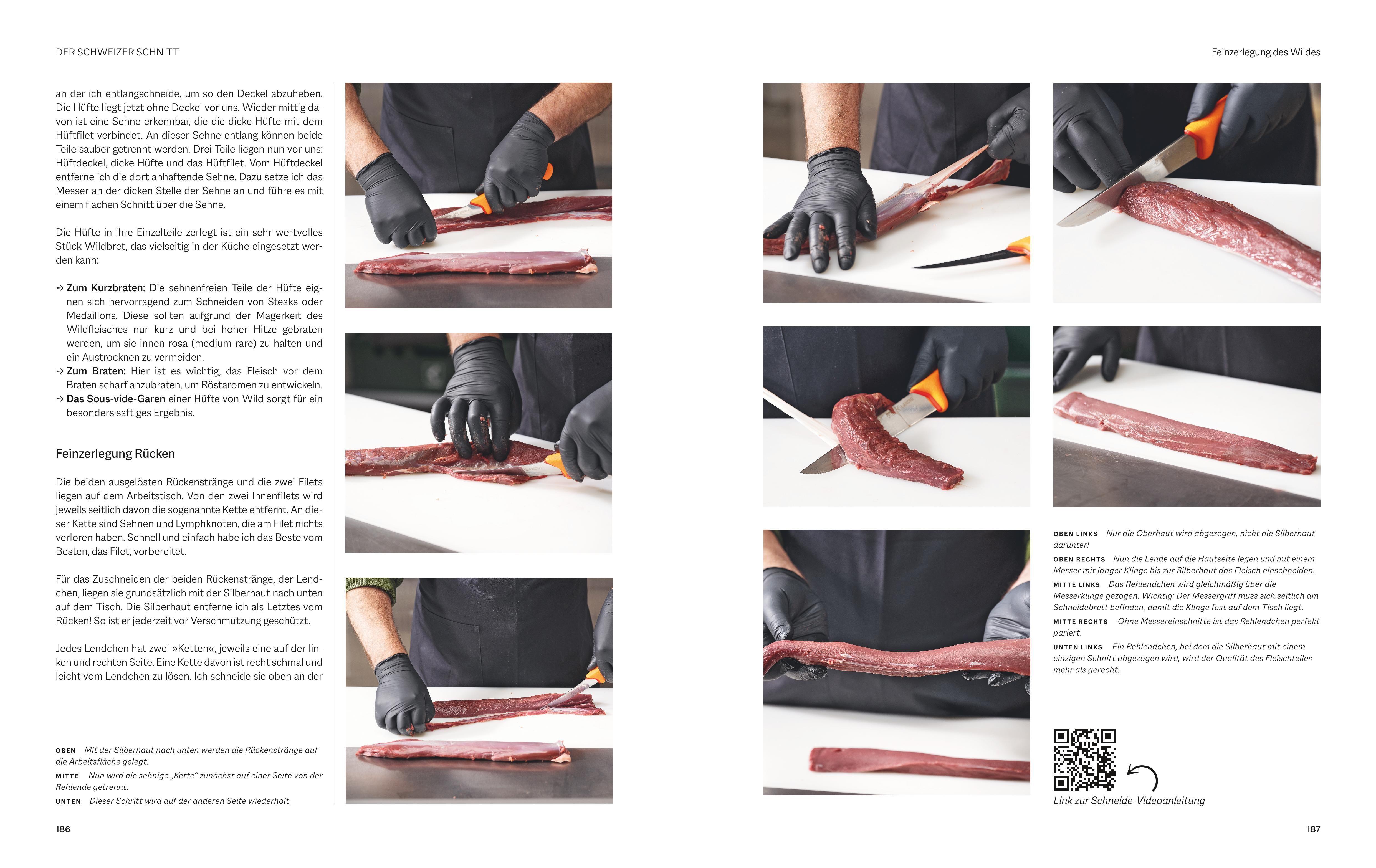 DER SCHWEIZER SCHNITT

an der ich entlangschneide, um so den Deckel abzuheben. Die Hüfte liegt jetzt ohne Deckel vor uns. Wieder mittig davon ist eine Sehne erkennbar, die die dicke Hüfte mit dem Hüftfilet verbindet. An dieser Sehne entlang können beide Teile sauber getrennt werden. Drei Teile liegen nun vor uns: Hüftdeckel, dicke Hüfte und das Hüftfilet. Vom Hüftdeckel entferne ich die dort anhaftende Sehne. Dazu setze ich das Messer an der dicken Stelle der Sehne an und führe es mit einem flachen Schnitt über die Sehne.

Die Hüfte in ihre Einzelteile zerlegt ist ein sehr wertvolles Stück Wildbret, das vielseitig in der Küche eingesetzt werden kann:

→ Zum Kurzbraten: Die sehnenfreien Teile der Hüfte eignen sich hervorragend zum Schneiden von Steaks oder Medaillons. Diese sollten aufgrund der Magerkeit des Wildfleisches nur kurz und bei hoher Hitze gebraten werden, um sie innen rosa (medium rare) zu halten und ein Austrocknen zu vermeiden.
→ Zum Braten: Hier ist es wichtig, das Fleisch vor dem Braten scharf anzubraten, um Röstaromen zu entwickeln.
→ Das Sous-vide-Garen einer Hüfte von Wild sorgt für ein besonders saftiges Ergebnis.

Feinzerlegung Rücken

Die beiden ausgelösten Rückenstränge und die zwei Filets liegen auf dem Arbeitstisch. Von den zwei Innenfilets wird jeweils seitlich davon die sogenannte Kette entfernt. An dieser Kette sind Sehnen und Lymphknoten, die am Filet nichts verloren haben. Schnell und einfach habe ich das Beste vom Besten, das Filet, vorbereitet.

Für das Zuschneiden der beiden Rückenstränge, der Lendchen, liegen sie grundsätzlich mit der Silberhaut nach unten auf dem Tisch. Die Silberhaut entferne ich als Letztes vom Rücken! So ist er jederzeit vor Verschmutzung geschützt.

Jedes Lendchen hat zwei »Ketten«, jeweils eine auf der linken und rechten Seite. Eine Kette davon ist recht schmal und leicht vom Lendchen zu lösen. Ich schneide sie oben an der

OBEN Mit der Silberhaut nach unten werden die Rückenstränge auf die Arbeitsfläche gelegt.
MITTE Nun wird die sehnige „Kette" zunächst auf einer Seite von der Rehlende getrennt.
UNTEN Dieser Schritt wird auf der anderen Seite wiederholt.

186

Feinzerlegung des Wildes

OBEN LINKS Nur die Oberhaut wird abgezogen, nicht die Silberhaut darunter!
OBEN RECHTS Nun die Lende auf die Hautseite legen und mit einem Messer mit langer Klinge bis zur Silberhaut das Fleisch einschneiden.
MITTE LINKS Das Rehlendchen wird gleichmäßig über die Messerklinge gezogen. Wichtig: Der Messergriff muss sich seitlich am Schneidebrett befinden, damit die Klinge fest auf dem Tisch liegt.
MITTE RECHTS Ohne Messereinschnitte ist das Rehlendchen perfekt pariert.
UNTEN LINKS Ein Rehlendchen, bei dem die Silberhaut mit einem einzigen Schnitt abgezogen wird, wird der Qualität des Fleischteiles mehr als gerecht.

Link zur Schneide-Videoanleitung

187