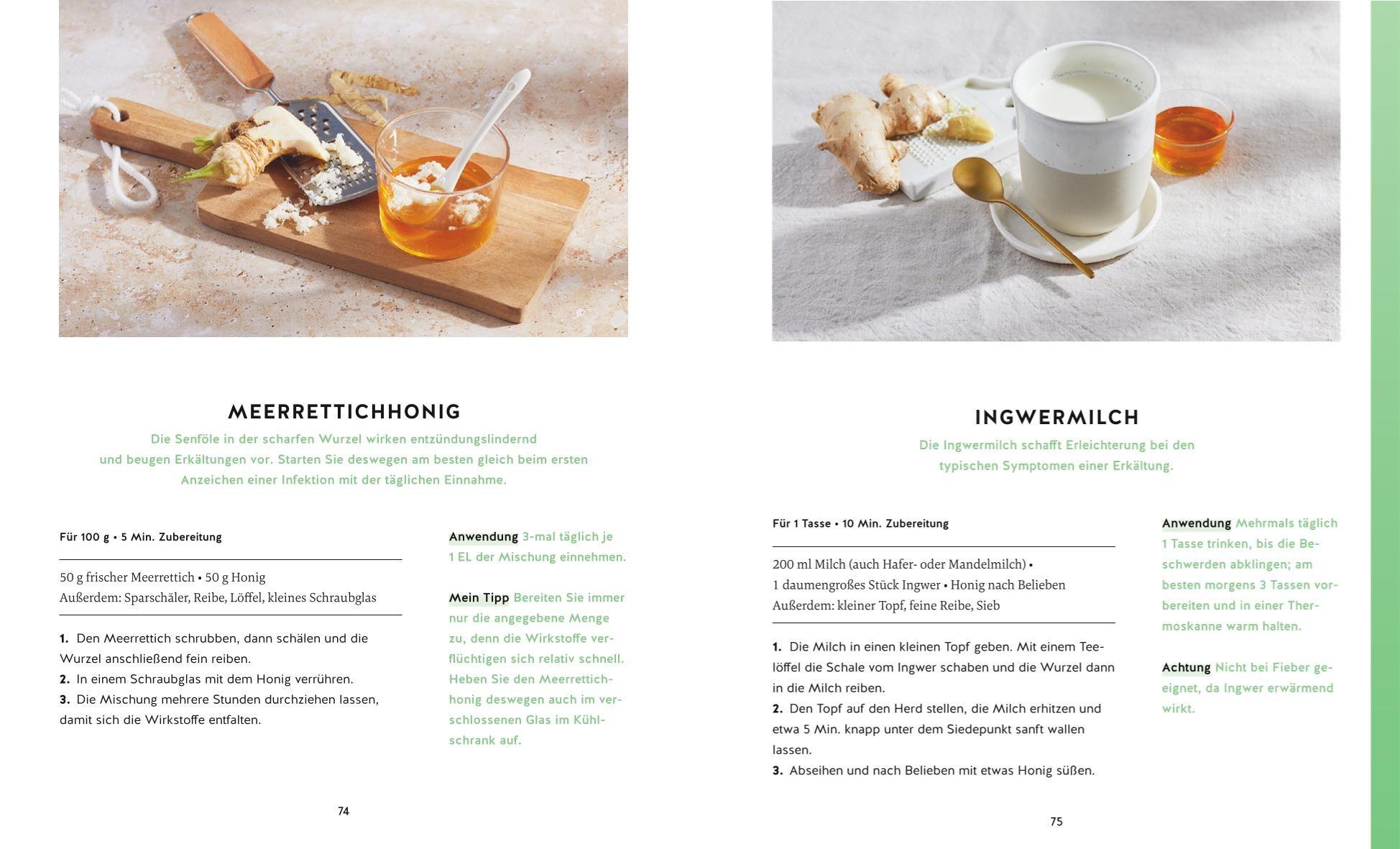 MEERRETTICHHONIG

Die Senföle in der scharfen Wurzel wirken entzündungslindernd und beugen Erkältungen vor. Starten Sie deswegen am besten gleich beim ersten Anzeichen einer Infektion mit der täglichen Einnahme.

Für 100 g • 5 Min. Zubereitung

50 g frischer Meerrettich • 50 g Honig
Außerdem: Sparschäler, Reibe, Löffel, kleines Schraubglas

1. Den Meerrettich schrubben, dann schälen und die Wurzel anschließend fein reiben.
2. In einem Schraubglas mit dem Honig verrühren.
3. Die Mischung mehrere Stunden durchziehen lassen, damit sich die Wirkstoffe entfalten.

Anwendung 3-mal täglich je 1 EL der Mischung einnehmen.

Mein Tipp Bereiten Sie immer nur die angegebene Menge zu, denn die Wirkstoffe verflüchtigen sich relativ schnell. Heben Sie den Meerrettichhonig deswegen auch im verschlossenen Glas im Kühlschrank auf.

74

INGWERMILCH

Die Ingwermilch schafft Erleichterung bei den typischen Symptomen einer Erkältung.

Für 1 Tasse • 10 Min. Zubereitung

200 ml Milch (auch Hafer- oder Mandelmilch) •
1 daumengroßes Stück Ingwer • Honig nach Belieben
Außerdem: kleiner Topf, feine Reibe, Sieb

1. Die Milch in einen kleinen Topf geben. Mit einem Teelöffel die Schale vom Ingwer schaben und die Wurzel dann in die Milch reiben.
2. Den Topf auf den Herd stellen, die Milch erhitzen und etwa 5 Min. knapp unter dem Siedepunkt sanft wallen lassen.
3. Abseihen und nach Belieben mit etwas Honig süßen.

Anwendung Mehrmals täglich 1 Tasse trinken, bis die Beschwerden abklingen; am besten morgens 3 Tassen vorbereiten und in einer Thermoskanne warm halten.

Achtung Nicht bei Fieber geeignet, da Ingwer erwärmend wirkt.

75