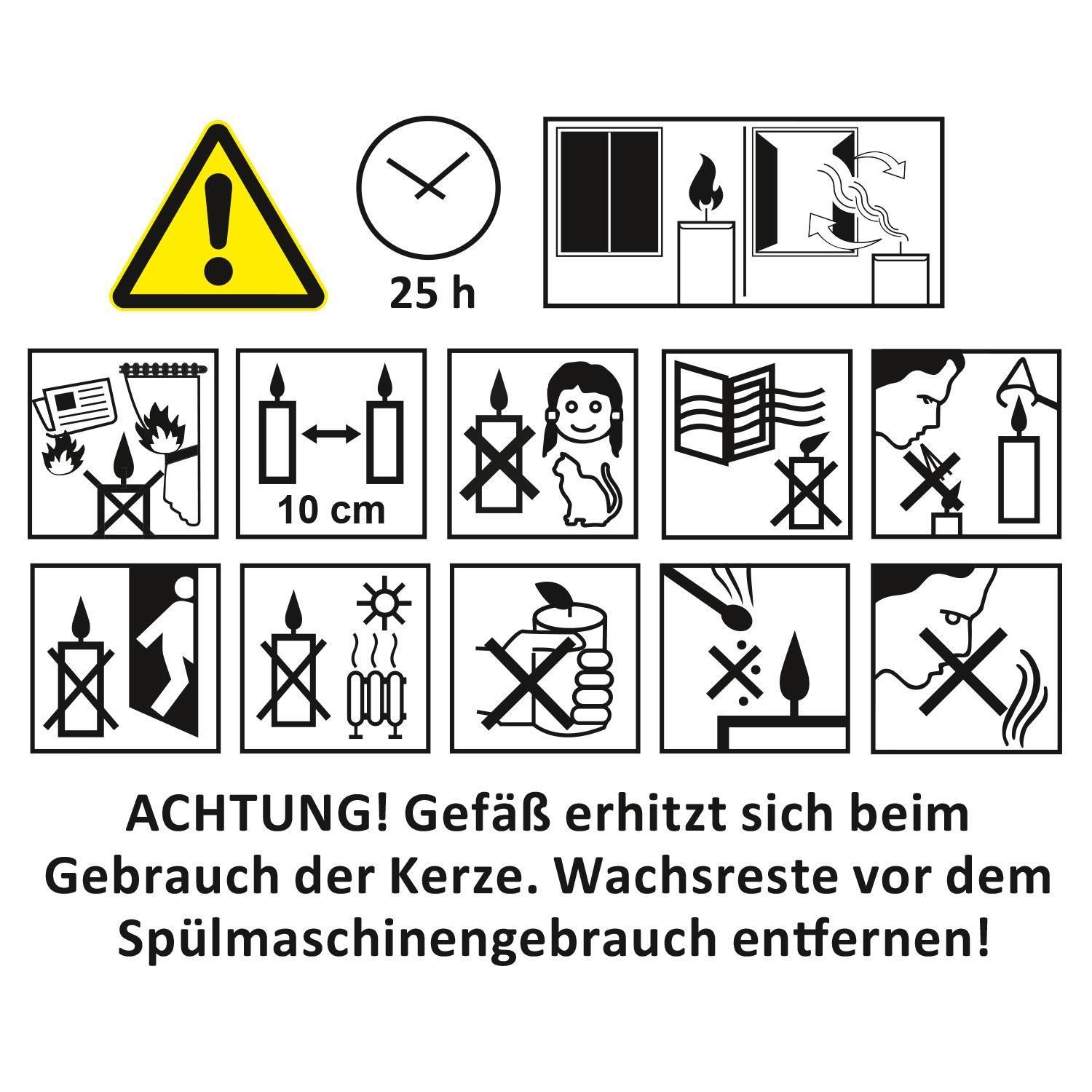 25 h

10 cm

ACHTUNG! Gefäß erhitzt sich beim Gebrauch der Kerze. Wachsreste vor dem Spülmaschinengebrauch entfernen!