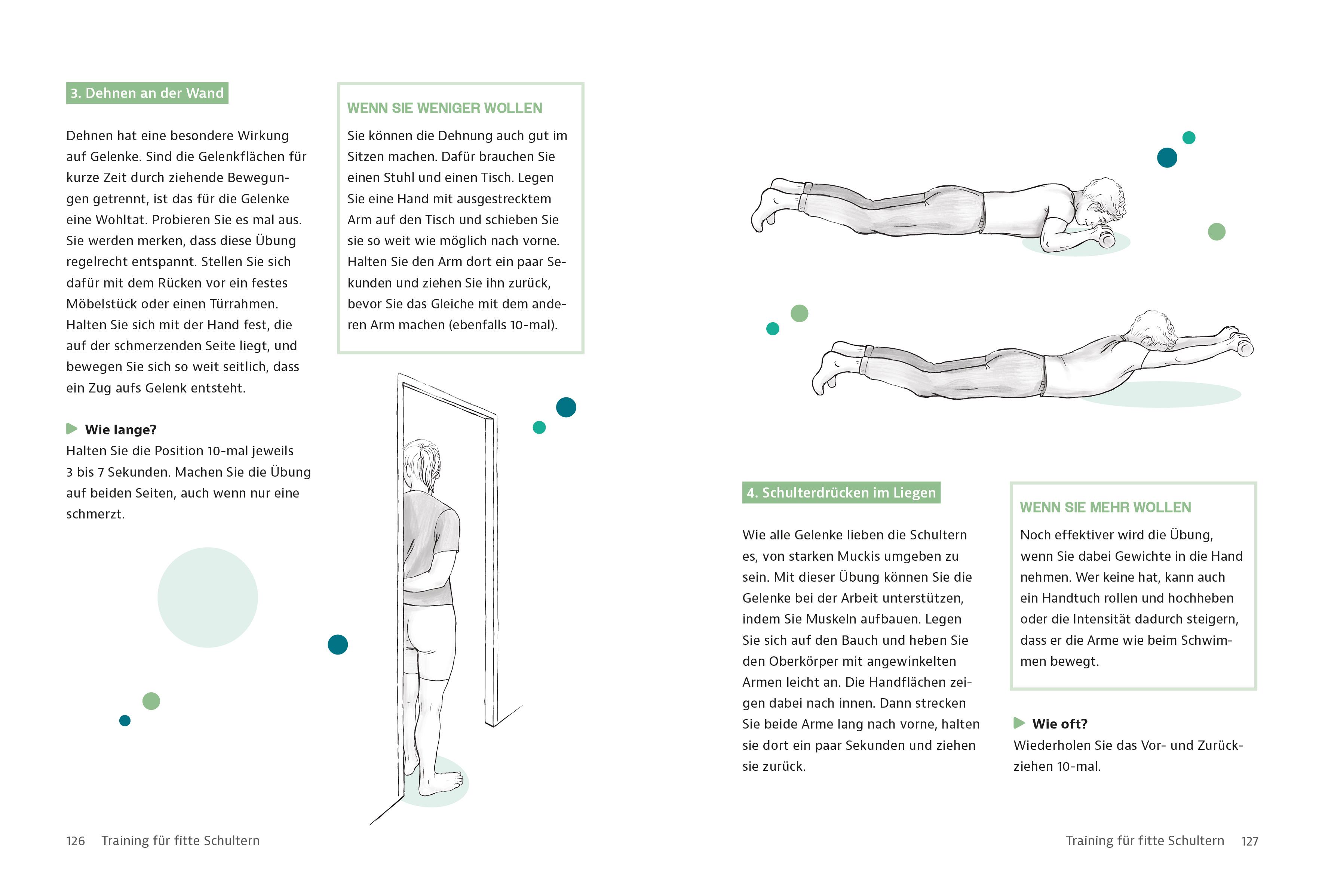 3. Dehnen an der Wand

Dehnen hat eine besondere Wirkung auf Gelenke. Sind die Gelenkflächen für kurze Zeit durch ziehende Bewegungen getrennt, ist das für die Gelenke eine Wohltat. Probieren Sie es mal aus. Sie werden merken, dass diese Übung regelrecht entspannt. Stellen Sie sich dafür mit dem Rücken vor ein festes Möbelstück oder einen Türrahmen. Halten Sie sich mit der Hand fest, die auf der schmerzenden Seite liegt, und bewegen Sie sich so weit seitlich, dass ein Zug aufs Gelenk entsteht.

Wie lange?
Halten Sie die Position 10-mal jeweils 3 bis 7 Sekunden. Machen Sie die Übung auf beiden Seiten, auch wenn nur eine schmerzt.

WENN SIE WENIGER WOLLEN
Sie können die Dehnung auch gut im Sitzen machen. Dafür brauchen Sie einen Stuhl und einen Tisch. Legen Sie eine Hand mit ausgestrecktem Arm auf den Tisch und schieben Sie sie so weit wie möglich nach vorne. Halten Sie den Arm dort ein paar Sekunden und ziehen Sie ihn zurück, bevor Sie das Gleiche mit dem anderen Arm machen (ebenfalls 10-mal).

126 Training für fitte Schultern

4. Schulterdrücken im Liegen

Wie alle Gelenke lieben die Schultern es, von starken Muckis umgeben zu sein. Mit dieser Übung können Sie die Gelenke bei der Arbeit unterstützen, indem Sie Muskeln aufbauen. Legen Sie sich auf den Bauch und heben Sie den Oberkörper mit angewinkelten Armen leicht an. Die Handflächen zeigen dabei nach innen. Dann strecken Sie beide Arme lang nach vorne, halten sie dort ein paar Sekunden und ziehen sie zurück.

WENN SIE MEHR WOLLEN
Noch effektiver wird die Übung, wenn Sie dabei Gewichte in die Hand nehmen. Wer keine hat, kann auch ein Handtuch rollen und hochheben oder die Intensität dadurch steigern, dass er die Arme wie beim Schwimmen bewegt.

Wie oft?
Wiederholen Sie das Vor- und Zurückziehen 10-mal.

Training für fitte Schultern 127