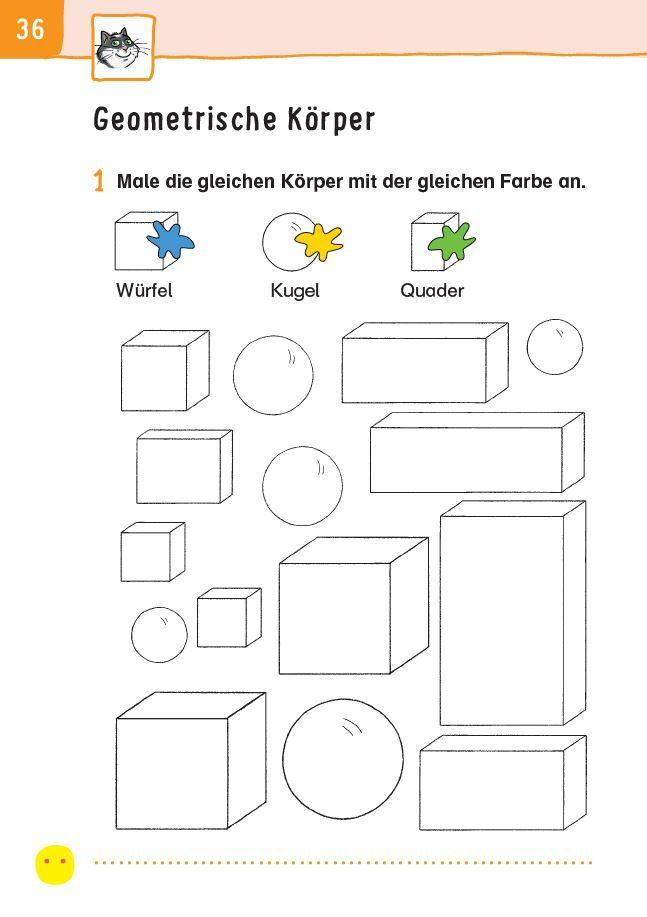 36

Geometrische Körper

1 Male die gleichen Körper mit der gleichen Farbe an.

Würfel Kugel Quader