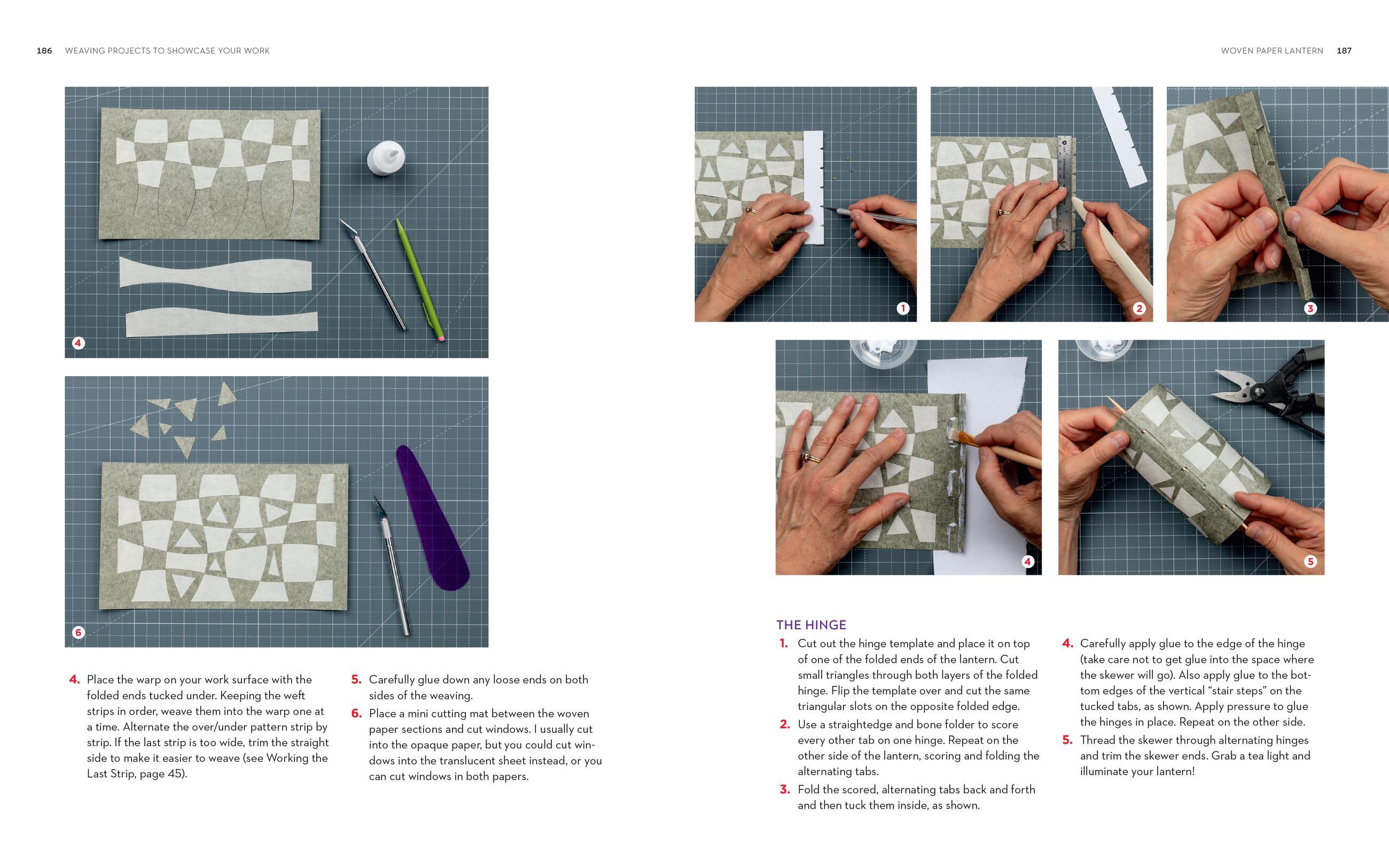 186 WEAVING PROJECTS TO SHOWCASE YOUR WORK

4

6

4. Place the warp on your work surface with the folded ends tucked under. Keeping the weft strips in order, weave them into the warp one at a time. Alternate the over/under pattern strip by strip. If the last strip is too wide, trim the straight side to make it easier to weave (see Working the Last Strip, page 45).

5. Carefully glue down any loose ends on both sides of the weaving.

6. Place a mini cutting mat between the woven paper sections and cut windows. I usually cut into the opaque paper, but you could cut windows into the translucent sheet instead, or you can cut windows in both papers.

WOVEN PAPER LANTERN 187

1

2

3

4

5

THE HINGE

1. Cut out the hinge template and place it on top of one of the folded ends of the lantern. Cut small triangles through both layers of the folded hinge. Flip the template over and cut the same triangular slots on the opposite folded edge.

2. Use a straightedge and bone folder to score every other tab on one hinge. Repeat on the other side of the lantern, scoring and folding the alternating tabs.

3. Fold the scored, alternating tabs back and forth and then tuck them inside, as shown.

4. Carefully apply glue to the edge of the hinge (take care not to get glue into the space where the skewer will go). Also apply glue to the bottom edges of the vertical “stair steps” on the tucked tabs, as shown. Apply pressure to glue the hinges in place. Repeat on the other side.

5. Thread the skewer through alternating hinges and trim the skewer ends. Grab a tea light and illuminate your lantern!