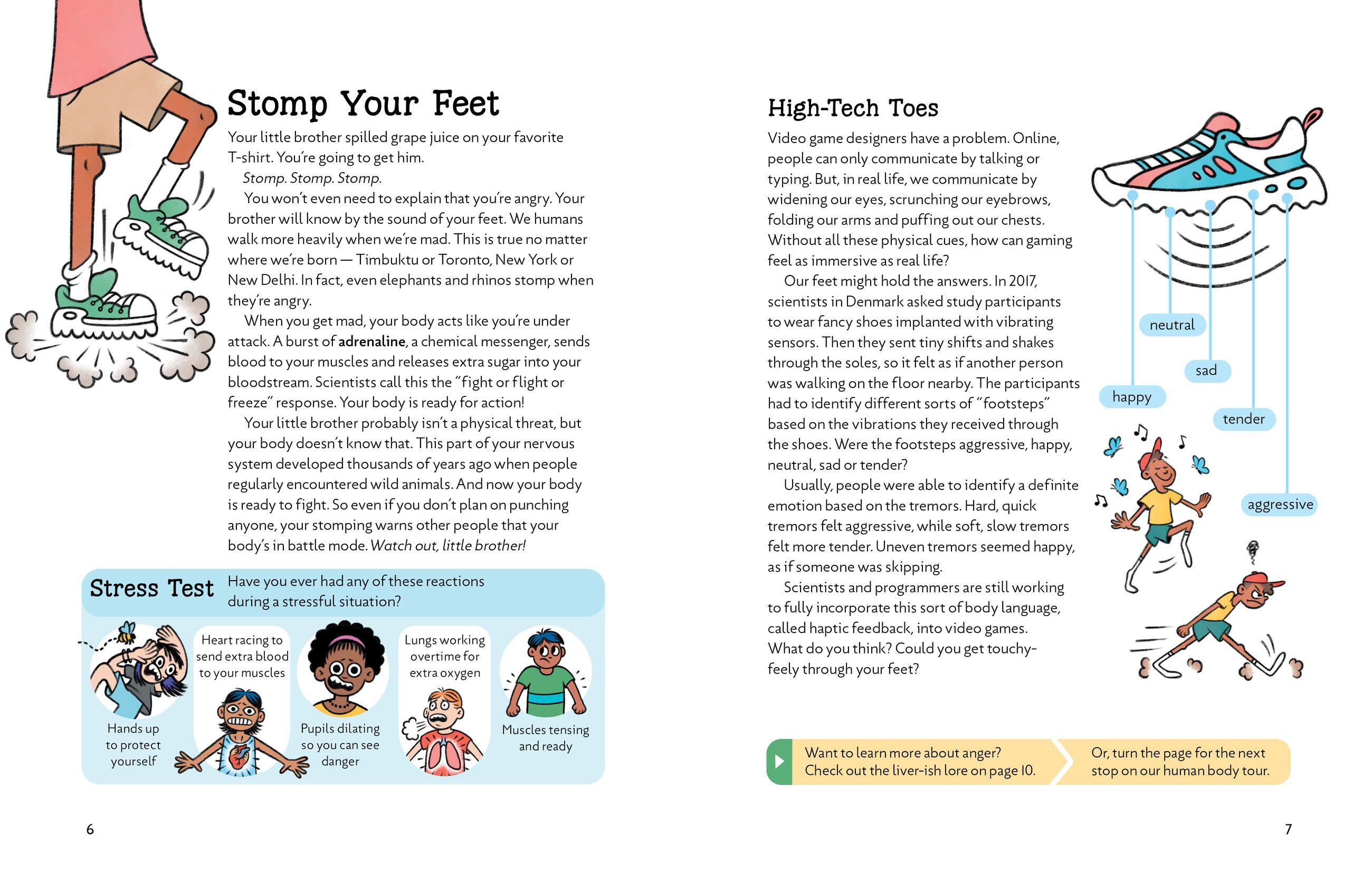 Stomp Your Feet

Your little brother spilled grape juice on your favorite T-shirt. You're going to get him.

Stomp. Stomp. Stomp.

You won't even need to explain that you're angry. Your brother will know by the sound of your feet. We humans walk more heavily when we're mad. This is true no matter where we're born — Timbuktu or Toronto, New York or New Delhi. In fact, even elephants and rhinos stomp when they're angry.

When you get mad, your body acts like you're under attack. A burst of adrenaline, a chemical messenger, sends blood to your muscles and releases extra sugar into your bloodstream. Scientists call this the "fight or flight or freeze" response. Your body is ready for action!

Your little brother probably isn't a physical threat, but your body doesn't know that. This part of your nervous system developed thousands of years ago when people regularly encountered wild animals. And now your body is ready to fight. So even if you don't plan on punching anyone, your stomping warns other people that your body's in battle mode. Watch out, little brother!

Stress Test

Have you ever had any of these reactions during a stressful situation?

Hands up to protect yourself

Heart racing to send extra blood to your muscles

Pupils dilating so you can see danger

Lungs working overtime for extra oxygen

Muscles tensing and ready

6

High-Tech Toes

Video game designers have a problem. Online, people can only communicate by talking or typing. But, in real life, we communicate by widening our eyes, scrunching our eyebrows, folding our arms and puffing out our chests. Without all these physical cues, how can gaming feel as immersive as real life?

Our feet might hold the answers. In 2017, scientists in Denmark asked study participants to wear fancy shoes implanted with vibrating sensors. Then they sent tiny shifts and shakes through the soles, so it felt as if another person was walking on the floor nearby. The participants had to identify different sorts of "footsteps" based on the vibrations they received through the shoes. Were the footsteps aggressive, happy, neutral, sad or tender?

Usually, people were able to identify a definite emotion based on the tremors. Hard, quick tremors felt aggressive, while soft, slow tremors felt more tender. Uneven tremors seemed happy, as if someone was skipping.

Scientists and programmers are still working to fully incorporate this sort of body language, called haptic feedback, into video games. What do you think? Could you get touchy-feely through your feet?

neutral

sad

happy

tender

aggressive

Want to learn more about anger? Check out the liver-ish lore on page 10.

Or, turn the page for the next stop on our human body tour.

7