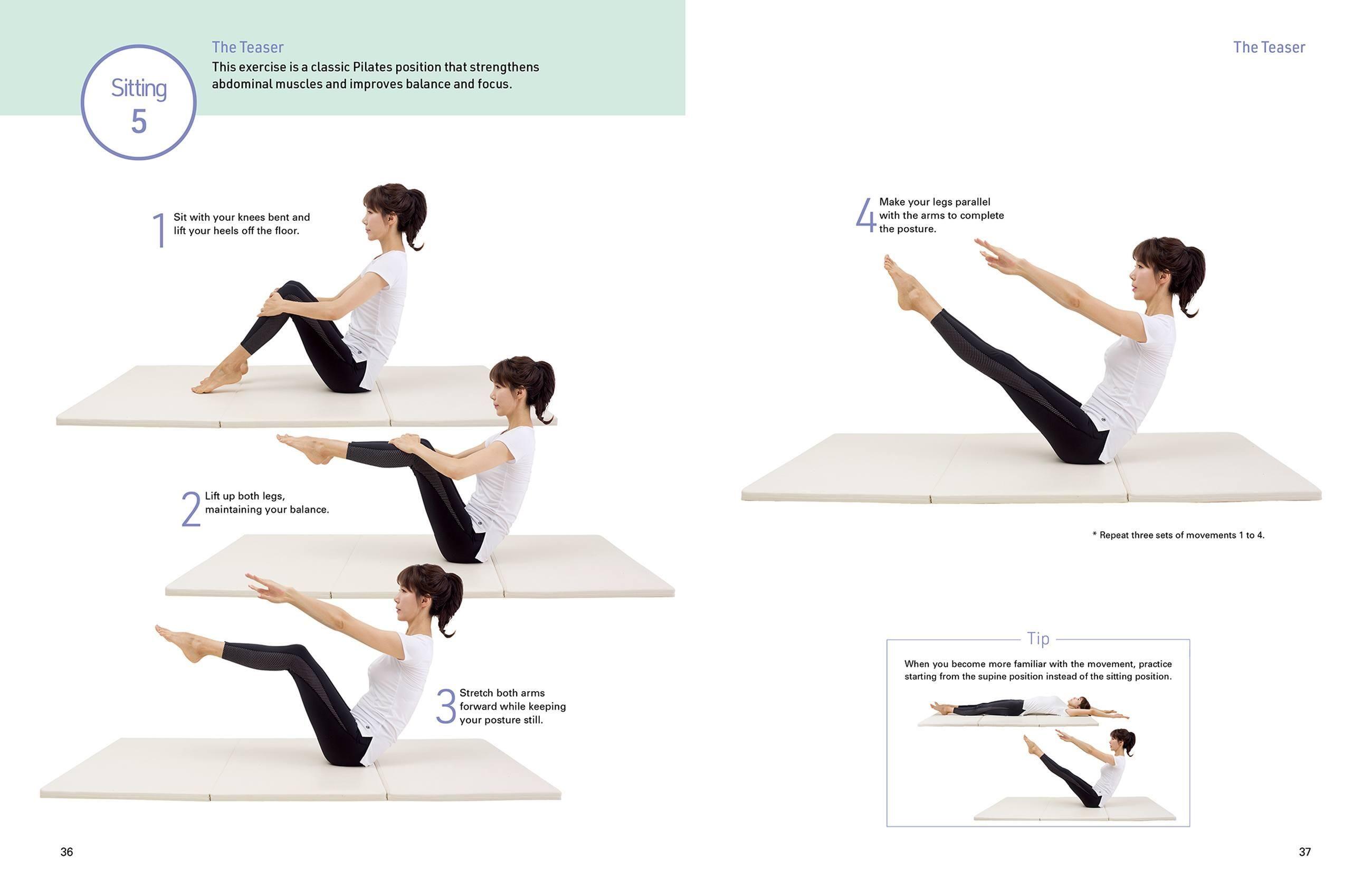 Sitting 5

The Teaser
This exercise is a classic Pilates position that strengthens abdominal muscles and improves balance and focus.

1 Sit with your knees bent and lift your heels off the floor.

2 Lift up both legs, maintaining your balance.

3 Stretch both arms forward while keeping your posture still.

36

The Teaser

4 Make your legs parallel with the arms to complete the posture.

* Repeat three sets of movements 1 to 4.

Tip
When you become more familiar with the movement, practice starting from the supine position instead of the sitting position.

37