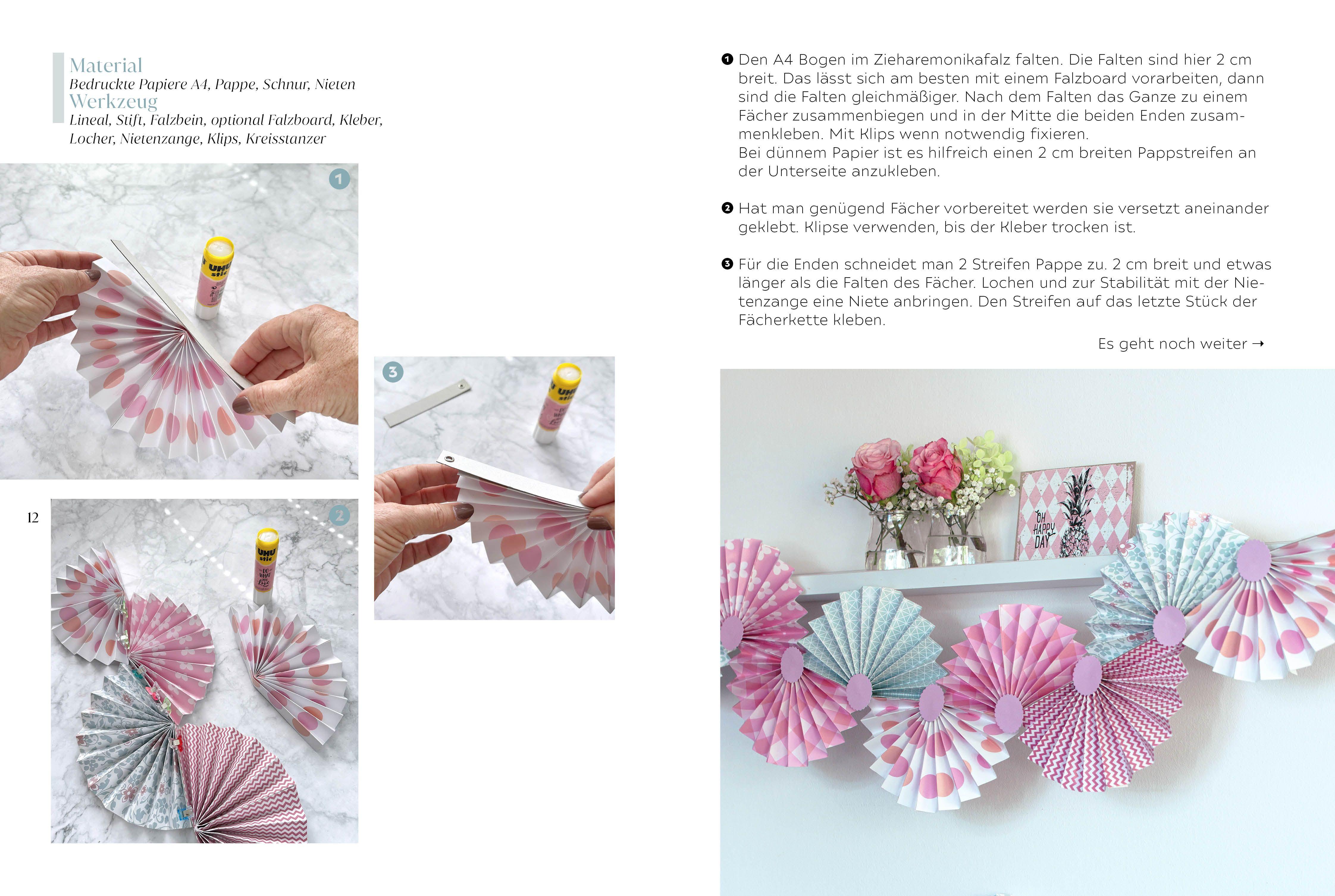 Material
Bedruckte Papiere A4, Pappe, Schnur, Nieten
Werkzeug
Lineal, Stift, Falzbein, optional Falzboard, Kleber, Locher, Nietenzange, Klips, Kreisstanzer

1

UHU stic

3

UHU stic

12

2

UHU stic

❶ Den A4 Bogen im Zieharemonikafalz falten. Die Falten sind hier 2 cm breit. Das lässt sich am besten mit einem Falzboard vorarbeiten, dann sind die Falten gleichmäßiger. Nach dem Falten das Ganze zu einem Fächer zusammenbiegen und in der Mitte die beiden Enden zusammenkleben. Mit Klips wenn notwendig fixieren.
Bei dünnem Papier ist es hilfreich einen 2 cm breiten Pappstreifen an der Unterseite anzukleben.

❷ Hat man genügend Fächer vorbereitet werden sie versetzt aneinander geklebt. Klipse verwenden, bis der Kleber trocken ist.

❸ Für die Enden schneidet man 2 Streifen Pappe zu. 2 cm breit und etwas länger als die Falten des Fächer. Lochen und zur Stabilität mit der Nietenzange eine Niete anbringen. Den Streifen auf das letzte Stück der Fächerkette kleben.

Es geht noch weiter →

OH HAPPY DAY