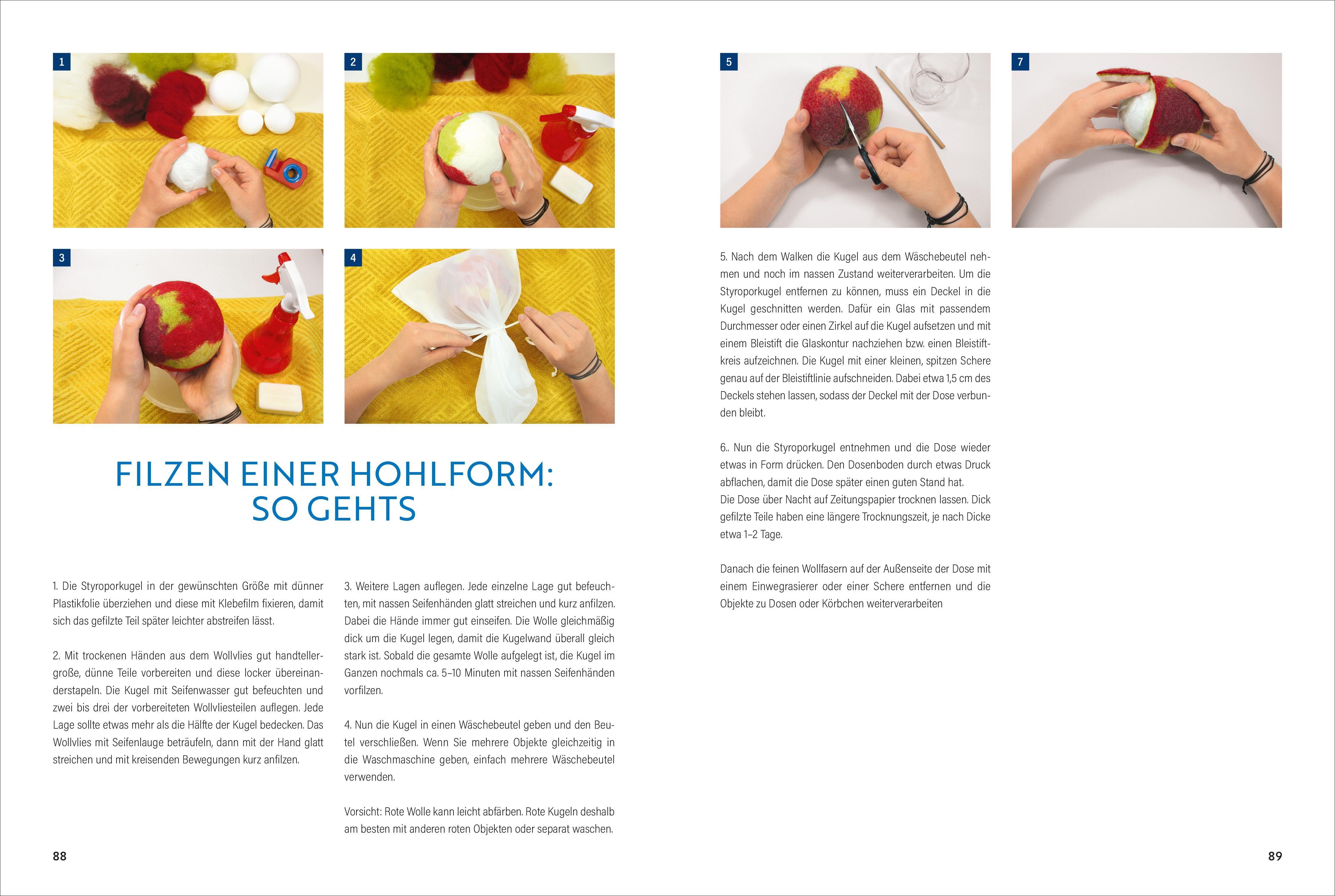 1

2

3

4

FILZEN EINER HOHLFORM: SO GEHTS

1. Die Styroporkugel in der gewünschten Größe mit dünner Plastikfolie überziehen und diese mit Klebefilm fixieren, damit sich das gefilzte Teil später leichter abstreifen lässt.

2. Mit trockenen Händen aus dem Wollvlies gut handtellergroße, dünne Teile vorbereiten und diese locker übereinanderstapeln. Die Kugel mit Seifenwasser gut befeuchten und zwei bis drei der vorbereiteten Wollvliesteilen auflegen. Jede Lage sollte etwas mehr als die Hälfte der Kugel bedecken. Das Wollvlies mit Seifenlauge beträufeln, dann mit der Hand glatt streichen und mit kreisenden Bewegungen kurz anfilzen.

3. Weitere Lagen auflegen. Jede einzelne Lage gut befeuchten, mit nassen Seifenhänden glatt streichen und kurz anfilzen. Dabei die Hände immer gut einseifen. Die Wolle gleichmäßig dick um die Kugel legen, damit die Kugelwand überall gleich stark ist. Sobald die gesamte Wolle aufgelegt ist, die Kugel im Ganzen nochmals ca. 5–10 Minuten mit nassen Seifenhänden vorfilzen.

4. Nun die Kugel in einen Wäschebeutel geben und den Beutel verschließen. Wenn Sie mehrere Objekte gleichzeitig in die Waschmaschine geben, einfach mehrere Wäschebeutel verwenden.

Vorsicht: Rote Wolle kann leicht abfärben. Rote Kugeln deshalb am besten mit anderen roten Objekten oder separat waschen.

88

5

7

5. Nach dem Walken die Kugel aus dem Wäschebeutel nehmen und noch im nassen Zustand weiterverarbeiten. Um die Styroporkugel entfernen zu können, muss ein Deckel in die Kugel geschnitten werden. Dafür ein Glas mit passendem Durchmesser oder einen Zirkel auf die Kugel aufsetzen und mit einem Bleistift die Glaskontur nachziehen bzw. einen Bleistiftkreis aufzeichnen. Die Kugel mit einer kleinen, spitzen Schere genau auf der Bleistiftlinie aufschneiden. Dabei etwa 1,5 cm des Deckels stehen lassen, sodass der Deckel mit der Dose verbunden bleibt.

6.. Nun die Styroporkugel entnehmen und die Dose wieder etwas in Form drücken. Den Dosenboden durch etwas Druck abflachen, damit die Dose später einen guten Stand hat.
Die Dose über Nacht auf Zeitungspapier trocknen lassen. Dick gefilzte Teile haben eine längere Trocknungszeit, je nach Dicke etwa 1–2 Tage.

Danach die feinen Wollfasern auf der Außenseite der Dose mit einem Einwegrasierer oder einer Schere entfernen und die Objekte zu Dosen oder Körbchen weiterverarbeiten

89