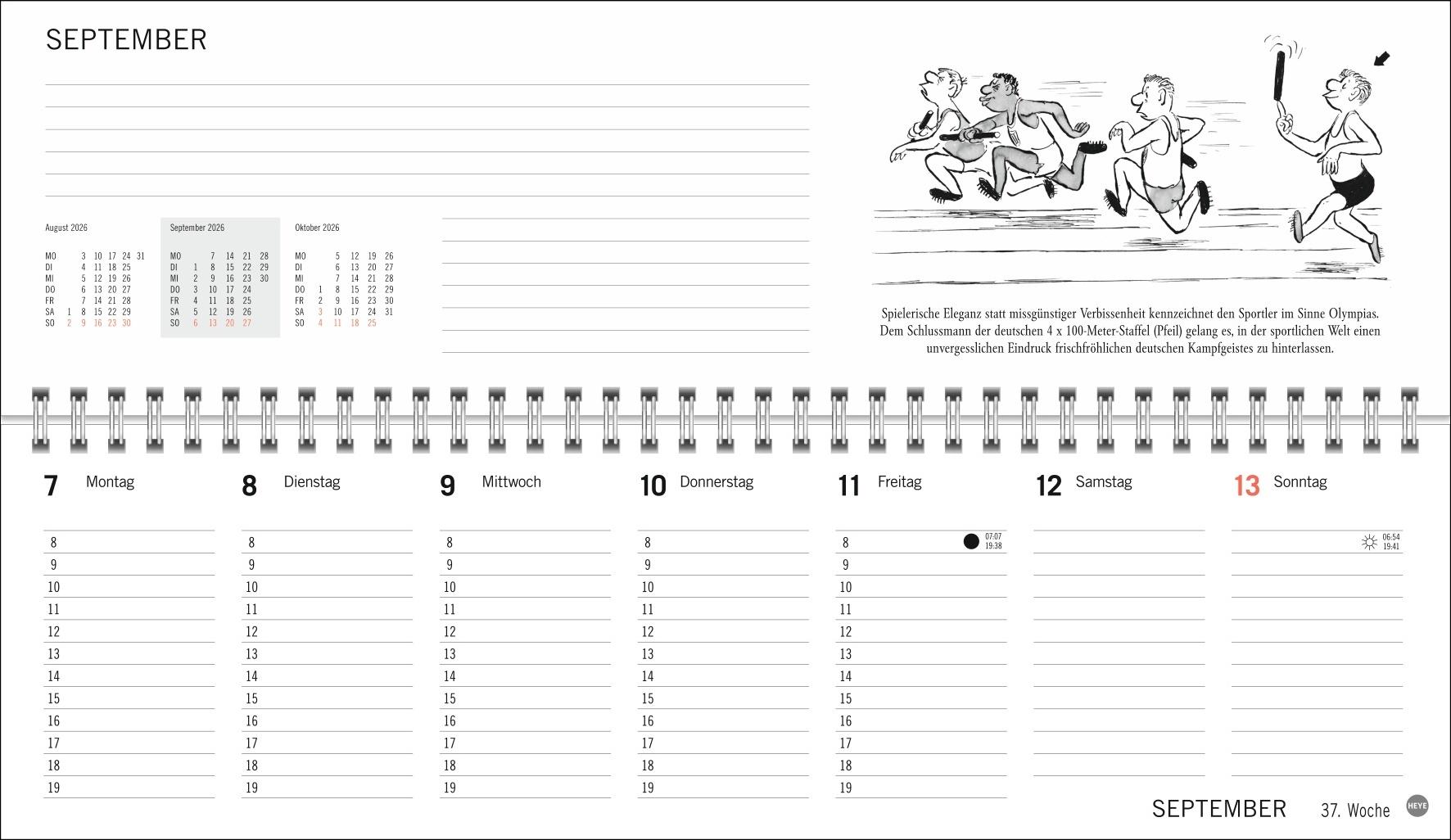 SEPTEMBER

August 2026

| MO | | 3 | 10 | 17 | 24 | 31 |
|---|---|---|---|---|---|---|
| DI | | 4 | 11 | 18 | 25 | |
| MI | | 5 | 12 | 19 | 26 | |
| DO | | 6 | 13 | 20 | 27 | |
| FR | | 7 | 14 | 21 | 28 | |
| SA | 1 | 8 | 15 | 22 | 29 | |
| SO | 2 | 9 | 16 | 23 | 30 | |

September 2026

| MO | | 7 | 14 | 21 | 28 |
|---|---|---|---|---|---|
| DI | 1 | 8 | 15 | 22 | 29 |
| MI | 2 | 9 | 16 | 23 | 30 |
| DO | 3 | 10 | 17 | 24 | |
| FR | 4 | 11 | 18 | 25 | |
| SA | 5 | 12 | 19 | 26 | |
| SO | 6 | 13 | 20 | 27 | |

Oktober 2026

| MO | | 5 | 12 | 19 | 26 |
|---|---|---|---|---|---|
| DI | | 6 | 13 | 20 | 27 |
| MI | | 7 | 14 | 21 | 28 |
| DO | 1 | 8 | 15 | 22 | 29 |
| FR | 2 | 9 | 16 | 23 | 30 |
| SA | 3 | 10 | 17 | 24 | 31 |
| SO | 4 | 11 | 18 | 25 | |

Spielerische Eleganz statt missgünstiger Verbissenheit kennzeichnet den Sportler im Sinne Olympias. Dem Schlussmann der deutschen 4 x 100-Meter-Staffel (Pfeil) gelang es, in der sportlichen Welt einen unvergesslichen Eindruck frischfröhlichen deutschen Kampfgeistes zu hinterlassen.

7 Montag
8 9 10 11 12 13 14 15 16 17 18 19

8 Dienstag
8 9 10 11 12 13 14 15 16 17 18 19

9 Mittwoch
8 9 10 11 12 13 14 15 16 17 18 19

10 Donnerstag
8 9 10 11 12 13 14 15 16 17 18 19

11 Freitag
8 07:07 19:38
9 10 11 12 13 14 15 16 17 18 19

12 Samstag

13 Sonntag
06:54 19:41

SEPTEMBER 37. Woche HEYE