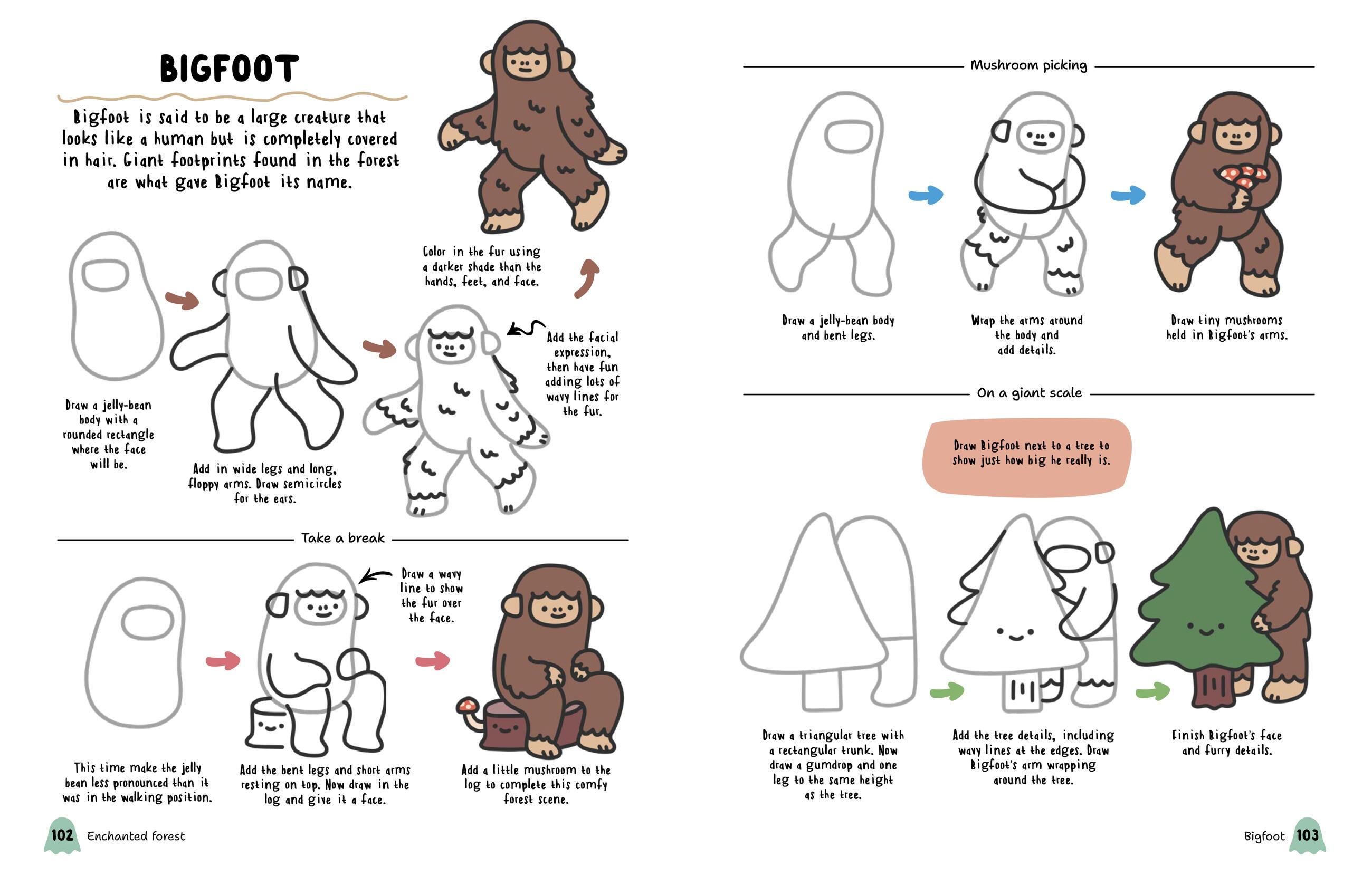 BIGFOOT

Bigfoot is said to be a large creature that looks like a human but is completely covered in hair. Giant footprints found in the forest are what gave Bigfoot its name.

Draw a jelly-bean body with a rounded rectangle where the face will be.

Add in wide legs and long, floppy arms. Draw semicircles for the ears.

Add the facial expression, then have fun adding lots of wavy lines for the fur.

Color in the fur using a darker shade than the hands, feet, and face.

Take a break

This time make the jelly bean less pronounced than it was in the walking position.

Add the bent legs and short arms resting on top. Now draw in the log and give it a face.

Draw a wavy line to show the fur over the face.

Add a little mushroom to the log to complete this comfy forest scene.

102 Enchanted forest

Mushroom picking

Draw a jelly-bean body and bent legs.

Wrap the arms around the body and add details.

Draw tiny mushrooms held in Bigfoot's arms.

On a giant scale

Draw Bigfoot next to a tree to show just how big he really is.

Draw a triangular tree with a rectangular trunk. Now draw a gumdrop and one leg to the same height as the tree.

Add the tree details, including wavy lines at the edges. Draw Bigfoot's arm wrapping around the tree.

Finish Bigfoot's face and furry details.

Bigfoot 103