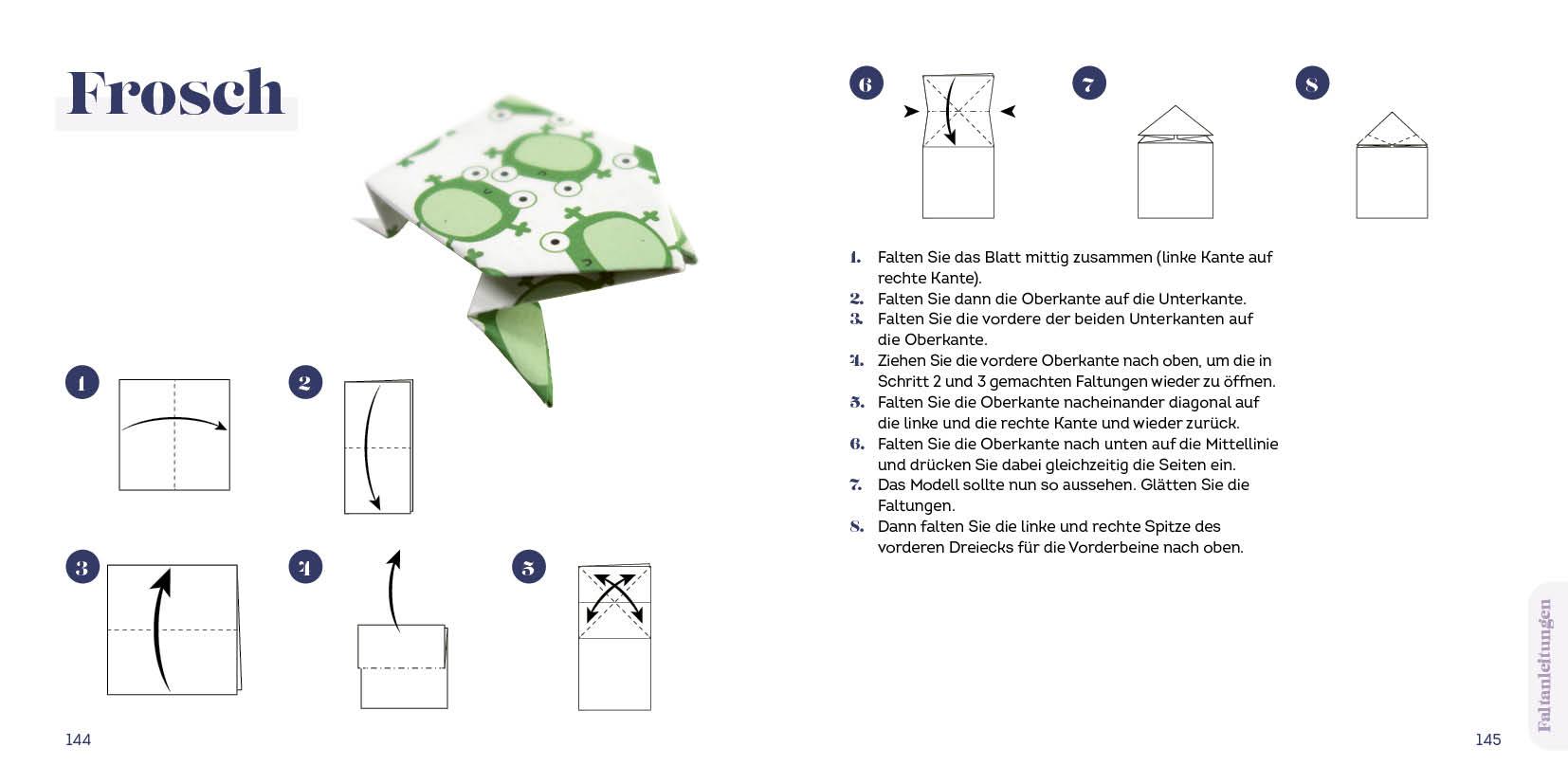 Frosch

1

2

3

4

5

144

6

7

8

1. Falten Sie das Blatt mittig zusammen (linke Kante auf rechte Kante).
2. Falten Sie dann die Oberkante auf die Unterkante.
3. Falten Sie die vordere der beiden Unterkanten auf die Oberkante.
4. Ziehen Sie die vordere Oberkante nach oben, um die in Schritt 2 und 3 gemachten Faltungen wieder zu öffnen.
5. Falten Sie die Oberkante nacheinander diagonal auf die linke und die rechte Kante und wieder zurück.
6. Falten Sie die Oberkante nach unten auf die Mittellinie und drücken Sie dabei gleichzeitig die Seiten ein.
7. Das Modell sollte nun so aussehen. Glätten Sie die Faltungen.
8. Dann falten Sie die linke und rechte Spitze des vorderen Dreiecks für die Vorderbeine nach oben.

Faltanleitungen

145