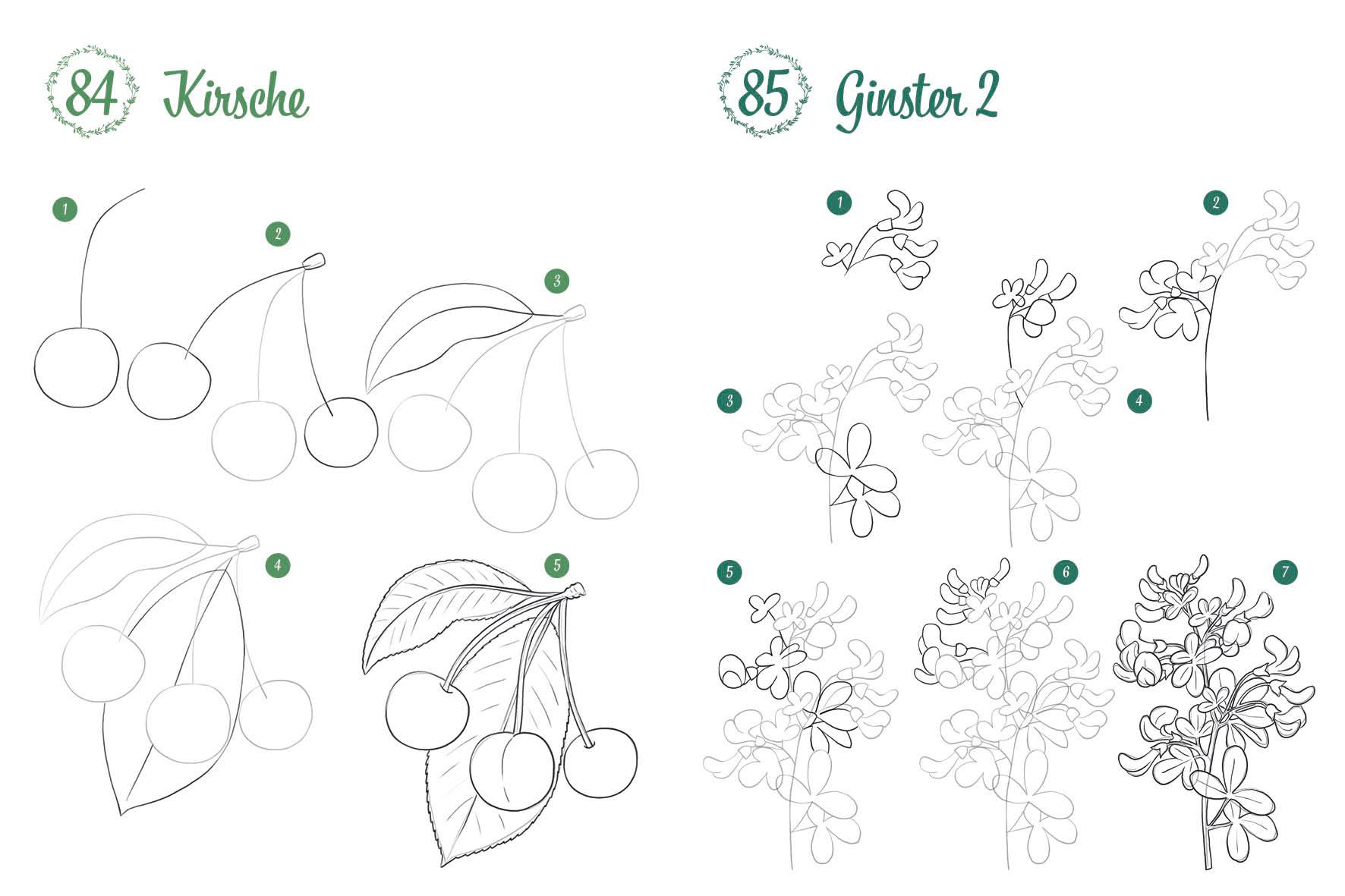 84 Kirsche

1

2

3

4

5

85 Ginster 2

1

2

3

4

5

6

7