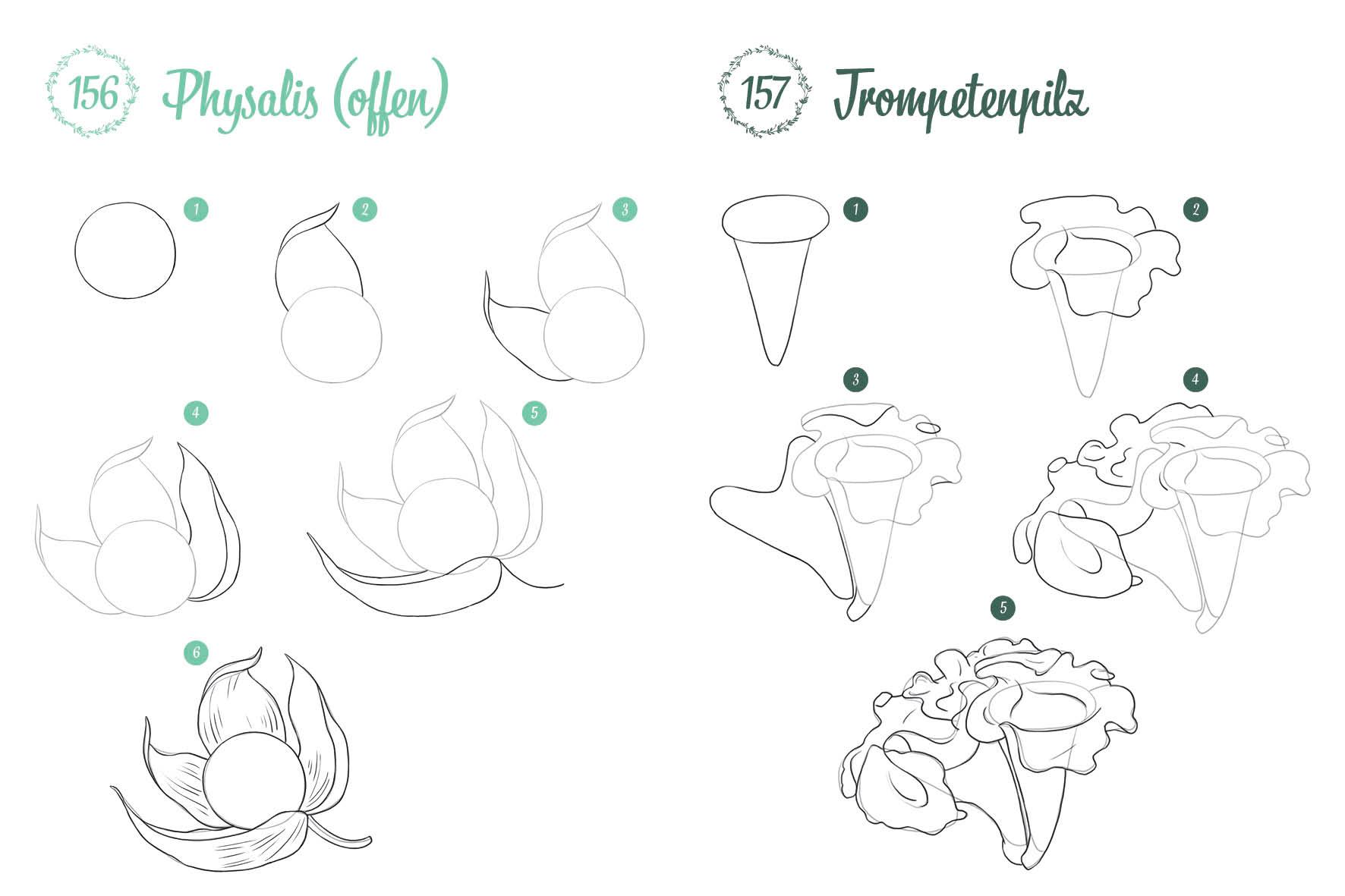 156 Physalis (offen)

1

2

3

4

5

6

157 Trompetenpilz

1

2

3

4

5