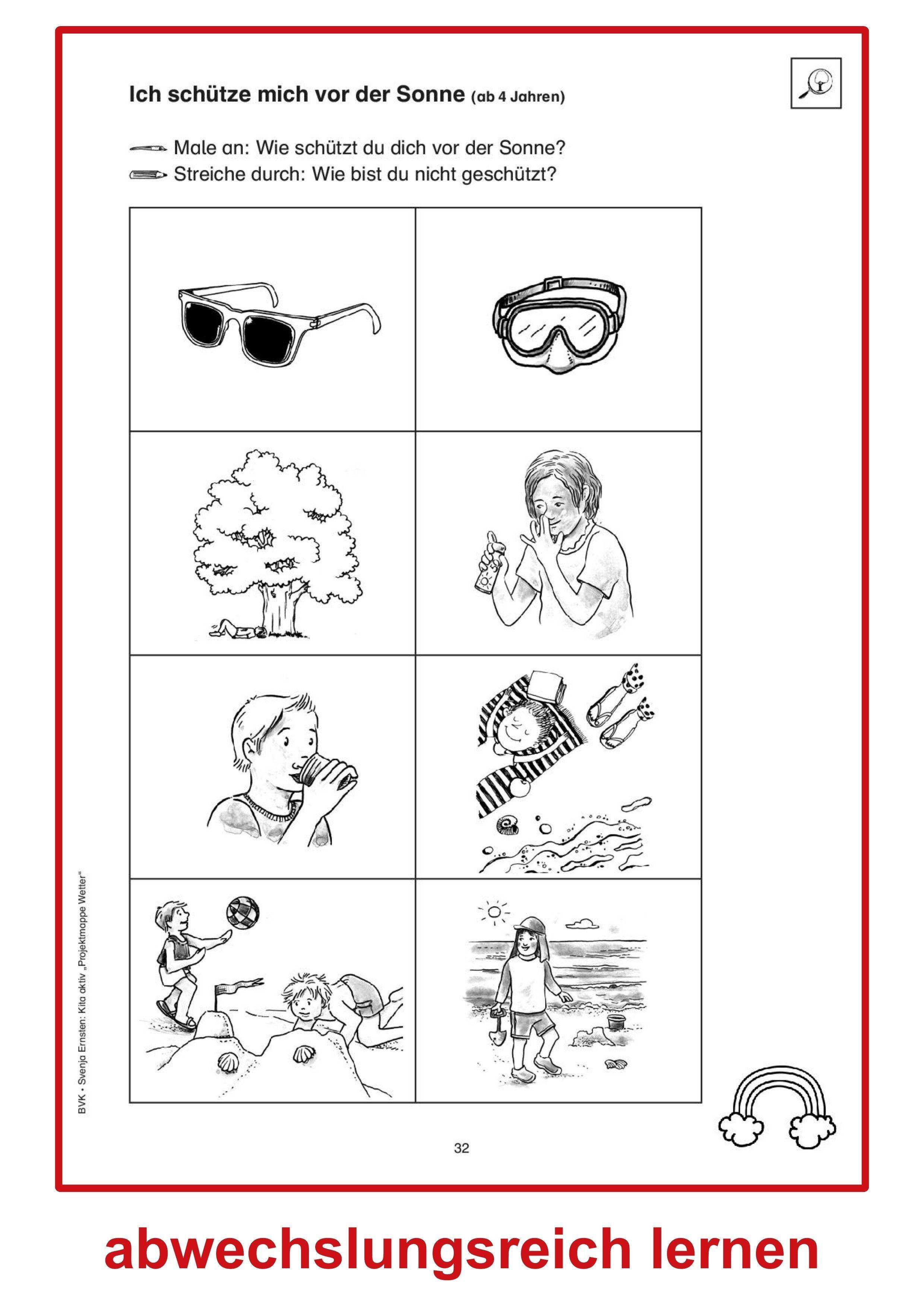 Ich schütze mich vor der Sonne (ab 4 Jahren)

Male an: Wie schützt du dich vor der Sonne?
Streiche durch: Wie bist du nicht geschützt?

BVK • Svenja Ernsten: Kita aktiv „Projektmappe Wetter“

32

abwechslungsreich lernen