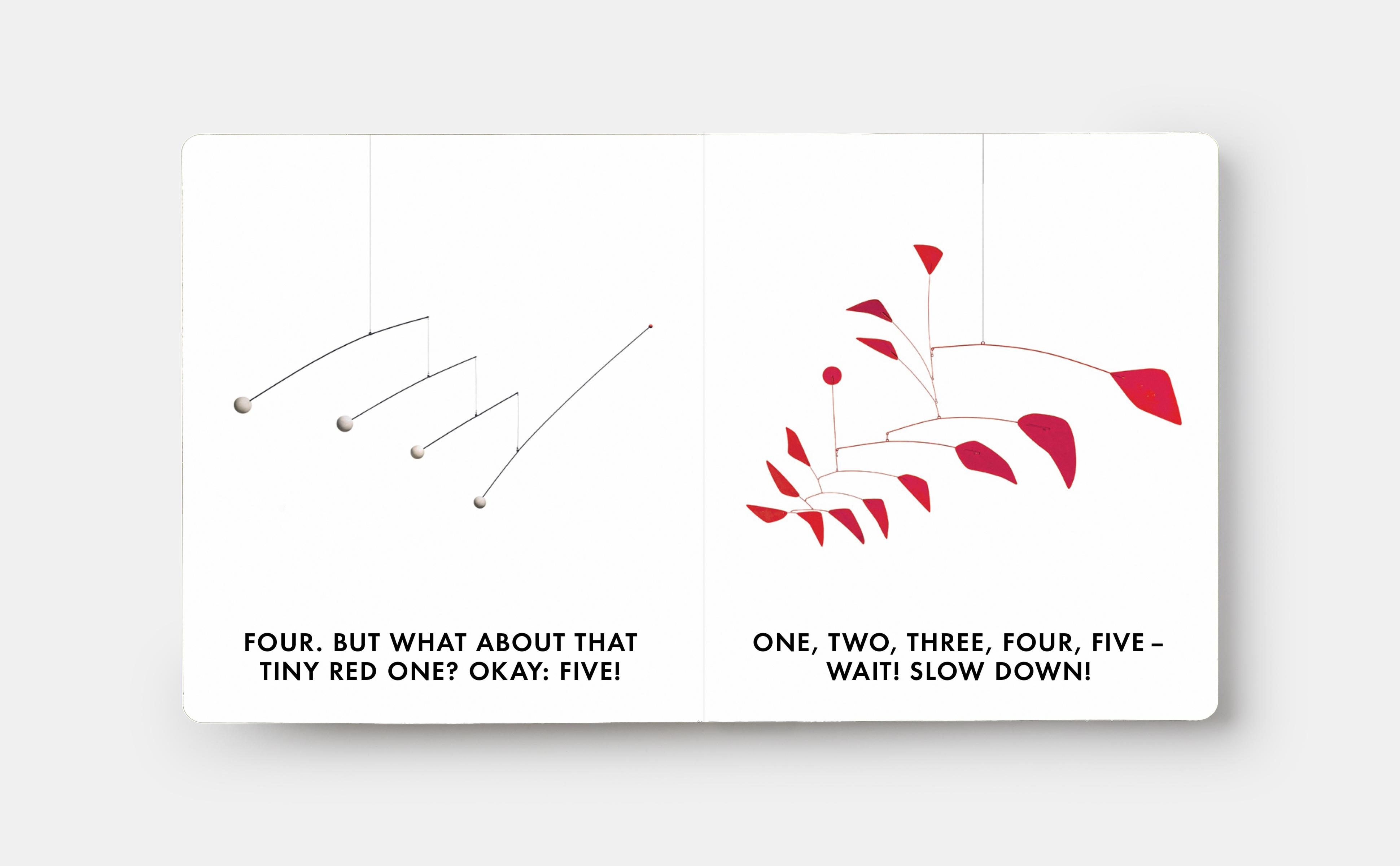 FOUR. BUT WHAT ABOUT THAT TINY RED ONE? OKAY: FIVE!

ONE, TWO, THREE, FOUR, FIVE – WAIT! SLOW DOWN!