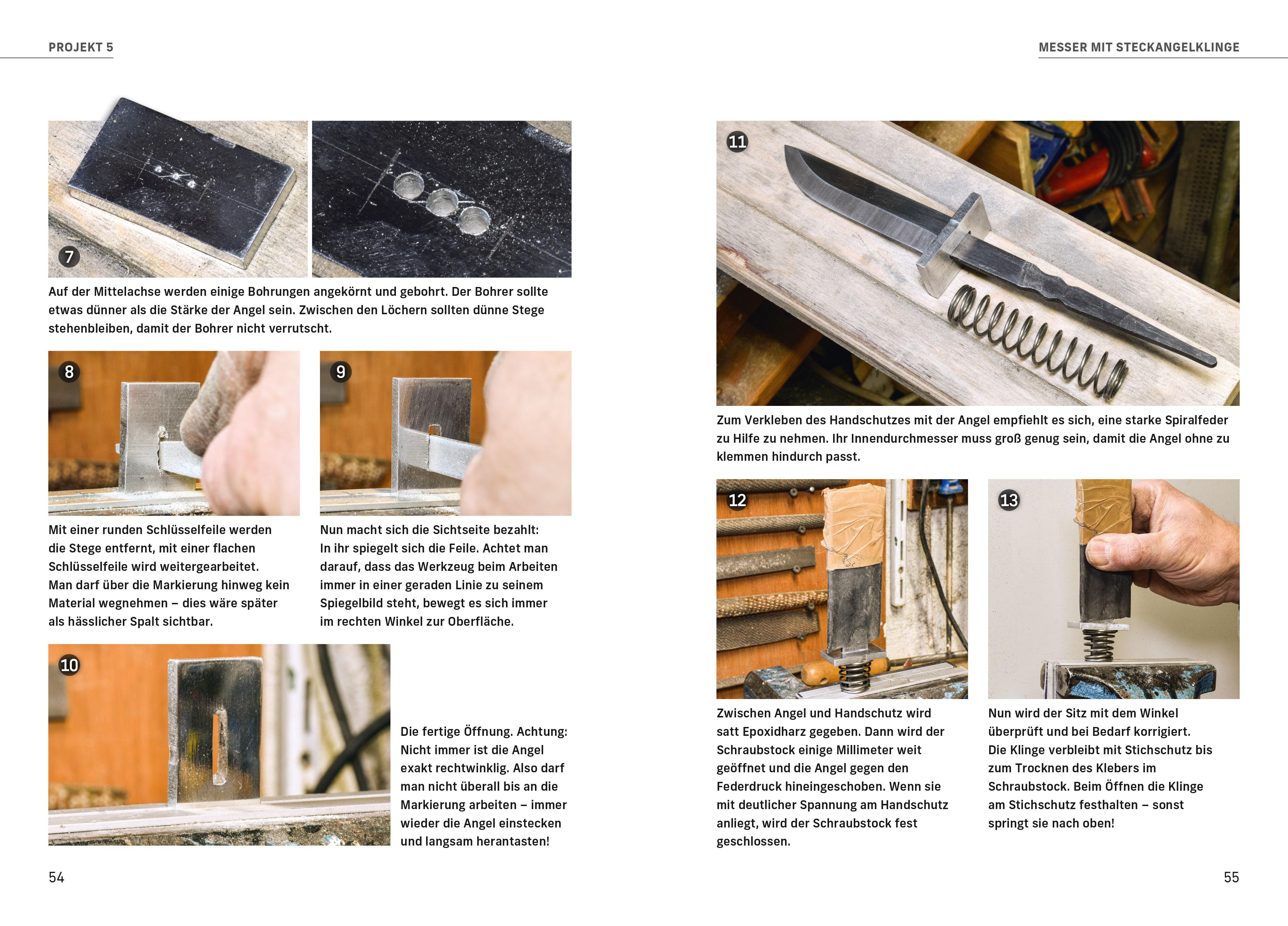 PROJEKT 5

7

Auf der Mittelachse werden einige Bohrungen angekörnt und gebohrt. Der Bohrer sollte etwas dünner als die Stärke der Angel sein. Zwischen den Löchern sollten dünne Stege stehenbleiben, damit der Bohrer nicht verrutscht.

8

Mit einer runden Schlüsselfeile werden die Stege entfernt, mit einer flachen Schlüsselfeile wird weitergearbeitet. Man darf über die Markierung hinweg kein Material wegnehmen – dies wäre später als hässlicher Spalt sichtbar.

9

Nun macht sich die Sichtseite bezahlt: In ihr spiegelt sich die Feile. Achtet man darauf, dass das Werkzeug beim Arbeiten immer in einer geraden Linie zu seinem Spiegelbild steht, bewegt es sich immer im rechten Winkel zur Oberfläche.

10

Die fertige Öffnung. Achtung: Nicht immer ist die Angel exakt rechtwinklig. Also darf man nicht überall bis an die Markierung arbeiten – immer wieder die Angel einstecken und langsam herantasten!

54

MESSER MIT STECKANGELKLINGE

11

Zum Verkleben des Handschutzes mit der Angel empfiehlt es sich, eine starke Spiralfeder zu Hilfe zu nehmen. Ihr Innendurchmesser muss groß genug sein, damit die Angel ohne zu klemmen hindurch passt.

12

Zwischen Angel und Handschutz wird satt Epoxidharz gegeben. Dann wird der Schraubstock einige Millimeter weit geöffnet und die Angel gegen den Federdruck hineingeschoben. Wenn sie mit deutlicher Spannung am Handschutz anliegt, wird der Schraubstock fest geschlossen.

13

Nun wird der Sitz mit dem Winkel überprüft und bei Bedarf korrigiert. Die Klinge verbleibt mit Stichschutz bis zum Trocknen des Klebers im Schraubstock. Beim Öffnen die Klinge am Stichschutz festhalten – sonst springt sie nach oben!

55