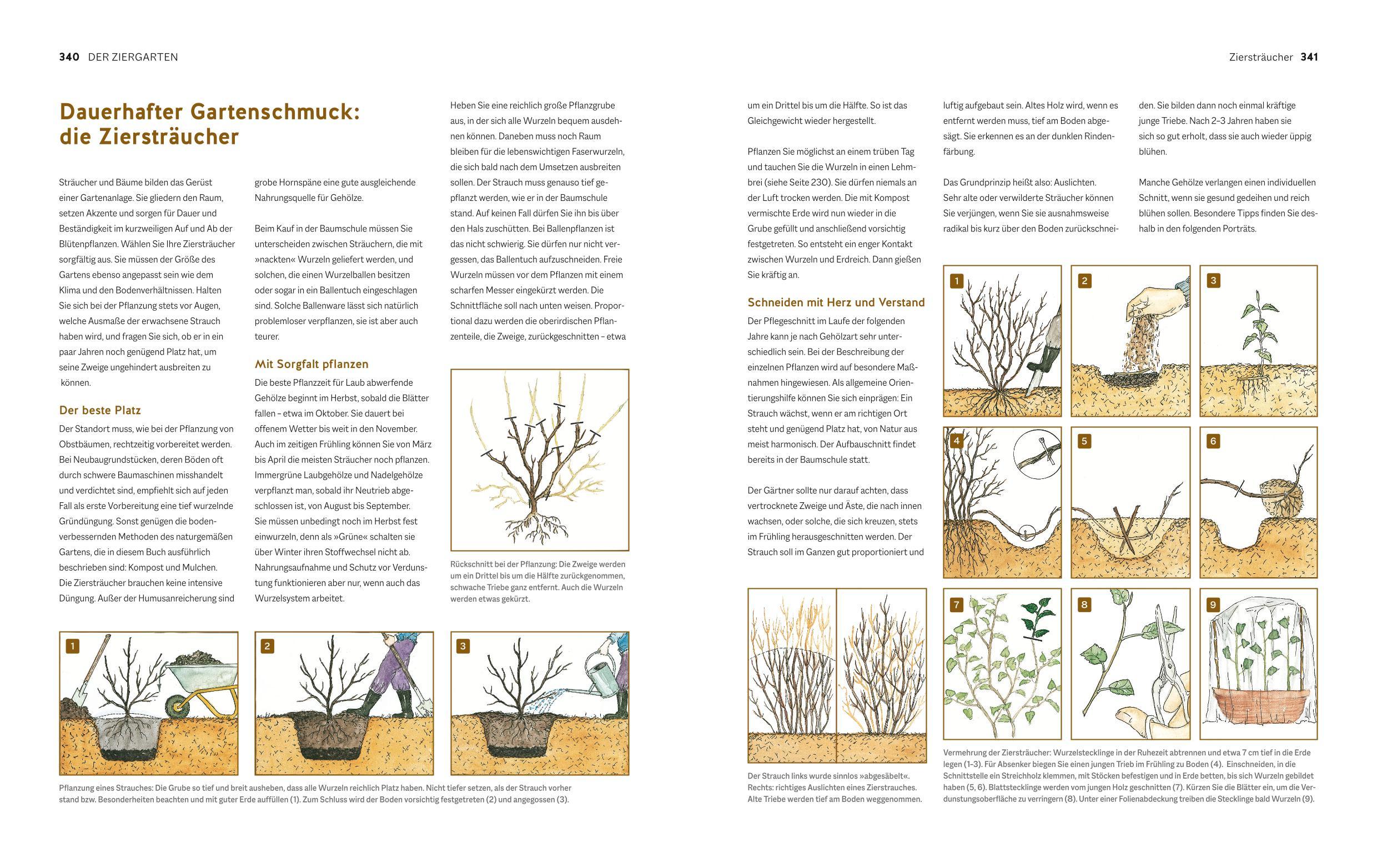 340 DER ZIERGARTEN

Dauerhafter Gartenschmuck: die Ziersträucher

Sträucher und Bäume bilden das Gerüst einer Gartenanlage. Sie gliedern den Raum, setzen Akzente und sorgen für Dauer und Beständigkeit im kurzweiligen Auf und Ab der Blütenpflanzen. Wählen Sie Ihre Ziersträucher sorgfältig aus. Sie müssen der Größe des Gartens ebenso angepasst sein wie dem Klima und den Bodenverhältnissen. Halten Sie sich bei der Pflanzung stets vor Augen, welche Ausmaße der erwachsene Strauch haben wird, und fragen Sie sich, ob er in ein paar Jahren noch genügend Platz hat, um seine Zweige ungehindert ausbreiten zu können.

Der beste Platz

Der Standort muss, wie bei der Pflanzung von Obstbäumen, rechtzeitig vorbereitet werden. Bei Neubaugrundstücken, deren Böden oft durch schwere Baumaschinen misshandelt und verdichtet sind, empfiehlt sich auf jeden Fall als erste Vorbereitung eine tief wurzelnde Gründüngung. Sonst genügen die bodenverbessernden Methoden des naturgemäßen Gartens, die in diesem Buch ausführlich beschrieben sind: Kompost und Mulchen. Die Ziersträucher brauchen keine intensive Düngung. Außer der Humusanreicherung sind grobe Hornspäne eine gute ausgleichende Nahrungsquelle für Gehölze.

Beim Kauf in der Baumschule müssen Sie unterscheiden zwischen Sträuchern, die mit »nackten« Wurzeln geliefert werden, und solchen, die einen Wurzelballen besitzen oder sogar in ein Ballentuch eingeschlagen sind. Solche Ballenware lässt sich natürlich problemloser verpflanzen, sie ist aber auch teurer.

Mit Sorgfalt pflanzen

Die beste Pflanzzeit für Laub abwerfende Gehölze beginnt im Herbst, sobald die Blätter fallen – etwa im Oktober. Sie dauert bei offenem Wetter bis weit in den November. Auch im zeitigen Frühling können Sie von März bis April die meisten Sträucher noch pflanzen. Immergrüne Laubgehölze und Nadelgehölze verpflanzt man, sobald ihr Neutrieb abgeschlossen ist, von August bis September. Sie müssen unbedingt noch im Herbst fest einwurzeln, denn als »Grüne« schalten sie über Winter ihren Stoffwechsel nicht ab. Nahrungsaufnahme und Schutz vor Verdunstung funktionieren aber nur, wenn auch das Wurzelsystem arbeitet.

Heben Sie eine reichlich große Pflanzgrube aus, in der sich alle Wurzeln bequem ausdehnen können. Daneben muss noch Raum bleiben für die lebenswichtigen Faserwurzeln, die sich bald nach dem Umsetzen ausbreiten sollen. Der Strauch muss genauso tief gepflanzt werden, wie er in der Baumschule stand. Auf keinen Fall dürfen Sie ihn bis über den Hals zuschütten. Bei Ballenpflanzen ist das nicht schwierig. Sie dürfen nur nicht vergessen, das Ballentuch aufzuschneiden. Freie Wurzeln müssen vor dem Pflanzen mit einem scharfen Messer eingekürzt werden. Die Schnittfläche soll nach unten weisen. Proportional dazu werden die oberirdischen Pflanzenteile, die Zweige, zurückgeschnitten – etwa

Rückschnitt bei der Pflanzung: Die Zweige werden um ein Drittel bis um die Hälfte zurückgenommen, schwache Triebe ganz entfernt. Auch die Wurzeln werden etwas gekürzt.

1 2 3

Pflanzung eines Strauches: Die Grube so tief und breit ausheben, dass alle Wurzeln reichlich Platz haben. Nicht tiefer setzen, als der Strauch vorher stand bzw. Besonderheiten beachten und mit guter Erde auffüllen (1). Zum Schluss wird der Boden vorsichtig festgetreten (2) und angegossen (3).

Ziersträucher 341

um ein Drittel bis um die Hälfte. So ist das Gleichgewicht wieder hergestellt.

Pflanzen Sie möglichst an einem trüben Tag und tauchen Sie die Wurzeln in einen Lehmbrei (siehe Seite 230). Sie dürfen niemals an der Luft trocken werden. Die mit Kompost vermischte Erde wird nun wieder in die Grube gefüllt und anschließend vorsichtig festgetreten. So entsteht ein enger Kontakt zwischen Wurzeln und Erdreich. Dann gießen Sie kräftig an.

Schneiden mit Herz und Verstand

Der Pflegeschnitt im Laufe der folgenden Jahre kann je nach Gehölzart sehr unterschiedlich sein. Bei der Beschreibung der einzelnen Pflanzen wird auf besondere Maßnahmen hingewiesen. Als allgemeine Orientierungshilfe können Sie sich einprägen: Ein Strauch wächst, wenn er am richtigen Ort steht und genügend Platz hat, von Natur aus meist harmonisch. Der Aufbauschnitt findet bereits in der Baumschule statt.

Der Gärtner sollte nur darauf achten, dass vertrocknete Zweige und Äste, die nach innen wachsen, oder solche, die sich kreuzen, stets im Frühling herausgeschnitten werden. Der Strauch soll im Ganzen gut proportioniert und luftig aufgebaut sein. Altes Holz wird, wenn es entfernt werden muss, tief am Boden abgesägt. Sie erkennen es an der dunklen Rindenfärbung.

Das Grundprinzip heißt also: Auslichten. Sehr alte oder verwilderte Sträucher können Sie verjüngen, wenn Sie sie ausnahmsweise radikal bis kurz über den Boden zurückschneiden. Sie bilden dann noch einmal kräftige junge Triebe. Nach 2–3 Jahren haben sie sich so gut erholt, dass sie auch wieder üppig blühen.

Manche Gehölze verlangen einen individuellen Schnitt, wenn sie gesund gedeihen und reich blühen sollen. Besondere Tipps finden Sie deshalb in den folgenden Porträts.

1 2 3 4 5 6 7 8 9

Der Strauch links wurde sinnlos »abgesäbelt«. Rechts: richtiges Auslichten eines Zierstrauches. Alte Triebe werden tief am Boden weggenommen.

Vermehrung der Ziersträucher: Wurzelstecklinge in der Ruhezeit abtrennen und etwa 7 cm tief in die Erde legen (1–3). Für Absenker biegen Sie einen jungen Trieb im Frühling zu Boden (4). Einschneiden, in die Schnittstelle ein Streichholz klemmen, mit Stöcken befestigen und in Erde betten, bis sich Wurzeln gebildet haben (5, 6). Blattstecklinge werden vom jungen Holz geschnitten (7). Kürzen Sie die Blätter ein, um die Verdunstungsoberfläche zu verringern (8). Unter einer Folienabdeckung treiben die Stecklinge bald Wurzeln (9).