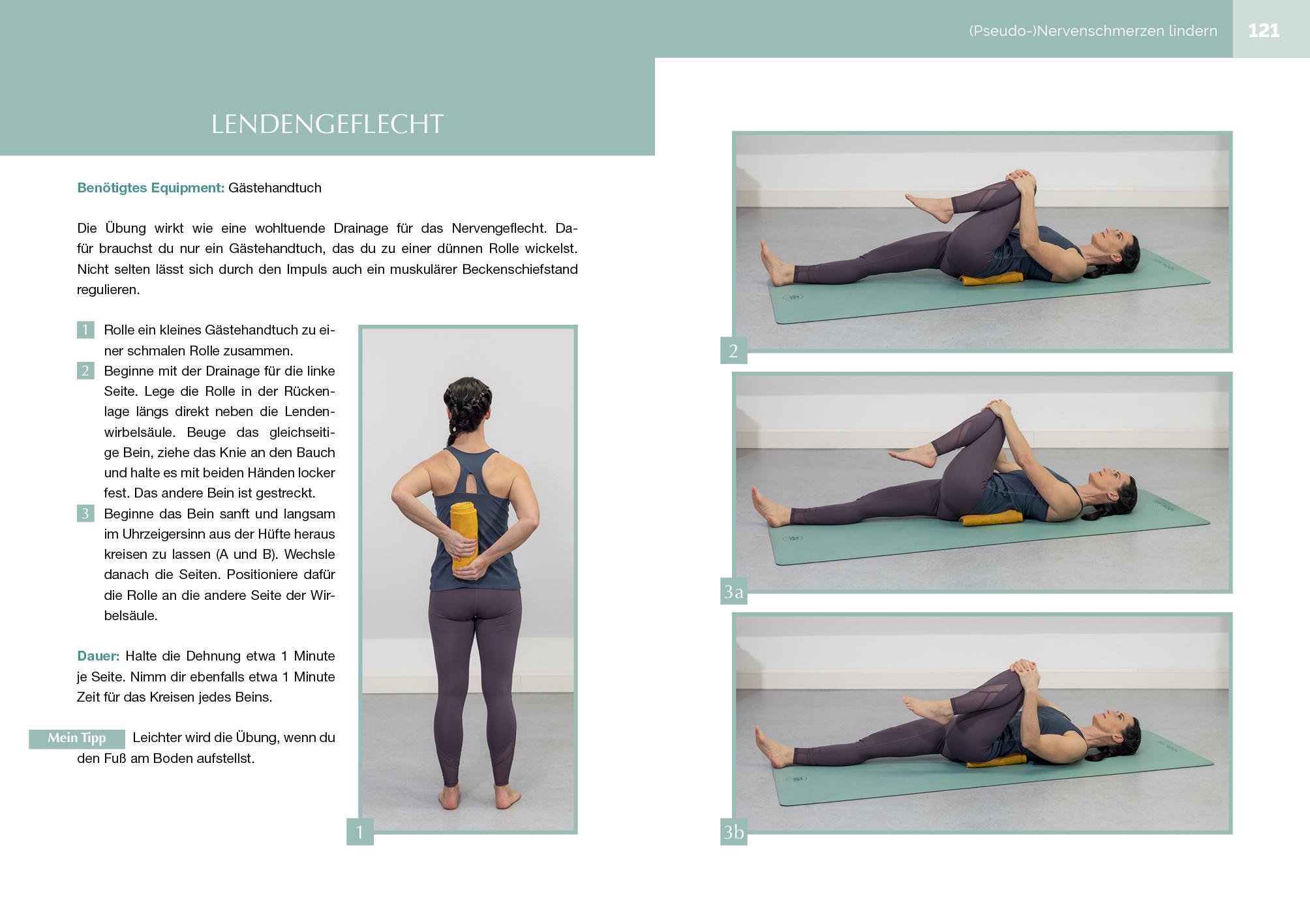 (Pseudo-)Nervenschmerzen lindern 121

LENDENGEFLECHT

Benötigtes Equipment: Gästehandtuch

Die Übung wirkt wie eine wohltuende Drainage für das Nervengeflecht. Dafür brauchst du nur ein Gästehandtuch, das du zu einer dünnen Rolle wickelst. Nicht selten lässt sich durch den Impuls auch ein muskulärer Beckenschiefstand regulieren.

1 Rolle ein kleines Gästehandtuch zu einer schmalen Rolle zusammen.

2 Beginne mit der Drainage für die linke Seite. Lege die Rolle in der Rückenlage längs direkt neben die Lendenwirbelsäule. Beuge das gleichseitige Bein, ziehe das Knie an den Bauch und halte es mit beiden Händen locker fest. Das andere Bein ist gestreckt.

3 Beginne das Bein sanft und langsam im Uhrzeigersinn aus der Hüfte heraus kreisen zu lassen (A und B). Wechsle danach die Seiten. Positioniere dafür die Rolle an die andere Seite der Wirbelsäule.

Dauer: Halte die Dehnung etwa 1 Minute je Seite. Nimm dir ebenfalls etwa 1 Minute Zeit für das Kreisen jedes Beins.

Mein Tipp Leichter wird die Übung, wenn du den Fuß am Boden aufstellst.

1

2

3a

3b