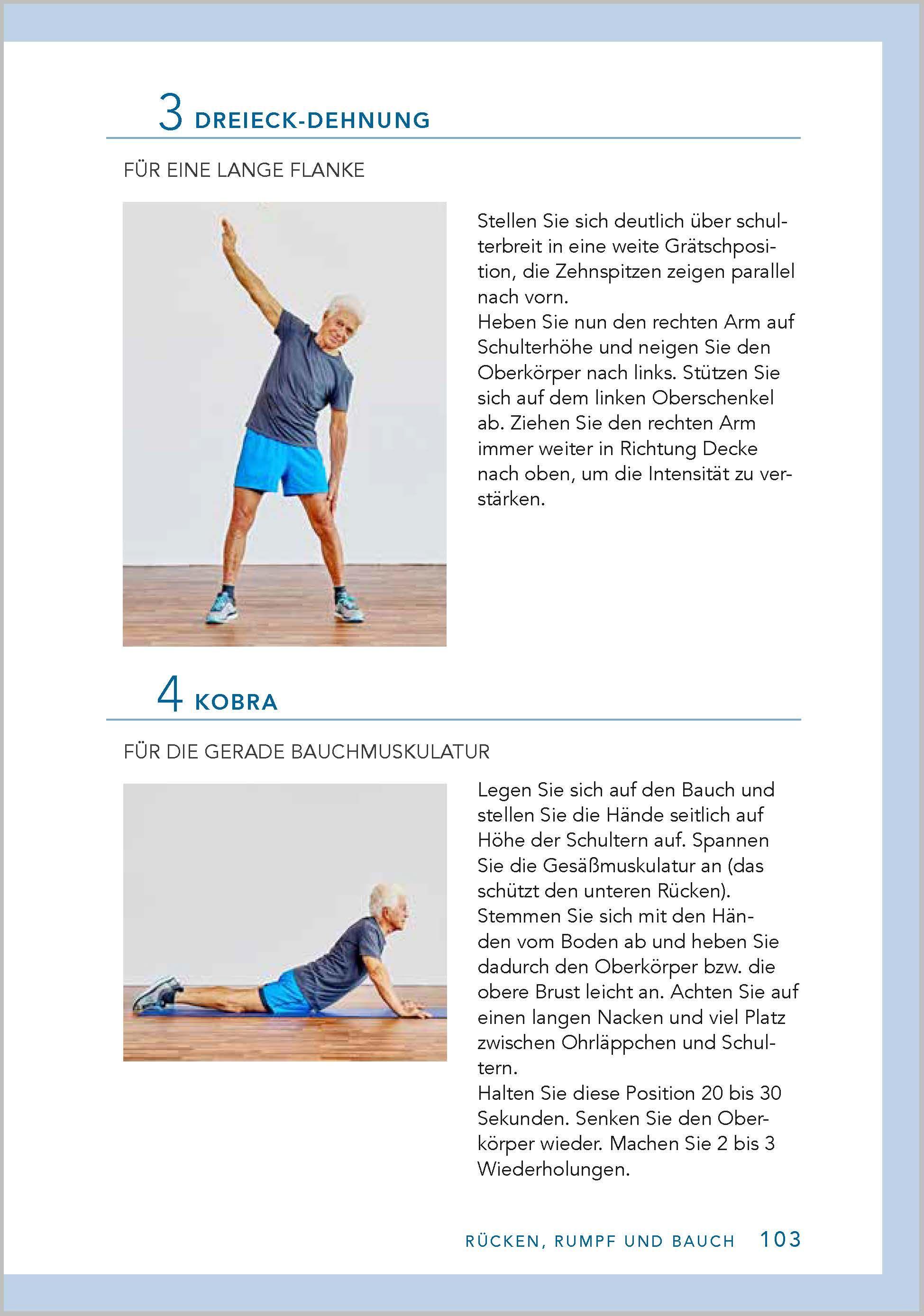 3 DREIECK-DEHNUNG

FÜR EINE LANGE FLANKE

Stellen Sie sich deutlich über schulterbreit in eine weite Grätschposition, die Zehnspitzen zeigen parallel nach vorn.
Heben Sie nun den rechten Arm auf Schulterhöhe und neigen Sie den Oberkörper nach links. Stützen Sie sich auf dem linken Oberschenkel ab. Ziehen Sie den rechten Arm immer weiter in Richtung Decke nach oben, um die Intensität zu verstärken.

4 KOBRA

FÜR DIE GERADE BAUCHMUSKULATUR

Legen Sie sich auf den Bauch und stellen Sie die Hände seitlich auf Höhe der Schultern auf. Spannen Sie die Gesäßmuskulatur an (das schützt den unteren Rücken).
Stemmen Sie sich mit den Händen vom Boden ab und heben Sie dadurch den Oberkörper bzw. die obere Brust leicht an. Achten Sie auf einen langen Nacken und viel Platz zwischen Ohrläppchen und Schultern.
Halten Sie diese Position 20 bis 30 Sekunden. Senken Sie den Oberkörper wieder. Machen Sie 2 bis 3 Wiederholungen.

RÜCKEN, RUMPF UND BAUCH 103