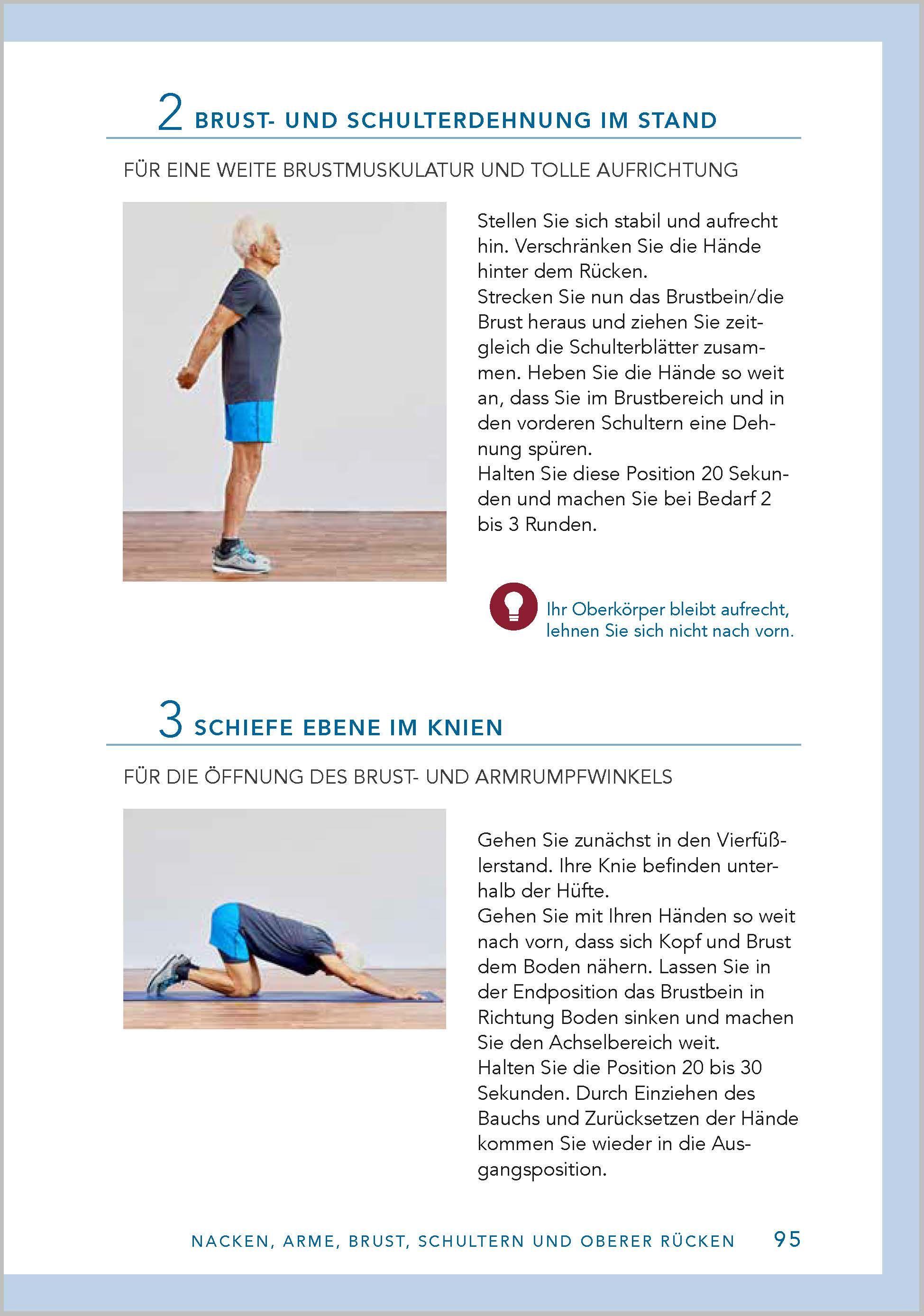 2 BRUST- UND SCHULTERDEHNUNG IM STAND

FÜR EINE WEITE BRUSTMUSKULATUR UND TOLLE AUFRICHTUNG

Stellen Sie sich stabil und aufrecht hin. Verschränken Sie die Hände hinter dem Rücken.
Strecken Sie nun das Brustbein/die Brust heraus und ziehen Sie zeitgleich die Schulterblätter zusammen. Heben Sie die Hände so weit an, dass Sie im Brustbereich und in den vorderen Schultern eine Dehnung spüren.
Halten Sie diese Position 20 Sekunden und machen Sie bei Bedarf 2 bis 3 Runden.

Ihr Oberkörper bleibt aufrecht, lehnen Sie sich nicht nach vorn.

3 SCHIEFE EBENE IM KNIEN

FÜR DIE ÖFFNUNG DES BRUST- UND ARMRUMPFWINKELS

Gehen Sie zunächst in den Vierfüßlerstand. Ihre Knie befinden unterhalb der Hüfte.
Gehen Sie mit Ihren Händen so weit nach vorn, dass sich Kopf und Brust dem Boden nähern. Lassen Sie in der Endposition das Brustbein in Richtung Boden sinken und machen Sie den Achselbereich weit.
Halten Sie die Position 20 bis 30 Sekunden. Durch Einziehen des Bauchs und Zurücksetzen der Hände kommen Sie wieder in die Ausgangsposition.

NACKEN, ARME, BRUST, SCHULTERN UND OBERER RÜCKEN 95