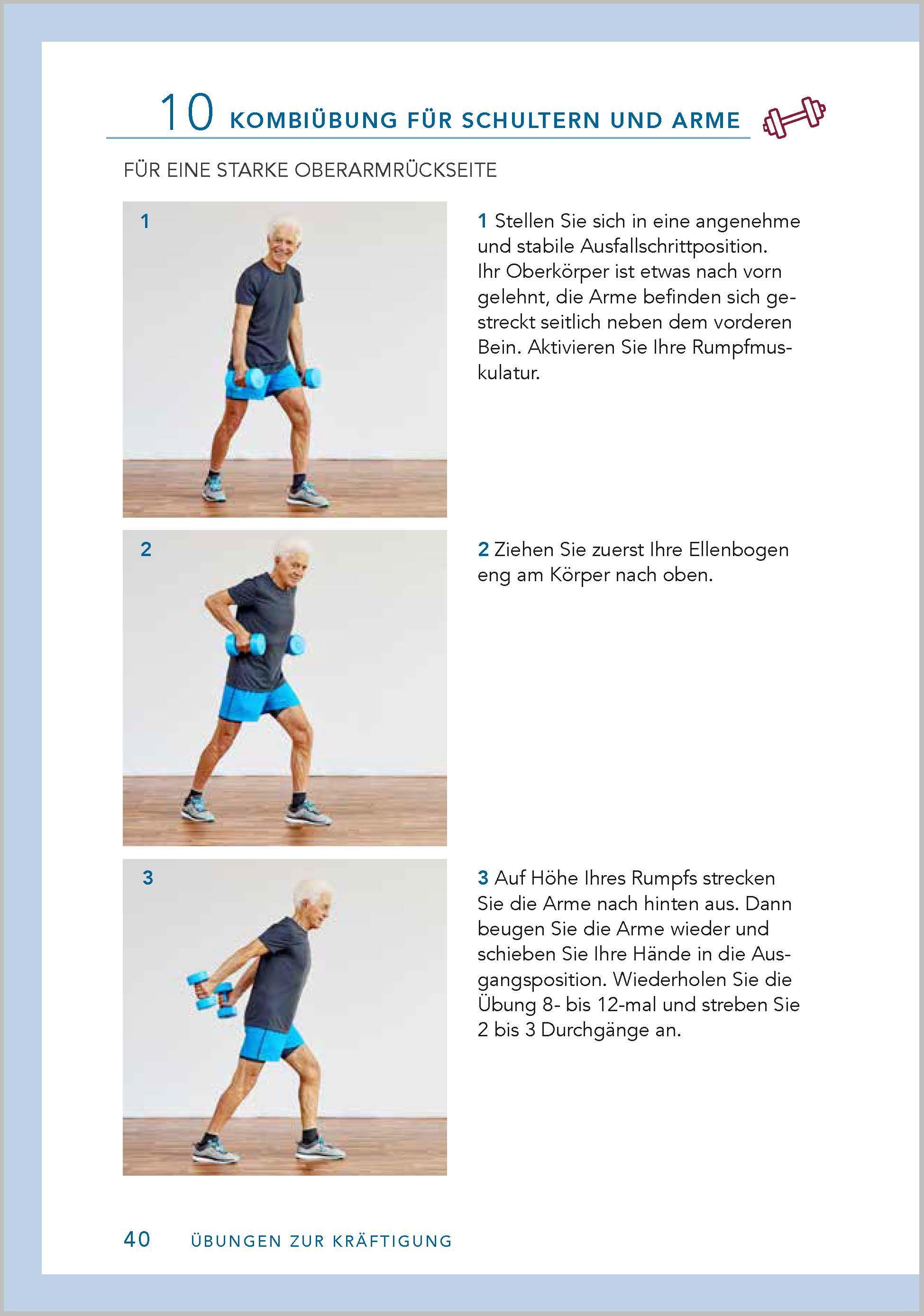 10 KOMBIÜBUNG FÜR SCHULTERN UND ARME

FÜR EINE STARKE OBERARMRÜCKSEITE

1

1 Stellen Sie sich in eine angenehme und stabile Ausfallschrittposition. Ihr Oberkörper ist etwas nach vorn gelehnt, die Arme befinden sich gestreckt seitlich neben dem vorderen Bein. Aktivieren Sie Ihre Rumpfmuskulatur.

2

2 Ziehen Sie zuerst Ihre Ellenbogen eng am Körper nach oben.

3

3 Auf Höhe Ihres Rumpfs strecken Sie die Arme nach hinten aus. Dann beugen Sie die Arme wieder und schieben Sie Ihre Hände in die Ausgangsposition. Wiederholen Sie die Übung 8- bis 12-mal und streben Sie 2 bis 3 Durchgänge an.

40 ÜBUNGEN ZUR KRÄFTIGUNG