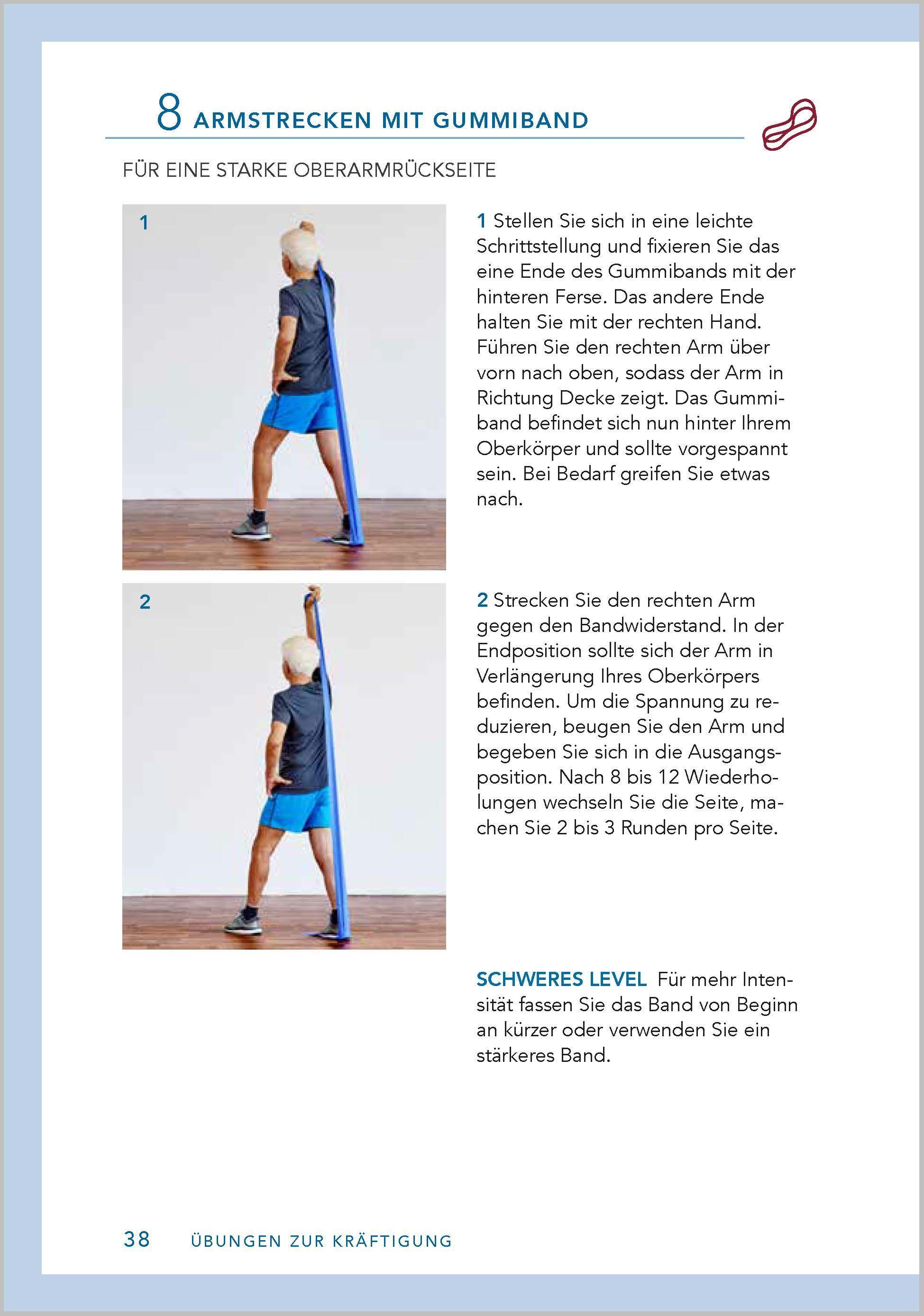 8 ARMSTRECKEN MIT GUMMIBAND

FÜR EINE STARKE OBERARMRÜCKSEITE

1

1 Stellen Sie sich in eine leichte Schrittstellung und fixieren Sie das eine Ende des Gummibands mit der hinteren Ferse. Das andere Ende halten Sie mit der rechten Hand. Führen Sie den rechten Arm über vorn nach oben, sodass der Arm in Richtung Decke zeigt. Das Gummiband befindet sich nun hinter Ihrem Oberkörper und sollte vorgespannt sein. Bei Bedarf greifen Sie etwas nach.

2

2 Strecken Sie den rechten Arm gegen den Bandwiderstand. In der Endposition sollte sich der Arm in Verlängerung Ihres Oberkörpers befinden. Um die Spannung zu reduzieren, beugen Sie den Arm und begeben Sie sich in die Ausgangsposition. Nach 8 bis 12 Wiederholungen wechseln Sie die Seite, machen Sie 2 bis 3 Runden pro Seite.

SCHWERES LEVEL Für mehr Intensität fassen Sie das Band von Beginn an kürzer oder verwenden Sie ein stärkeres Band.

38 ÜBUNGEN ZUR KRÄFTIGUNG