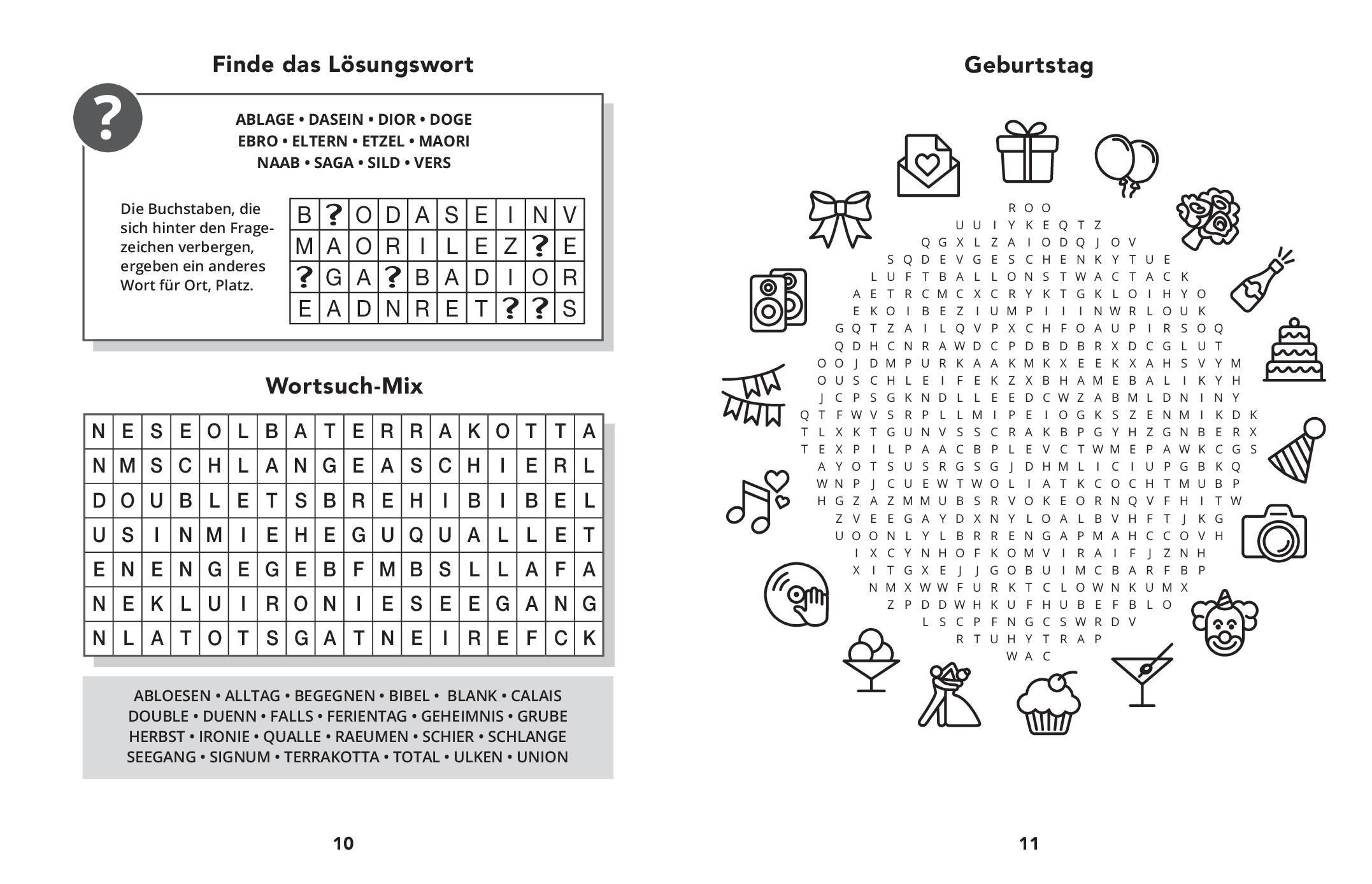 Finde das Lösungswort

?

ABLAGE • DASEIN • DIOR • DOGE
EBRO • ELTERN • ETZEL • MAORI
NAAB • SAGA • SILD • VERS

Die Buchstaben, die sich hinter den Fragezeichen verbergen, ergeben ein anderes Wort für Ort, Platz.

| B | ? | O | D | A | S | E | I | N | V |
|---|---|---|---|---|---|---|---|---|---|
| M | A | O | R | I | L | E | Z | ? | E |
| ? | G | A | ? | B | A | D | I | O | R |
| E | A | D | N | R | E | T | ? | ? | S |

Wortsuch-Mix

| N | E | S | E | O | L | B | A | T | E | R | R | A | K | O | T | T | A |
|---|---|---|---|---|---|---|---|---|---|---|---|---|---|---|---|---|---|
| N | M | S | C | H | L | A | N | G | E | A | S | C | H | I | E | R | L |
| D | O | U | B | L | E | T | S | B | R | E | H | I | B | I | B | E | L |
| U | S | I | N | M | I | E | H | E | G | U | Q | U | A | L | L | E | T |
| E | N | E | N | G | E | G | E | B | F | M | B | S | L | L | A | F | A |
| N | E | K | L | U | I | R | O | N | I | E | S | E | E | G | A | N | G |
| N | L | A | T | O | T | S | G | A | T | N | E | I | R | E | F | C | K |

ABLOESEN • ALLTAG • BEGEGNEN • BIBEL • BLANK • CALAIS
DOUBLE • DUENN • FALLS • FERIENTAG • GEHEIMNIS • GRUBE
HERBST • IRONIE • QUALLE • RAEUMEN • SCHIER • SCHLANGE
SEEGANG • SIGNUM • TERRAKOTTA • TOTAL • ULKEN • UNION

10

Geburtstag

R O O
U U I Y K E Q T Z
Q G X L Z A I O D Q J O V
S Q D E V G E S C H E N K Y T U E
L U F T B A L L O N S T W A C T A C K
A E T R C M C X C R Y K T G K L O I H Y O
E K O I B E Z I U M P I I I N W R L O U K
G Q T Z A I L Q V P X C H F O A U P I R S O Q
Q D H C N R A W D C P D B D B R X D C G L U T
O O J D M P U R K A A K M K X E E K X A H S V Y M
O U S C H L E I F E K Z X B H A M E B A L I K Y H
J C P S G K N D L L E E D C W Z A B M L D N I N Y
Q T F W V S R P L L M I P E I O G K S Z E N M I K D K
T L X K T G U N V S S C R A K B P G Y H Z G N B E R X
T E X P I L P A A C B P L E V C T W M E P A W K C G S
A Y O T S U S R G S G J D H M L I C I U P G B K Q
W N P J C U E W T W O L I A T K C O C H T M U B P
H G Z A Z M M U B S R V O K E O R N Q V F H I T W
Z V E E G A Y D X N Y L O A L B V H F T J K G
U O O N L Y L B R R E N G A P M A H C C O V H
I X C Y N H O F K O M V I R A I F J Z N H
X I T G X E J J G O B U I M C B A R F B P
N M X W W F U R K T C L O W N K U M X
Z P D D W H K U F H U B E F B L O
L S C P F N G C S W R D V
R T U H Y T R A P
W A C

11