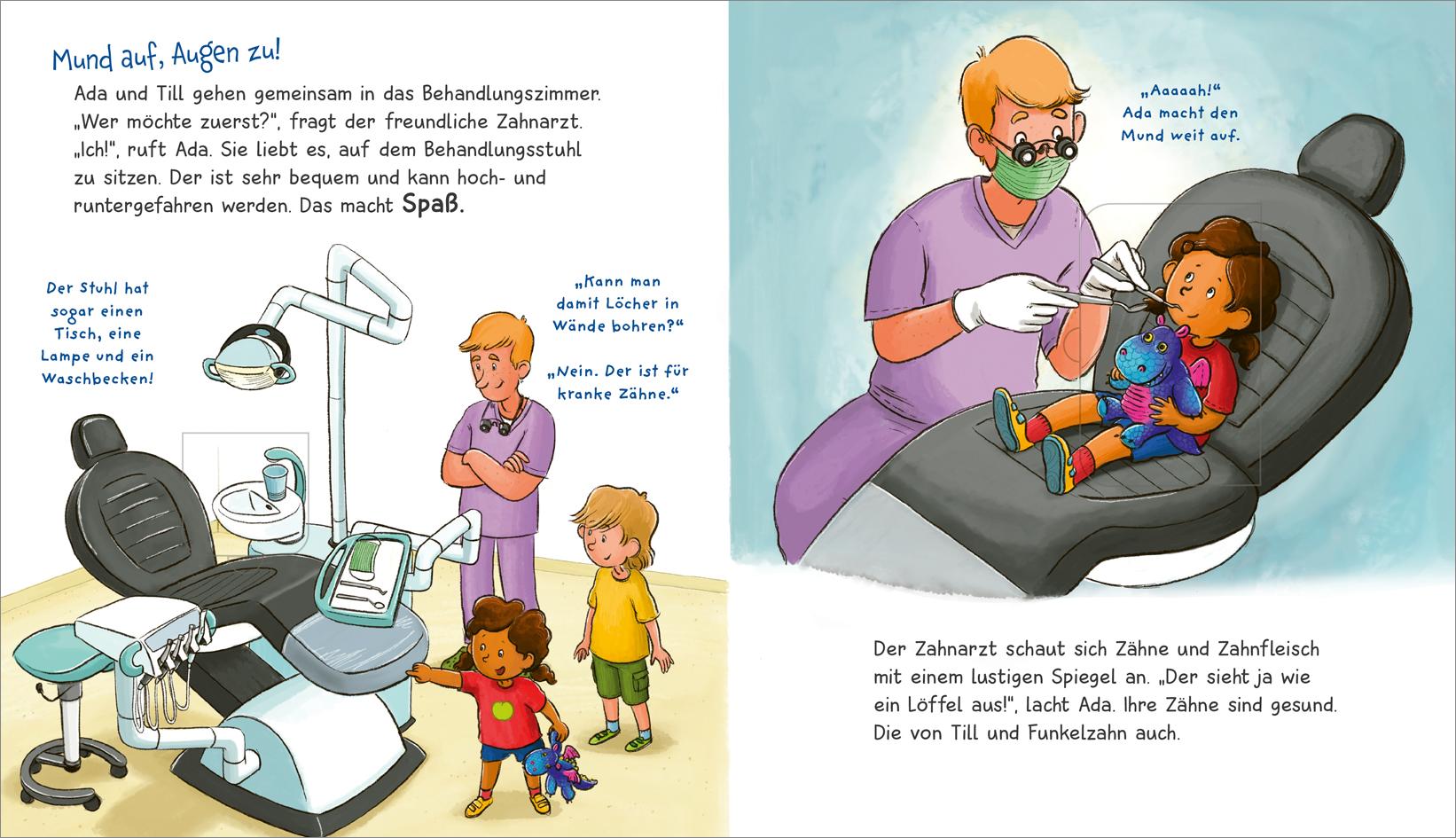 Mund auf, Augen zu!

Ada und Till gehen gemeinsam in das Behandlungszimmer. „Wer möchte zuerst?", fragt der freundliche Zahnarzt. „Ich!", ruft Ada. Sie liebt es, auf dem Behandlungsstuhl zu sitzen. Der ist sehr bequem und kann hoch- und runtergefahren werden. Das macht Spaß.

Der Stuhl hat sogar einen Tisch, eine Lampe und ein Waschbecken!

„Kann man damit Löcher in Wände bohren?"

„Nein. Der ist für kranke Zähne."

„Aaaaah!" Ada macht den Mund weit auf.

Der Zahnarzt schaut sich Zähne und Zahnfleisch mit einem lustigen Spiegel an. „Der sieht ja wie ein Löffel aus!", lacht Ada. Ihre Zähne sind gesund. Die von Till und Funkelzahn auch.