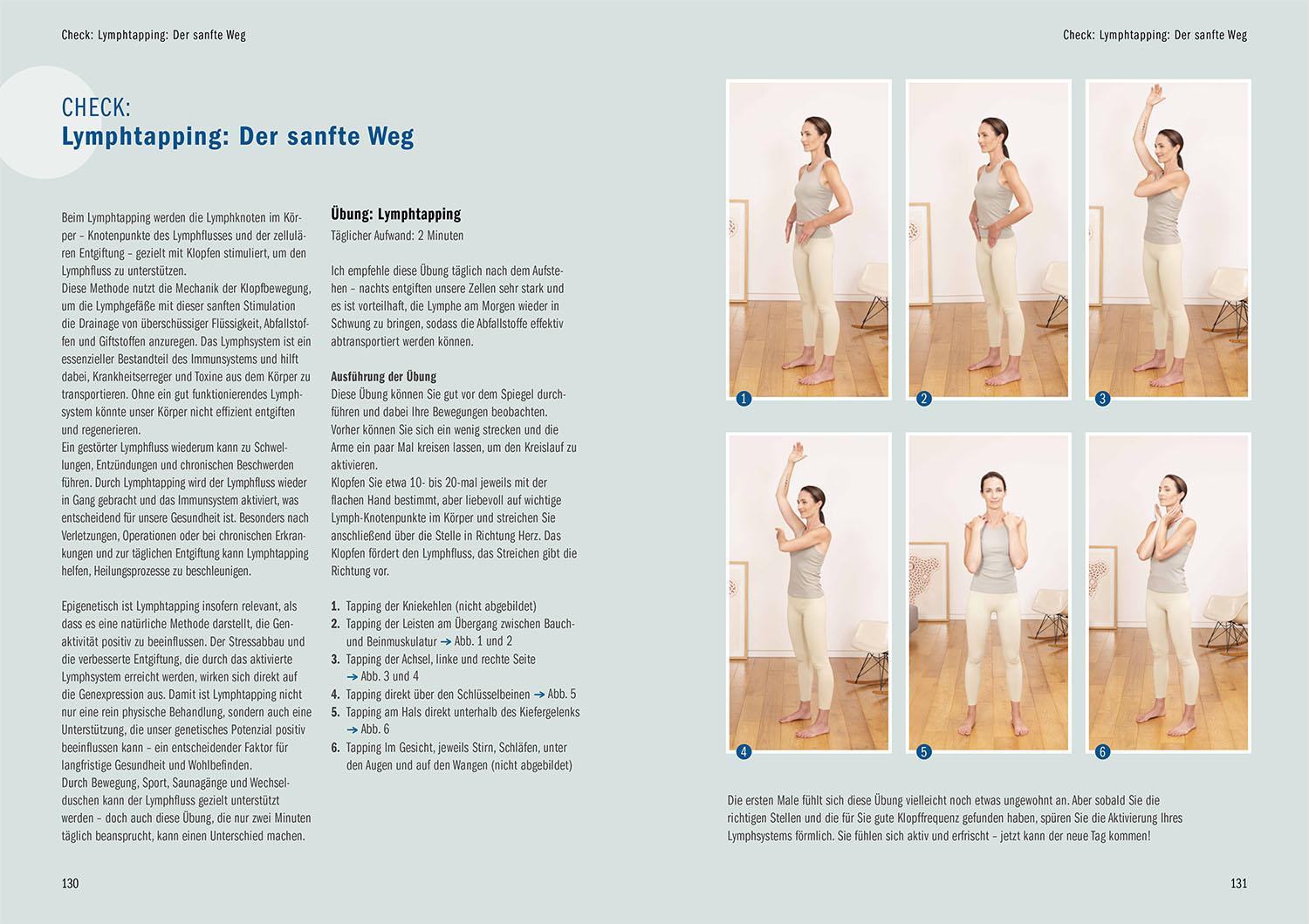 Check: Lymphtapping: Der sanfte Weg

CHECK:
Lymphtapping: Der sanfte Weg

Beim Lymphtapping werden die Lymphknoten im Körper – Knotenpunkte des Lymphflusses und der zellulären Entgiftung – gezielt mit Klopfen stimuliert, um den Lymphfluss zu unterstützen.
Diese Methode nutzt die Mechanik der Klopfbewegung, um die Lymphgefäße mit dieser sanften Stimulation die Drainage von überschüssiger Flüssigkeit, Abfallstoffen und Giftstoffen anzuregen. Das Lymphsystem ist ein essenzieller Bestandteil des Immunsystems und hilft dabei, Krankheitserreger und Toxine aus dem Körper zu transportieren. Ohne ein gut funktionierendes Lymphsystem könnte unser Körper nicht effizient entgiften und regenerieren.
Ein gestörter Lymphfluss wiederum kann zu Schwellungen, Entzündungen und chronischen Beschwerden führen. Durch Lymphtapping wird der Lymphfluss wieder in Gang gebracht und das Immunsystem aktiviert, was entscheidend für unsere Gesundheit ist. Besonders nach Verletzungen, Operationen oder bei chronischen Erkrankungen und zur täglichen Entgiftung kann Lymphtapping helfen, Heilungsprozesse zu beschleunigen.

Epigenetisch ist Lymphtapping insofern relevant, als dass es eine natürliche Methode darstellt, die Genaktivität positiv zu beeinflussen. Der Stressabbau und die verbesserte Entgiftung, die durch das aktivierte Lymphsystem erreicht werden, wirken sich direkt auf die Genexpression aus. Damit ist Lymphtapping nicht nur eine rein physische Behandlung, sondern auch eine Unterstützung, die unser genetisches Potenzial positiv beeinflussen kann – ein entscheidender Faktor für langfristige Gesundheit und Wohlbefinden.
Durch Bewegung, Sport, Saunagänge und Wechselduschen kann der Lymphfluss gezielt unterstützt werden – doch auch diese Übung, die nur zwei Minuten täglich beansprucht, kann einen Unterschied machen.

Übung: Lymphtapping
Täglicher Aufwand: 2 Minuten

Ich empfehle diese Übung täglich nach dem Aufstehen – nachts entgiften unsere Zellen sehr stark und es ist vorteilhaft, die Lymphe am Morgen wieder in Schwung zu bringen, sodass die Abfallstoffe effektiv abtransportiert werden können.

Ausführung der Übung
Diese Übung können Sie gut vor dem Spiegel durchführen und dabei Ihre Bewegungen beobachten. Vorher können Sie sich ein wenig strecken und die Arme ein paar Mal kreisen lassen, um den Kreislauf zu aktivieren.
Klopfen Sie etwa 10- bis 20-mal jeweils mit der flachen Hand bestimmt, aber liebevoll auf wichtige Lymph-Knotenpunkte im Körper und streichen Sie anschließend über die Stelle in Richtung Herz. Das Klopfen fördert den Lymphfluss, das Streichen gibt die Richtung vor.

1. Tapping der Kniekehlen (nicht abgebildet)
2. Tapping der Leisten am Übergang zwischen Bauch- und Beinmuskulatur → Abb. 1 und 2
3. Tapping der Achsel, linke und rechte Seite → Abb. 3 und 4
4. Tapping direkt über den Schlüsselbeinen → Abb. 5
5. Tapping am Hals direkt unterhalb des Kiefergelenks → Abb. 6
6. Tapping Im Gesicht, jeweils Stirn, Schläfen, unter den Augen und auf den Wangen (nicht abgebildet)

130

Check: Lymphtapping: Der sanfte Weg

1 2 3 4 5 6

Die ersten Male fühlt sich diese Übung vielleicht noch etwas ungewohnt an. Aber sobald Sie die richtigen Stellen und die für Sie gute Klopffrequenz gefunden haben, spüren Sie die Aktivierung Ihres Lymphsystems förmlich. Sie fühlen sich aktiv und erfrischt – jetzt kann der neue Tag kommen!

131