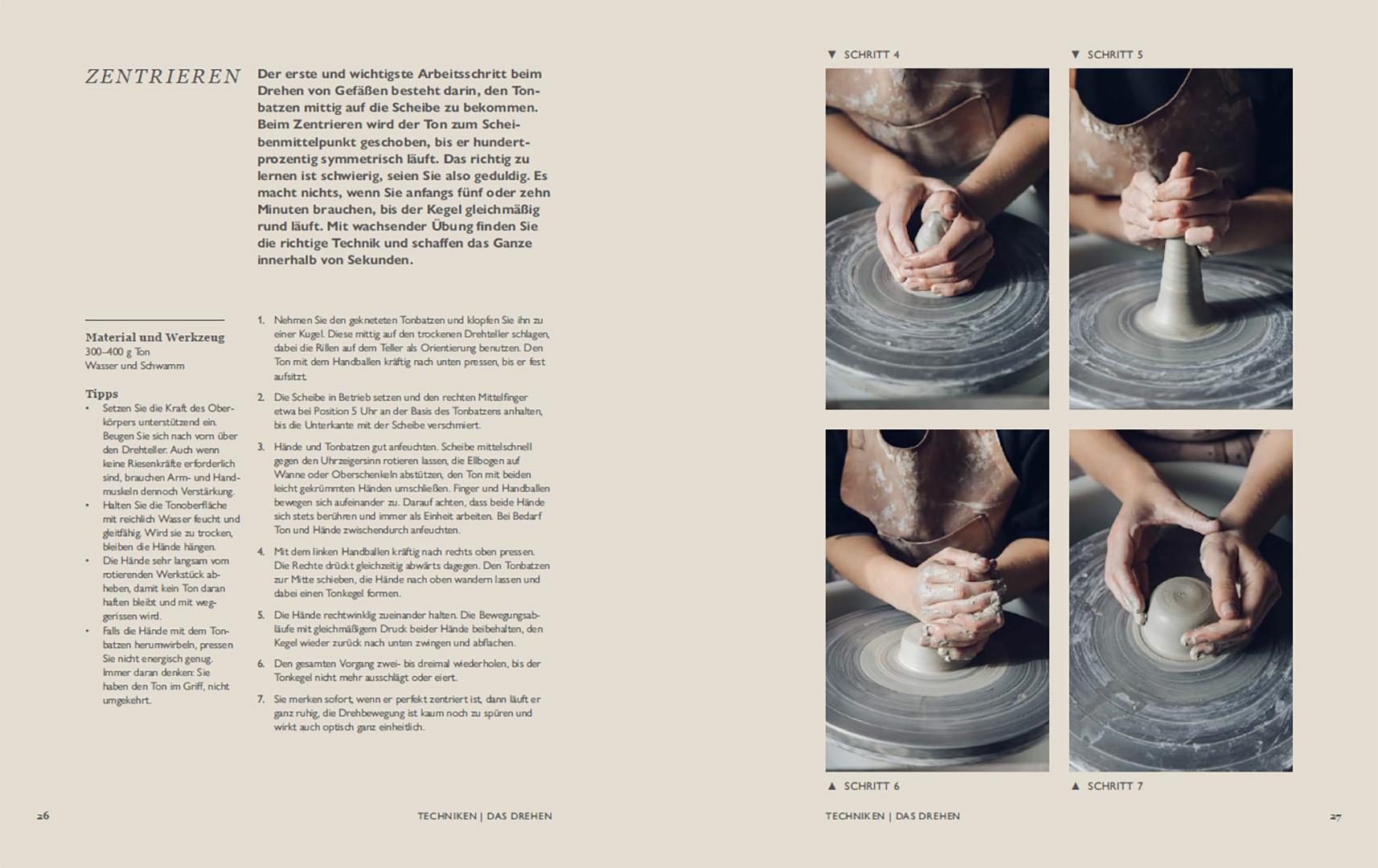 ZENTRIEREN

Der erste und wichtigste Arbeitsschritt beim Drehen von Gefäßen besteht darin, den Tonbatzen mittig auf die Scheibe zu bekommen. Beim Zentrieren wird der Ton zum Scheibenmittelpunkt geschoben, bis er hundertprozentig symmetrisch läuft. Das richtig zu lernen ist schwierig, seien Sie also geduldig. Es macht nichts, wenn Sie anfangs fünf oder zehn Minuten brauchen, bis der Kegel gleichmäßig rund läuft. Mit wachsender Übung finden Sie die richtige Technik und schaffen das Ganze innerhalb von Sekunden.

Material und Werkzeug
300–400 g Ton
Wasser und Schwamm

Tipps
• Setzen Sie die Kraft des Oberkörpers unterstützend ein. Beugen Sie sich nach vorn über den Drehteller. Auch wenn keine Riesenkräfte erforderlich sind, brauchen Arm- und Handmuskeln dennoch Verstärkung.
• Halten Sie die Tonoberfläche mit reichlich Wasser feucht und gleitfähig. Wird sie zu trocken, bleiben die Hände hängen.
• Die Hände sehr langsam vom rotierenden Werkstück abheben, damit kein Ton daran haften bleibt und mit weggerissen wird.
• Falls die Hände mit dem Tonbatzen herumwirbeln, pressen Sie nicht energisch genug. Immer daran denken: Sie haben den Ton im Griff, nicht umgekehrt.

1. Nehmen Sie den gekneteten Tonbatzen und klopfen Sie ihn zu einer Kugel. Diese mittig auf den trockenen Drehteller schlagen, dabei die Rillen auf dem Teller als Orientierung benutzen. Den Ton mit dem Handballen kräftig nach unten pressen, bis er fest aufsitzt.

2. Die Scheibe in Betrieb setzen und den rechten Mittelfinger etwa bei Position 5 Uhr an der Basis des Tonbatzens anhalten, bis die Unterkante mit der Scheibe verschmiert.

3. Hände und Tonbatzen gut anfeuchten. Scheibe mittelschnell gegen den Uhrzeigersinn rotieren lassen, die Ellbogen auf Wanne oder Oberschenkeln abstützen, den Ton mit beiden leicht gekrümmten Händen umschließen. Finger und Handballen bewegen sich aufeinander zu. Darauf achten, dass beide Hände sich stets berühren und immer als Einheit arbeiten. Bei Bedarf Ton und Hände zwischendurch anfeuchten.

4. Mit dem linken Handballen kräftig nach rechts oben pressen. Die Rechte drückt gleichzeitig abwärts dagegen. Den Tonbatzen zur Mitte schieben, die Hände nach oben wandern lassen und dabei einen Tonkegel formen.

5. Die Hände rechtwinklig zueinander halten. Die Bewegungsabläufe mit gleichmäßigem Druck beider Hände beibehalten, den Kegel wieder zurück nach unten zwingen und abflachen.

6. Den gesamten Vorgang zwei- bis dreimal wiederholen, bis der Tonkegel nicht mehr ausschlägt oder eiert.

7. Sie merken sofort, wenn er perfekt zentriert ist, dann läuft er ganz ruhig, die Drehbewegung ist kaum noch zu spüren und wirkt auch optisch ganz einheitlich.

26 TECHNIKEN | DAS DREHEN

▼ SCHRITT 4
▼ SCHRITT 5
▲ SCHRITT 6
▲ SCHRITT 7

TECHNIKEN | DAS DREHEN 27