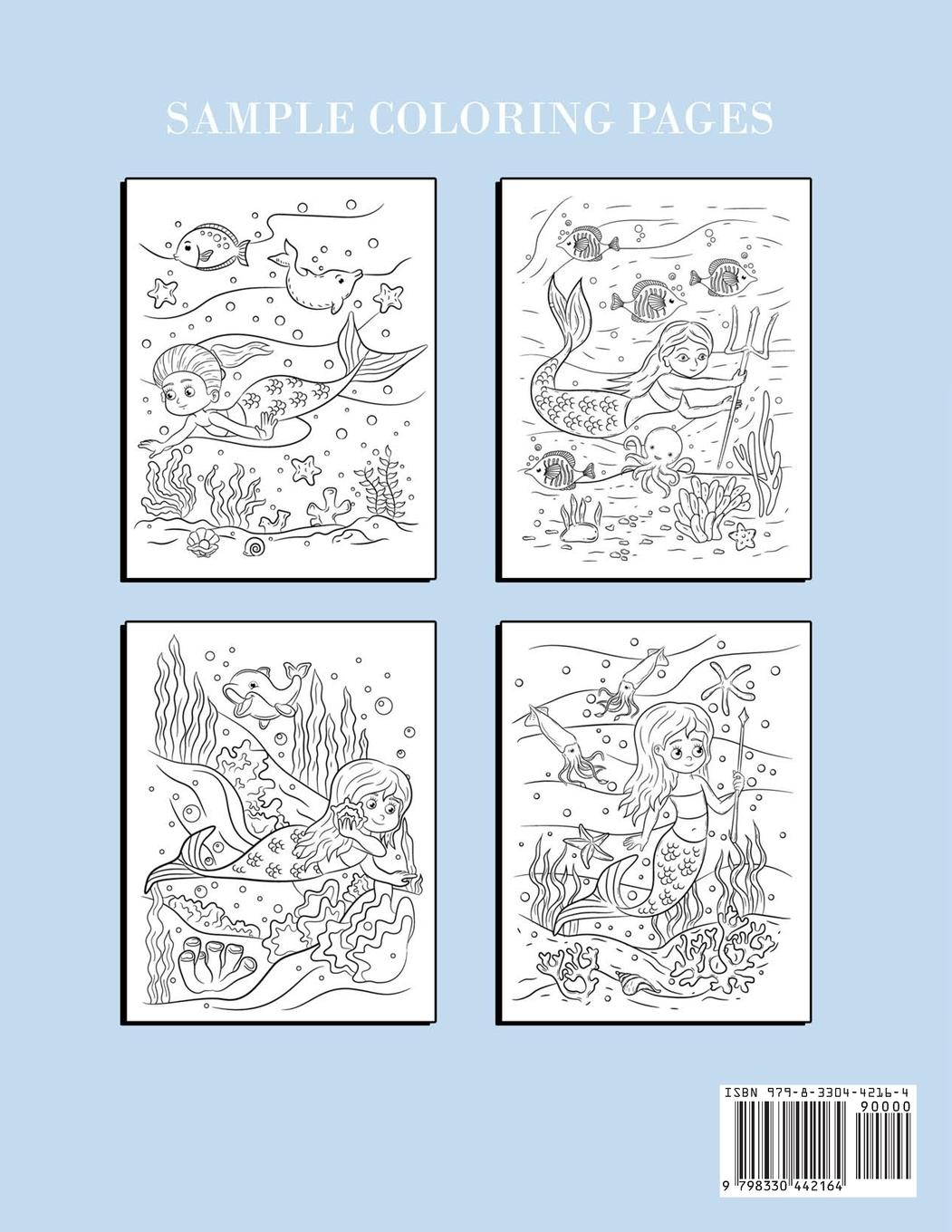 SAMPLE COLORING PAGES

ISBN 979-8-3304-4216-4

90000

9 798330 442164