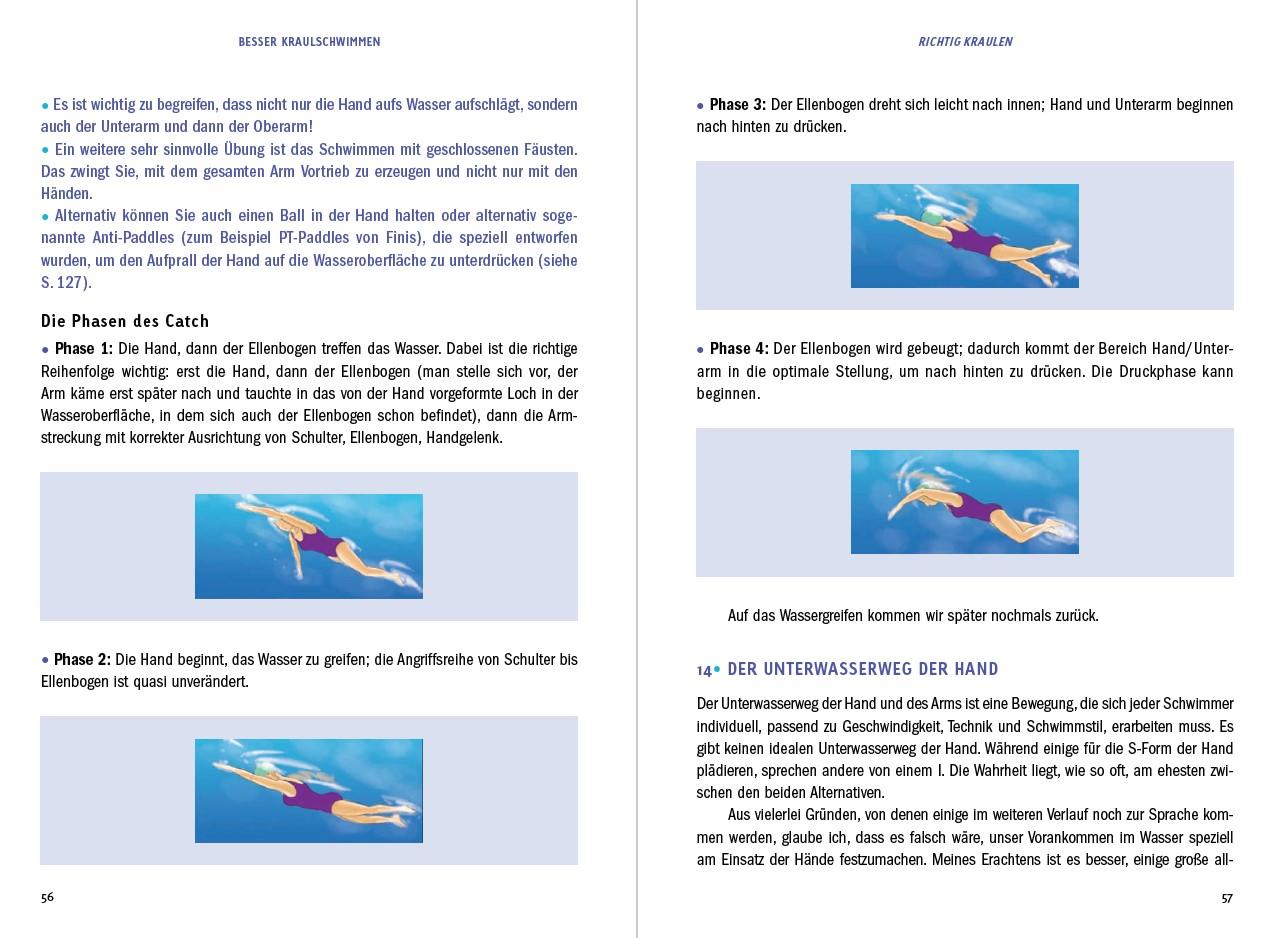 BESSER KRAULSCHWIMMEN

• Es ist wichtig zu begreifen, dass nicht nur die Hand aufs Wasser aufschlägt, sondern auch der Unterarm und dann der Oberarm!
• Ein weitere sehr sinnvolle Übung ist das Schwimmen mit geschlossenen Fäusten. Das zwingt Sie, mit dem gesamten Arm Vortrieb zu erzeugen und nicht nur mit den Händen.
• Alternativ können Sie auch einen Ball in der Hand halten oder alternativ sogenannte Anti-Paddles (zum Beispiel PT-Paddles von Finis), die speziell entworfen wurden, um den Aufprall der Hand auf die Wasseroberfläche zu unterdrücken (siehe S. 127).

Die Phasen des Catch

• Phase 1: Die Hand, dann der Ellenbogen treffen das Wasser. Dabei ist die richtige Reihenfolge wichtig: erst die Hand, dann der Ellenbogen (man stelle sich vor, der Arm käme erst später nach und tauchte in das von der Hand vorgeformte Loch in der Wasseroberfläche, in dem sich auch der Ellenbogen schon befindet), dann die Armstreckung mit korrekter Ausrichtung von Schulter, Ellenbogen, Handgelenk.

• Phase 2: Die Hand beginnt, das Wasser zu greifen; die Angriffsreihe von Schulter bis Ellenbogen ist quasi unverändert.

56

RICHTIG KRAULEN

• Phase 3: Der Ellenbogen dreht sich leicht nach innen; Hand und Unterarm beginnen nach hinten zu drücken.

• Phase 4: Der Ellenbogen wird gebeugt; dadurch kommt der Bereich Hand/Unterarm in die optimale Stellung, um nach hinten zu drücken. Die Druckphase kann beginnen.

Auf das Wassergreifen kommen wir später nochmals zurück.

14• DER UNTERWASSERWEG DER HAND

Der Unterwasserweg der Hand und des Arms ist eine Bewegung, die sich jeder Schwimmer individuell, passend zu Geschwindigkeit, Technik und Schwimmstil, erarbeiten muss. Es gibt keinen idealen Unterwasserweg der Hand. Während einige für die S-Form der Hand plädieren, sprechen andere von einem I. Die Wahrheit liegt, wie so oft, am ehesten zwischen den beiden Alternativen.

Aus vielerlei Gründen, von denen einige im weiteren Verlauf noch zur Sprache kommen werden, glaube ich, dass es falsch wäre, unser Vorankommen im Wasser speziell am Einsatz der Hände festzumachen. Meines Erachtens ist es besser, einige große all-

57