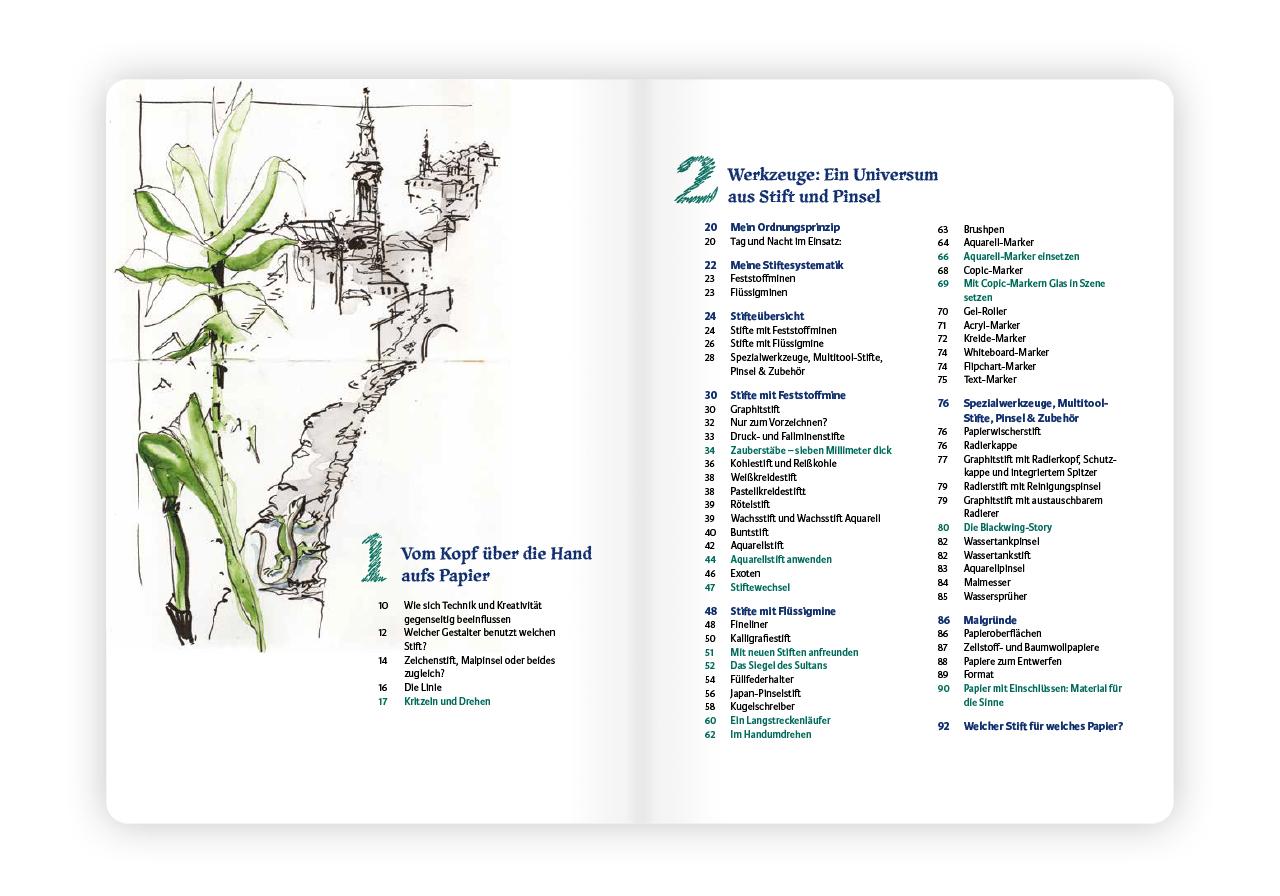 1 Vom Kopf über die Hand aufs Papier

10 Wie sich Technik und Kreativität gegenseitig beeinflussen
12 Welcher Gestalter benutzt welchen Stift?
14 Zeichenstift, Malpinsel oder beides zugleich?
16 Die Linie
17 Kritzeln und Drehen

2 Werkzeuge: Ein Universum aus Stift und Pinsel

20 Mein Ordnungsprinzip
20 Tag und Nacht im Einsatz:

22 Meine Stiftesystematik
23 Feststoffminen
23 Flüssigminen

24 Stifteübersicht
24 Stifte mit Feststoffminen
26 Stifte mit Flüssigmine
28 Spezialwerkzeuge, Multitool-Stifte, Pinsel & Zubehör

30 Stifte mit Feststoffmine
30 Graphitstift
32 Nur zum Vorzeichnen?
33 Druck- und Fallminenstifte
34 Zauberstäbe – sieben Millimeter dick
36 Kohlestift und Reißkohle
38 Weißkreidestift
38 Pastellkreidestift
39 Rötelstift
39 Wachsstift und Wachsstift Aquarell
40 Buntstift
42 Aquarellstift
44 Aquarellstift anwenden
46 Exoten
47 Stiftewechsel

48 Stifte mit Flüssigmine
48 Fineliner
50 Kalligrafiestift
51 Mit neuen Stiften anfreunden
52 Das Siegel des Sultans
54 Füllfederhalter
56 Japan-Pinselstift
58 Kugelschreiber
60 Ein Langstreckenläufer
62 Im Handumdrehen

63 Brushpen
64 Aquarell-Marker
66 Aquarell-Marker einsetzen
68 Copic-Marker
69 Mit Copic-Markern Glas in Szene setzen
70 Gel-Roller
71 Acryl-Marker
72 Kreide-Marker
74 Whiteboard-Marker
74 Flipchart-Marker
75 Text-Marker

76 Spezialwerkzeuge, Multitool-Stifte, Pinsel & Zubehör
76 Papierwischerstift
76 Radierkappe
77 Graphitstift mit Radierkopf, Schutzkappe und integriertem Spitzer
79 Radierstift mit Reinigungspinsel
79 Graphitstift mit austauschbarem Radierer
80 Die Blackwing-Story
82 Wassertankpinsel
82 Wassertankstift
83 Aquarellpinsel
84 Malmesser
85 Wassersprüher

86 Malgründe
86 Papieroberflächen
87 Zellstoff- und Baumwollpapiere
88 Papiere zum Entwerfen
89 Format
90 Papier mit Einschlüssen: Material für die Sinne

92 Welcher Stift für welches Papier?