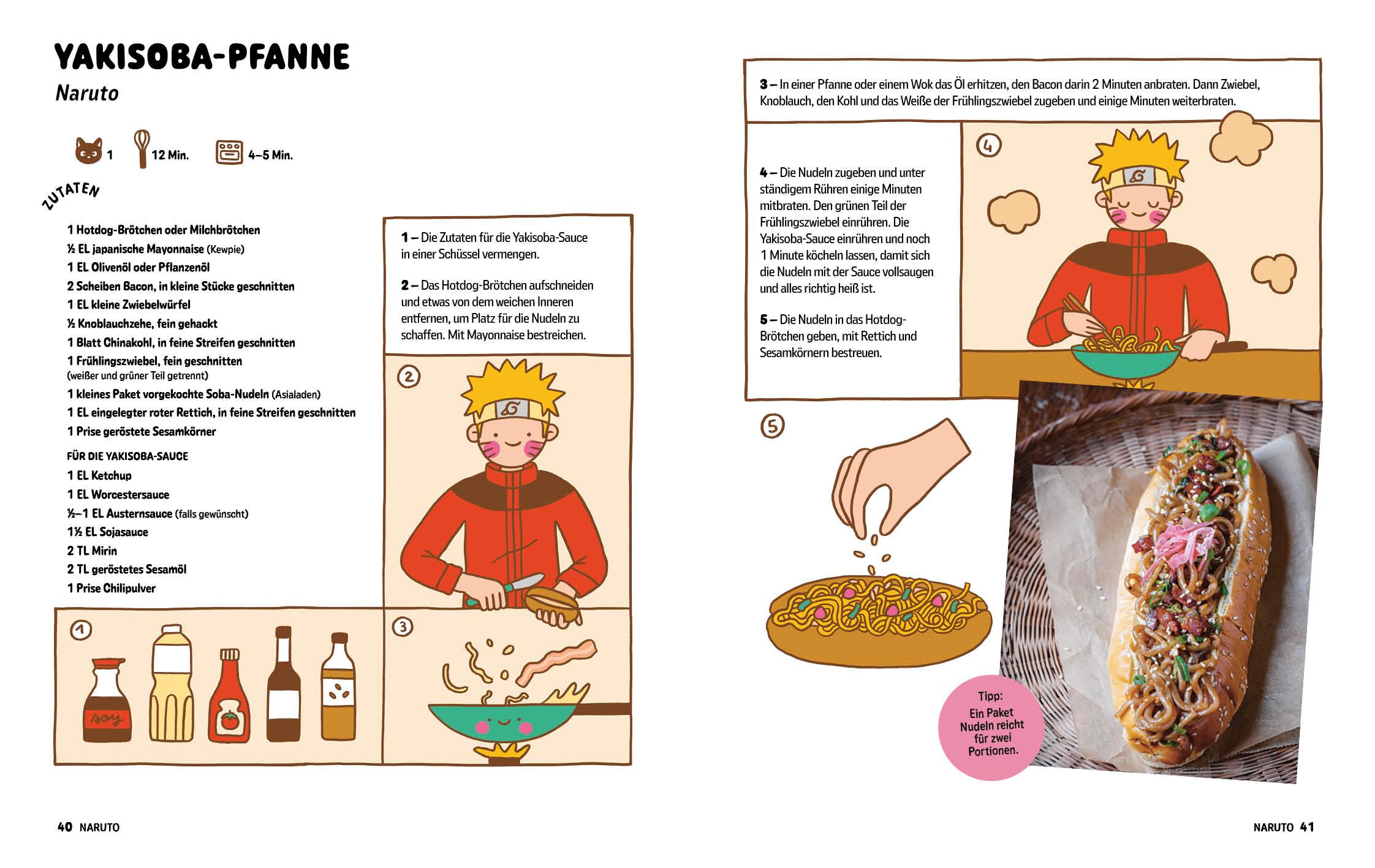 YAKISOBA-PFANNE

Naruto

1 12 Min. 4–5 Min.

ZUTATEN

1 Hotdog-Brötchen oder Milchbrötchen
½ EL japanische Mayonnaise (Kewpie)
1 EL Olivenöl oder Pflanzenöl
2 Scheiben Bacon, in kleine Stücke geschnitten
1 EL kleine Zwiebelwürfel
½ Knoblauchzehe, fein gehackt
1 Blatt Chinakohl, in feine Streifen geschnitten
1 Frühlingszwiebel, fein geschnitten (weißer und grüner Teil getrennt)
1 kleines Paket vorgekochte Soba-Nudeln (Asialaden)
1 EL eingelegter roter Rettich, in feine Streifen geschnitten
1 Prise geröstete Sesamkörner

FÜR DIE YAKISOBA-SAUCE
1 EL Ketchup
1 EL Worcestersauce
½–1 EL Austernsauce (falls gewünscht)
1½ EL Sojasauce
2 TL Mirin
2 TL geröstetes Sesamöl
1 Prise Chilipulver

1 – Die Zutaten für die Yakisoba-Sauce in einer Schüssel vermengen.

2 – Das Hotdog-Brötchen aufschneiden und etwas von dem weichen Inneren entfernen, um Platz für die Nudeln zu schaffen. Mit Mayonnaise bestreichen.

2

1

soy

3

3 – In einer Pfanne oder einem Wok das Öl erhitzen, den Bacon darin 2 Minuten anbraten. Dann Zwiebel, Knoblauch, den Kohl und das Weiße der Frühlingszwiebel zugeben und einige Minuten weiterbraten.

4 – Die Nudeln zugeben und unter ständigem Rühren einige Minuten mitbraten. Den grünen Teil der Frühlingszwiebel einrühren. Die Yakisoba-Sauce einrühren und noch 1 Minute köcheln lassen, damit sich die Nudeln mit der Sauce vollsaugen und alles richtig heiß ist.

5 – Die Nudeln in das Hotdog-Brötchen geben, mit Rettich und Sesamkörnern bestreuen.

4

5

Tipp: Ein Paket Nudeln reicht für zwei Portionen.

40 NARUTO

NARUTO 41