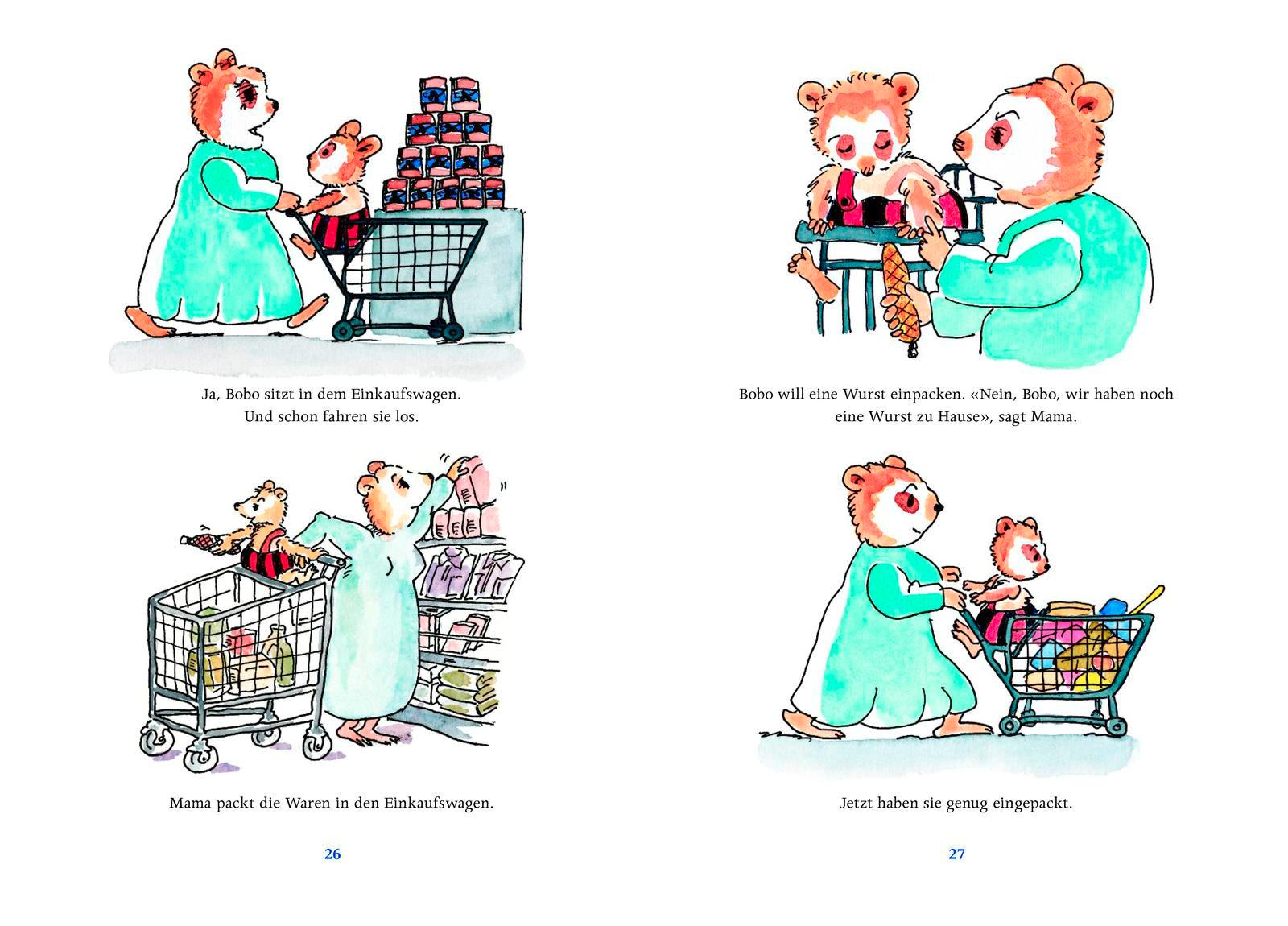 Ja, Bobo sitzt in dem Einkaufswagen. Und schon fahren sie los.

Mama packt die Waren in den Einkaufswagen.

26

Bobo will eine Wurst einpacken. «Nein, Bobo, wir haben noch eine Wurst zu Hause», sagt Mama.

Jetzt haben sie genug eingepackt.

27