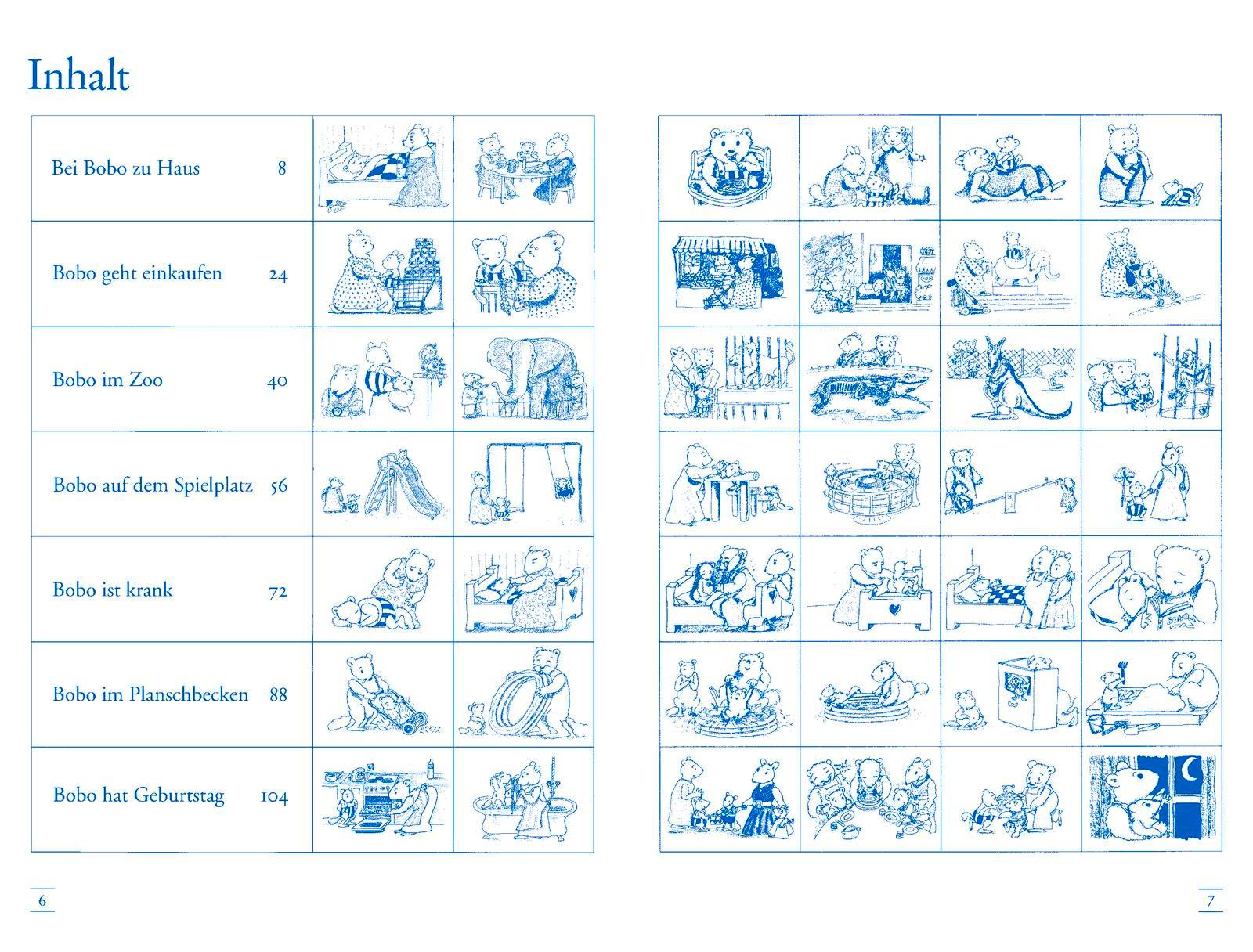 Inhalt

| | |
|---|---|
| Bei Bobo zu Haus | 8 |
| Bobo geht einkaufen | 24 |
| Bobo im Zoo | 40 |
| Bobo auf dem Spielplatz | 56 |
| Bobo ist krank | 72 |
| Bobo im Planschbecken | 88 |
| Bobo hat Geburtstag | 104 |

6

7