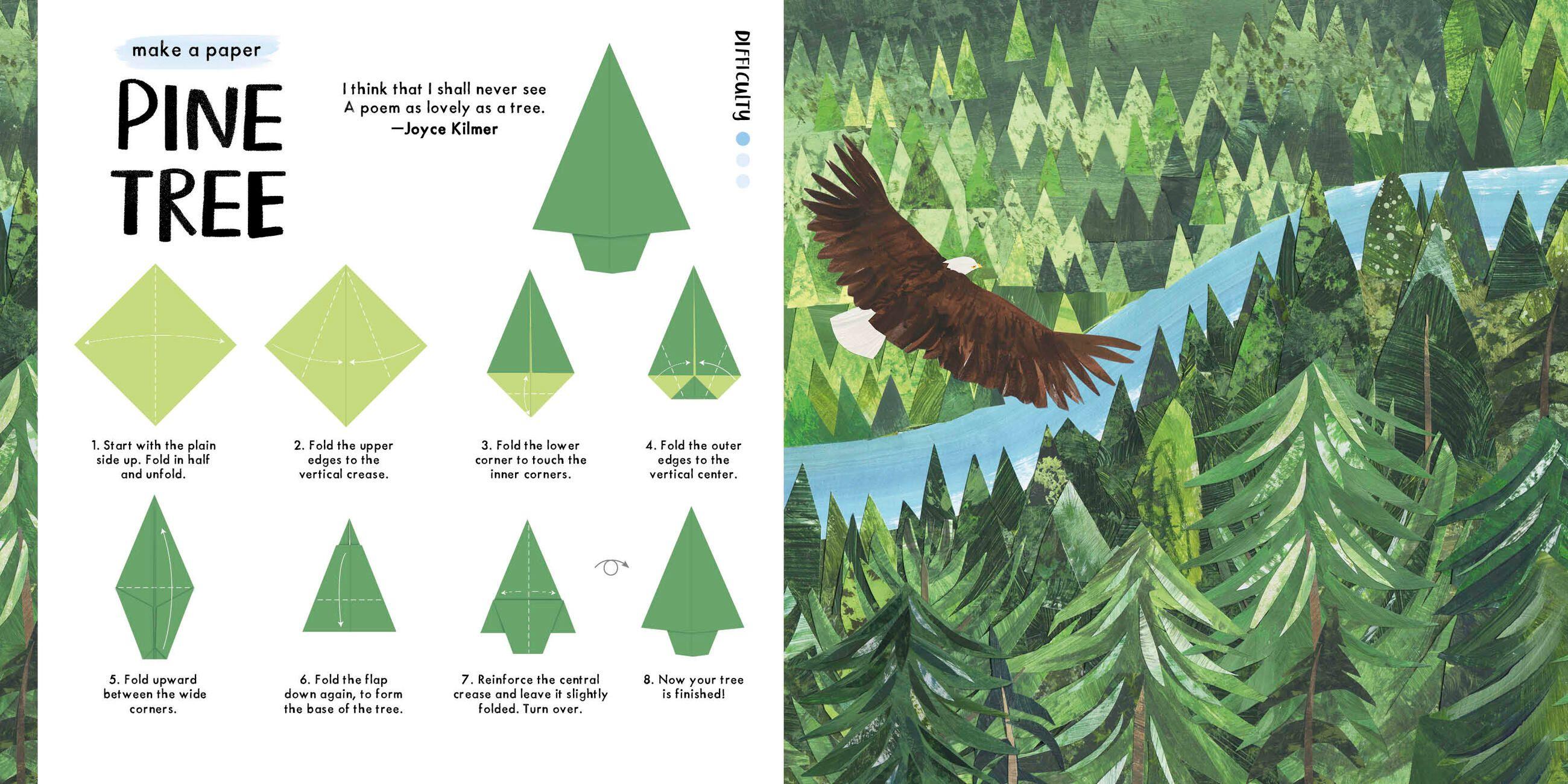 make a paper

PINE TREE

I think that I shall never see
A poem as lovely as a tree.
—Joyce Kilmer

DIFFICULTY

1. Start with the plain side up. Fold in half and unfold.

2. Fold the upper edges to the vertical crease.

3. Fold the lower corner to touch the inner corners.

4. Fold the outer edges to the vertical center.

5. Fold upward between the wide corners.

6. Fold the flap down again, to form the base of the tree.

7. Reinforce the central crease and leave it slightly folded. Turn over.

8. Now your tree is finished!