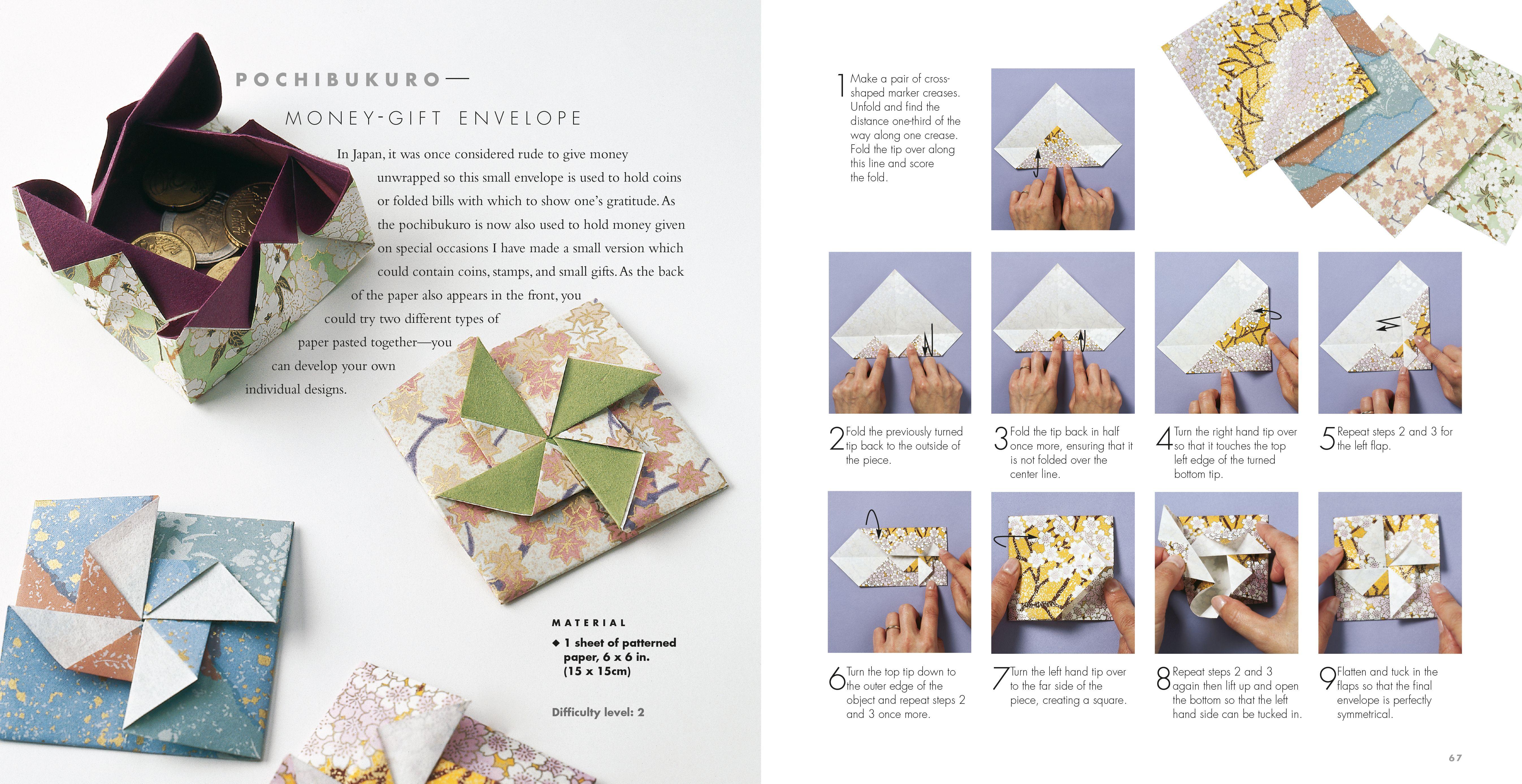 POCHIBUKURO—

MONEY-GIFT ENVELOPE

In Japan, it was once considered rude to give money unwrapped so this small envelope is used to hold coins or folded bills with which to show one's gratitude. As the pochibukuro is now also used to hold money given on special occasions I have made a small version which could contain coins, stamps, and small gifts. As the back of the paper also appears in the front, you could try two different types of paper pasted together—you can develop your own individual designs.

MATERIAL

◆ 1 sheet of patterned paper, 6 x 6 in. (15 x 15cm)

Difficulty level: 2

1 Make a pair of cross-shaped marker creases. Unfold and find the distance one-third of the way along one crease. Fold the tip over along this line and score the fold.

2 Fold the previously turned tip back to the outside of the piece.

3 Fold the tip back in half once more, ensuring that it is not folded over the center line.

4 Turn the right hand tip over so that it touches the top left edge of the turned bottom tip.

5 Repeat steps 2 and 3 for the left flap.

6 Turn the top tip down to the outer edge of the object and repeat steps 2 and 3 once more.

7 Turn the left hand tip over to the far side of the piece, creating a square.

8 Repeat steps 2 and 3 again then lift up and open the bottom so that the left hand side can be tucked in.

9 Flatten and tuck in the flaps so that the final envelope is perfectly symmetrical.

67