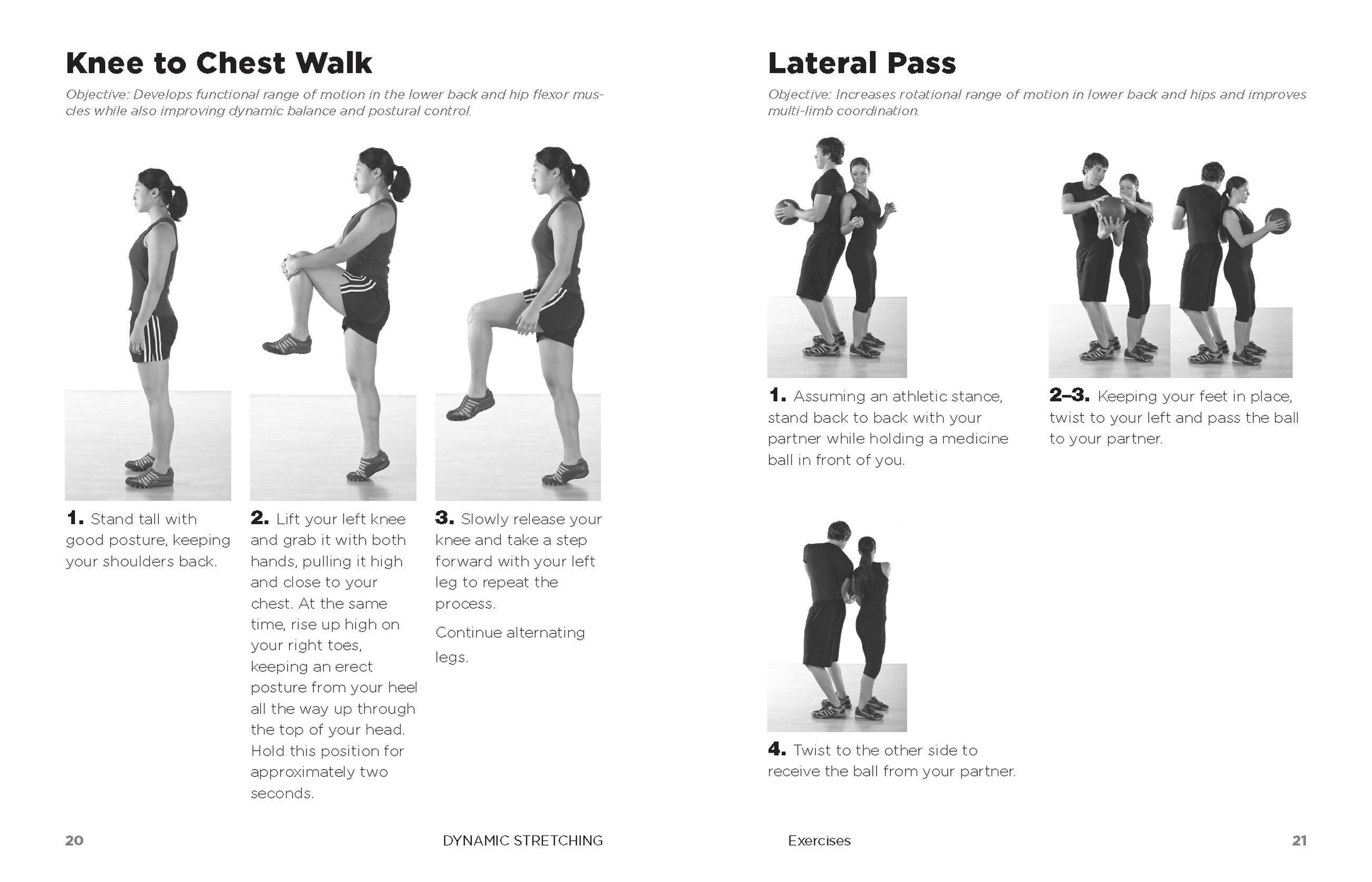 Knee to Chest Walk

Objective: Develops functional range of motion in the lower back and hip flexor muscles while also improving dynamic balance and postural control.

1. Stand tall with good posture, keeping your shoulders back.

2. Lift your left knee and grab it with both hands, pulling it high and close to your chest. At the same time, rise up high on your right toes, keeping an erect posture from your heel all the way up through the top of your head. Hold this position for approximately two seconds.

3. Slowly release your knee and take a step forward with your left leg to repeat the process.

Continue alternating legs.

20 DYNAMIC STRETCHING

Lateral Pass

Objective: Increases rotational range of motion in lower back and hips and improves multi-limb coordination.

1. Assuming an athletic stance, stand back to back with your partner while holding a medicine ball in front of you.

2–3. Keeping your feet in place, twist to your left and pass the ball to your partner.

4. Twist to the other side to receive the ball from your partner.

Exercises 21