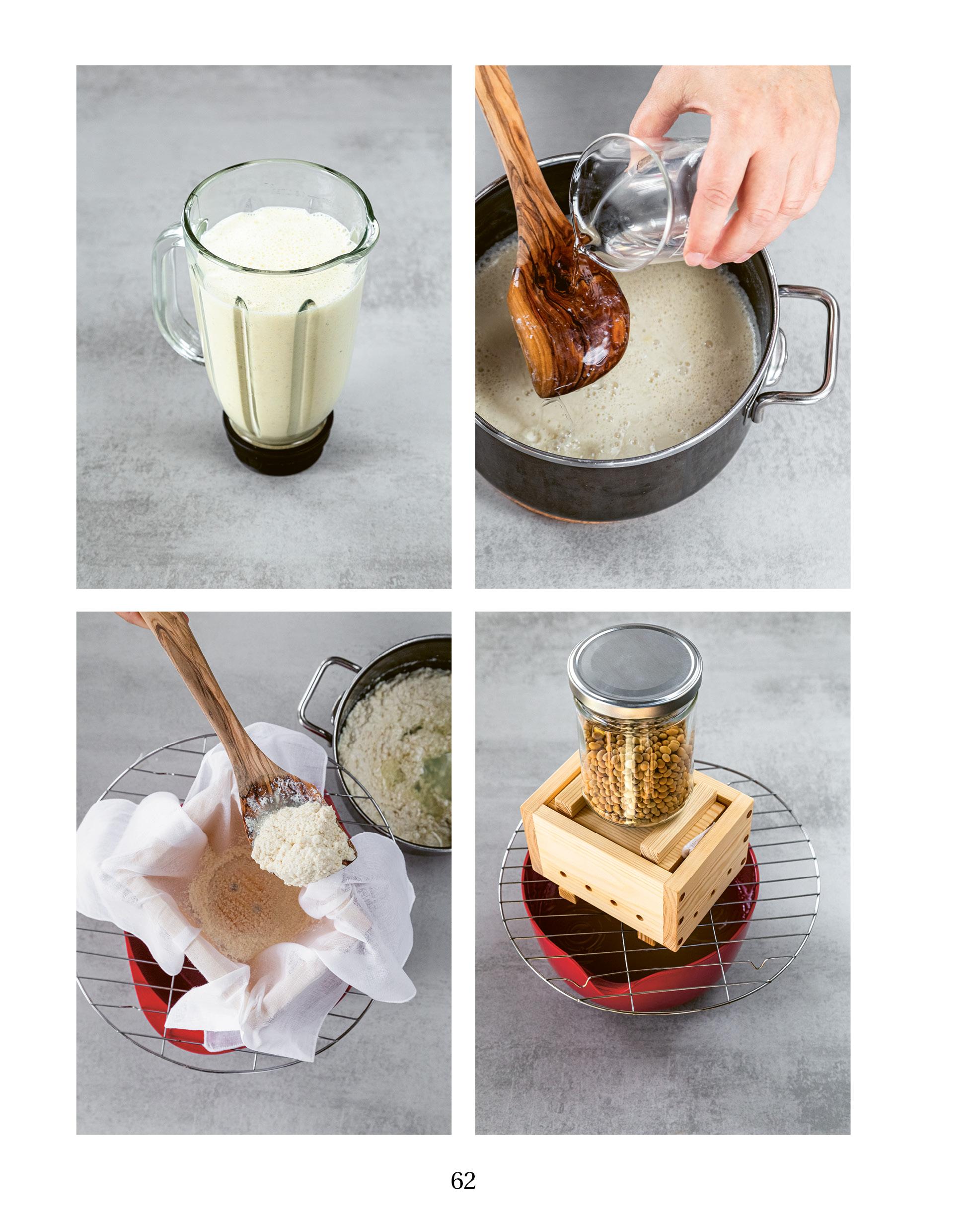 62