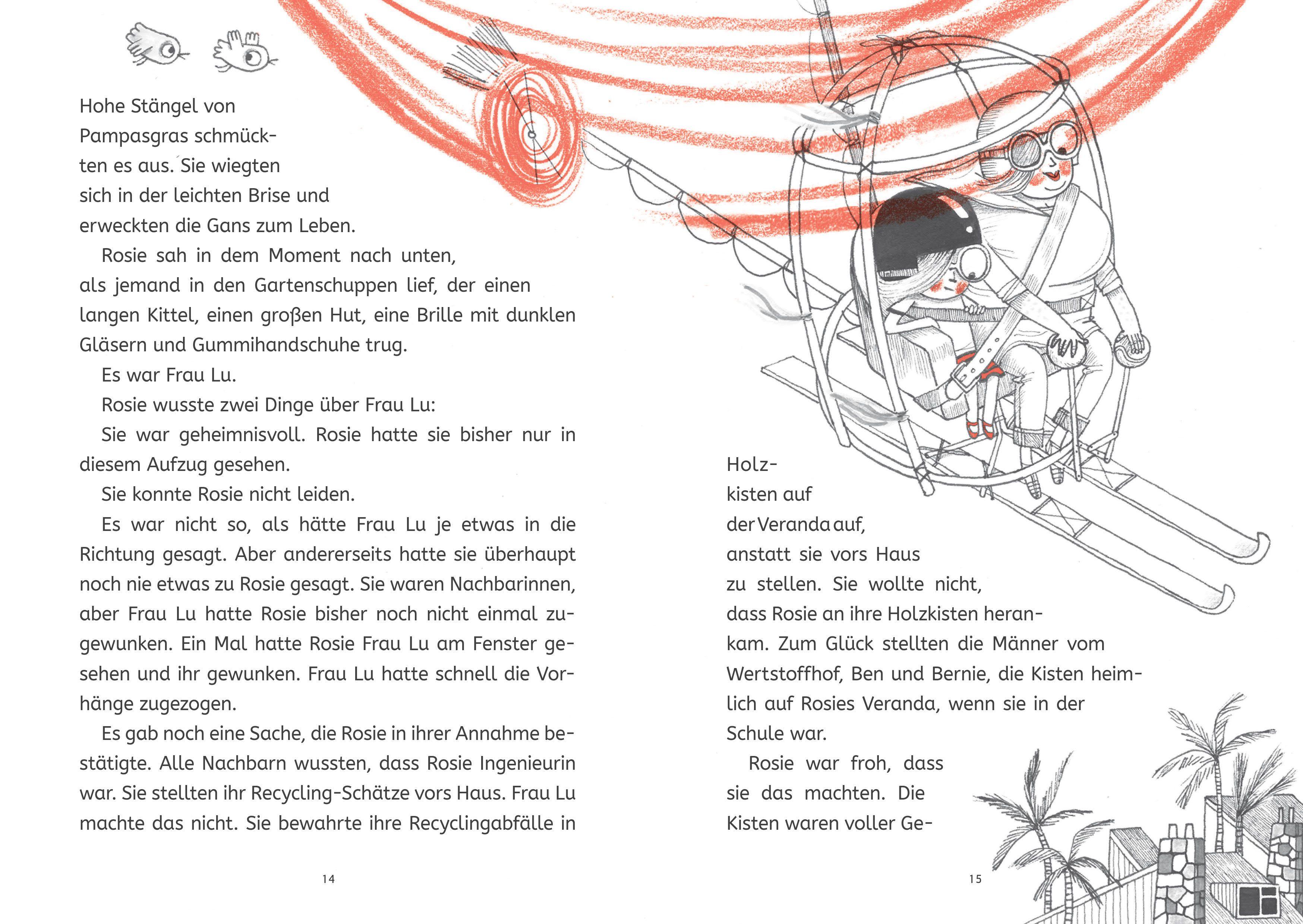 Hohe Stängel von Pampasgras schmückten es aus. Sie wiegten sich in der leichten Brise und erweckten die Gans zum Leben.

Rosie sah in dem Moment nach unten, als jemand in den Gartenschuppen lief, der einen langen Kittel, einen großen Hut, eine Brille mit dunklen Gläsern und Gummihandschuhe trug.

Es war Frau Lu.

Rosie wusste zwei Dinge über Frau Lu:

Sie war geheimnisvoll. Rosie hatte sie bisher nur in diesem Aufzug gesehen.

Sie konnte Rosie nicht leiden.

Es war nicht so, als hätte Frau Lu je etwas in die Richtung gesagt. Aber andererseits hatte sie überhaupt noch nie etwas zu Rosie gesagt. Sie waren Nachbarinnen, aber Frau Lu hatte Rosie bisher noch nicht einmal zugewunken. Ein Mal hatte Rosie Frau Lu am Fenster gesehen und ihr gewunken. Frau Lu hatte schnell die Vorhänge zugezogen.

Es gab noch eine Sache, die Rosie in ihrer Annahme bestätigte. Alle Nachbarn wussten, dass Rosie Ingenieurin war. Sie stellten ihr Recycling-Schätze vors Haus. Frau Lu machte das nicht. Sie bewahrte ihre Recyclingabfälle in

14

Holzkisten auf der Veranda auf, anstatt sie vors Haus zu stellen. Sie wollte nicht, dass Rosie an ihre Holzkisten herankam. Zum Glück stellten die Männer vom Wertstoffhof, Ben und Bernie, die Kisten heimlich auf Rosies Veranda, wenn sie in der Schule war.

Rosie war froh, dass sie das machten. Die Kisten waren voller Ge-

15