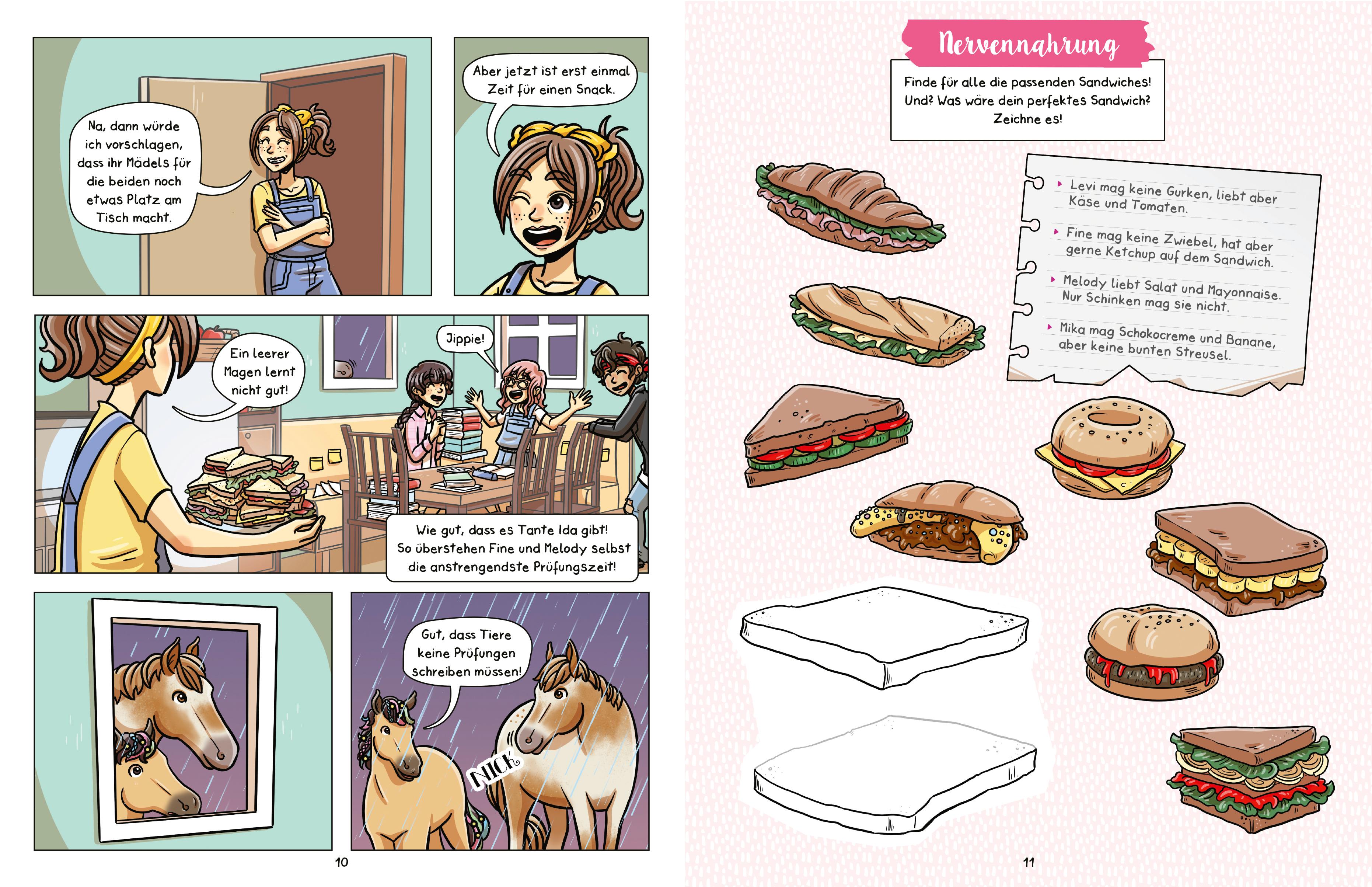 Na, dann würde ich vorschlagen, dass ihr Mädels für die beiden noch etwas Platz am Tisch macht.

Aber jetzt ist erst einmal Zeit für einen Snack.

Ein leerer Magen lernt nicht gut!

Jippie!

Wie gut, dass es Tante Ida gibt! So überstehen Fine und Melody selbst die anstrengendste Prüfungszeit!

Gut, dass Tiere keine Prüfungen schreiben müssen!

NICK

10

Nervennahrung

Finde für alle die passenden Sandwiches! Und? Was wäre dein perfektes Sandwich? Zeichne es!

Levi mag keine Gurken, liebt aber Käse und Tomaten.

Fine mag keine Zwiebel, hat aber gerne Ketchup auf dem Sandwich.

Melody liebt Salat und Mayonnaise. Nur Schinken mag sie nicht.

Mika mag Schokocreme und Banane, aber keine bunten Streusel.

11