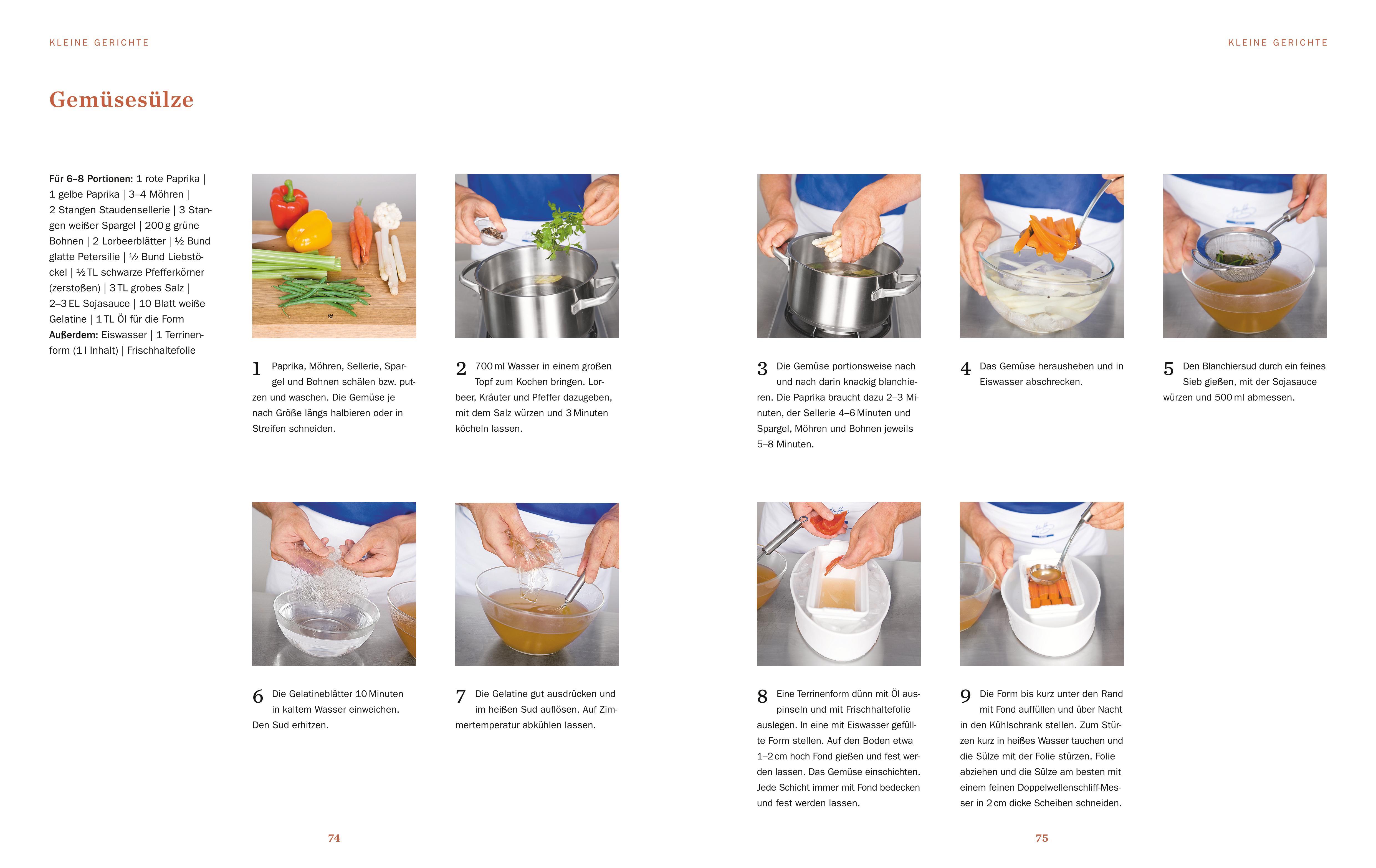 KLEINE GERICHTE

Gemüsesülze

**Für 6–8 Portionen:** 1 rote Paprika | 1 gelbe Paprika | 3–4 Möhren | 2 Stangen Staudensellerie | 3 Stangen weißer Spargel | 200 g grüne Bohnen | 2 Lorbeerblätter | ½ Bund glatte Petersilie | ½ Bund Liebstöckel | ½ TL schwarze Pfefferkörner (zerstoßen) | 3 TL grobes Salz | 2–3 EL Sojasauce | 10 Blatt weiße Gelatine | 1 TL Öl für die Form
**Außerdem:** Eiswasser | 1 Terrinenform (1 l Inhalt) | Frischhaltefolie

1 Paprika, Möhren, Sellerie, Spargel und Bohnen schälen bzw. putzen und waschen. Die Gemüse je nach Größe längs halbieren oder in Streifen schneiden.

2 700 ml Wasser in einem großen Topf zum Kochen bringen. Lorbeer, Kräuter und Pfeffer dazugeben, mit dem Salz würzen und 3 Minuten köcheln lassen.

6 Die Gelatineblätter 10 Minuten in kaltem Wasser einweichen. Den Sud erhitzen.

7 Die Gelatine gut ausdrücken und im heißen Sud auflösen. Auf Zimmertemperatur abkühlen lassen.

74

KLEINE GERICHTE

3 Die Gemüse portionsweise nach und nach darin knackig blanchieren. Die Paprika braucht dazu 2–3 Minuten, der Sellerie 4–6 Minuten und Spargel, Möhren und Bohnen jeweils 5–8 Minuten.

4 Das Gemüse herausheben und in Eiswasser abschrecken.

5 Den Blanchiersud durch ein feines Sieb gießen, mit der Sojasauce würzen und 500 ml abmessen.

8 Eine Terrinenform dünn mit Öl auspinseln und mit Frischhaltefolie auslegen. In eine mit Eiswasser gefüllte Form stellen. Auf den Boden etwa 1–2 cm hoch Fond gießen und fest werden lassen. Das Gemüse einschichten. Jede Schicht immer mit Fond bedecken und fest werden lassen.

9 Die Form bis kurz unter den Rand mit Fond auffüllen und über Nacht in den Kühlschrank stellen. Zum Stürzen kurz in heißes Wasser tauchen und die Sülze mit der Folie stürzen. Folie abziehen und die Sülze am besten mit einem feinen Doppelwellenschliff-Messer in 2 cm dicke Scheiben schneiden.

75