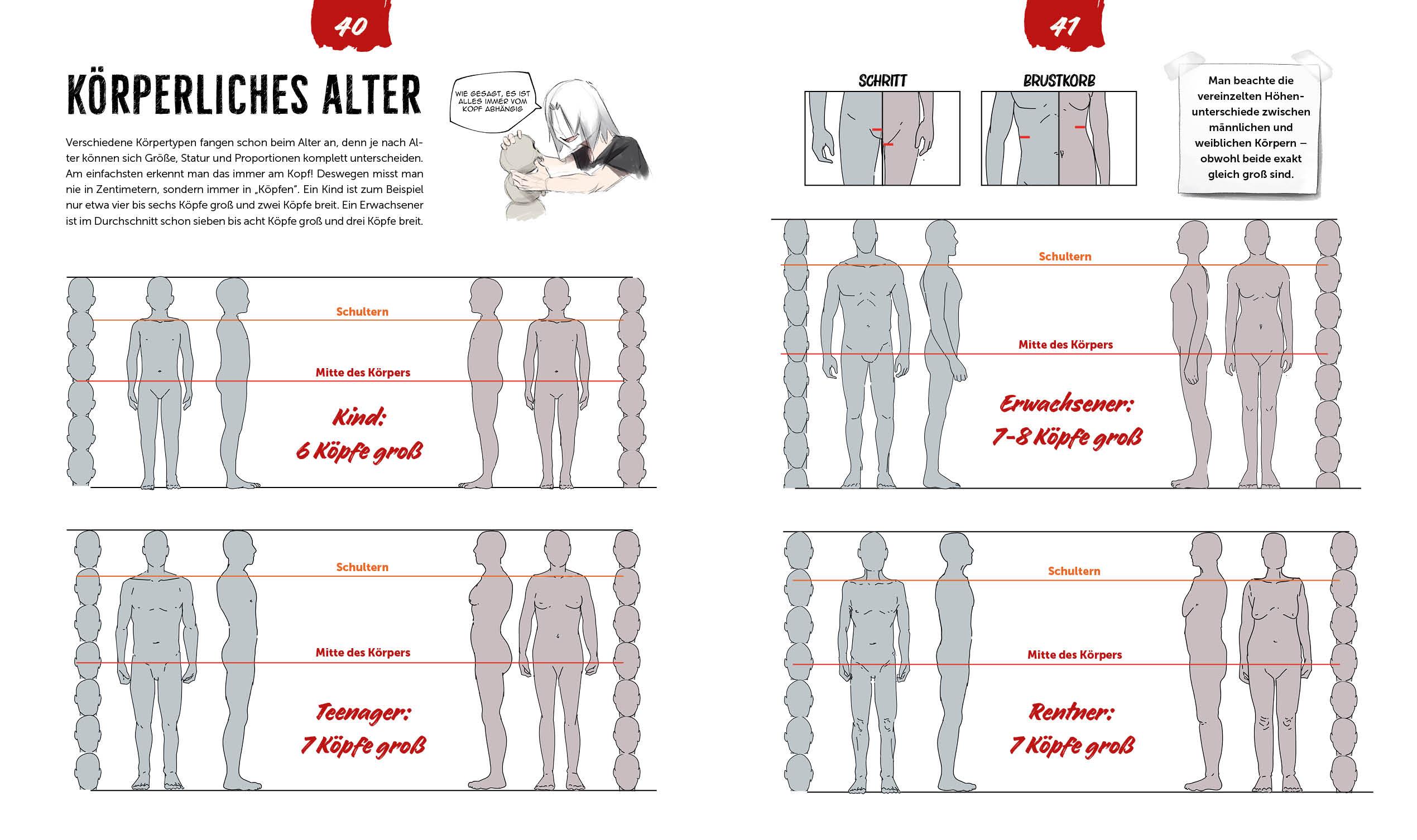 40

KÖRPERLICHES ALTER

Verschiedene Körpertypen fangen schon beim Alter an, denn je nach Alter können sich Größe, Statur und Proportionen komplett unterscheiden. Am einfachsten erkennt man das immer am Kopf! Deswegen misst man nie in Zentimetern, sondern immer in „Köpfen". Ein Kind ist zum Beispiel nur etwa vier bis sechs Köpfe groß und zwei Köpfe breit. Ein Erwachsener ist im Durchschnitt schon sieben bis acht Köpfe groß und drei Köpfe breit.

WIE GESAGT, ES IST ALLES IMMER VOM KOPF ABHÄNGIG

Schultern

Mitte des Körpers

Kind: 6 Köpfe groß

Schultern

Mitte des Körpers

Teenager: 7 Köpfe groß

41

SCHRITT

BRUSTKORB

Man beachte die vereinzelten Höhenunterschiede zwischen männlichen und weiblichen Körpern – obwohl beide exakt gleich groß sind.

Schultern

Mitte des Körpers

Erwachsener: 7-8 Köpfe groß

Schultern

Mitte des Körpers

Rentner: 7 Köpfe groß