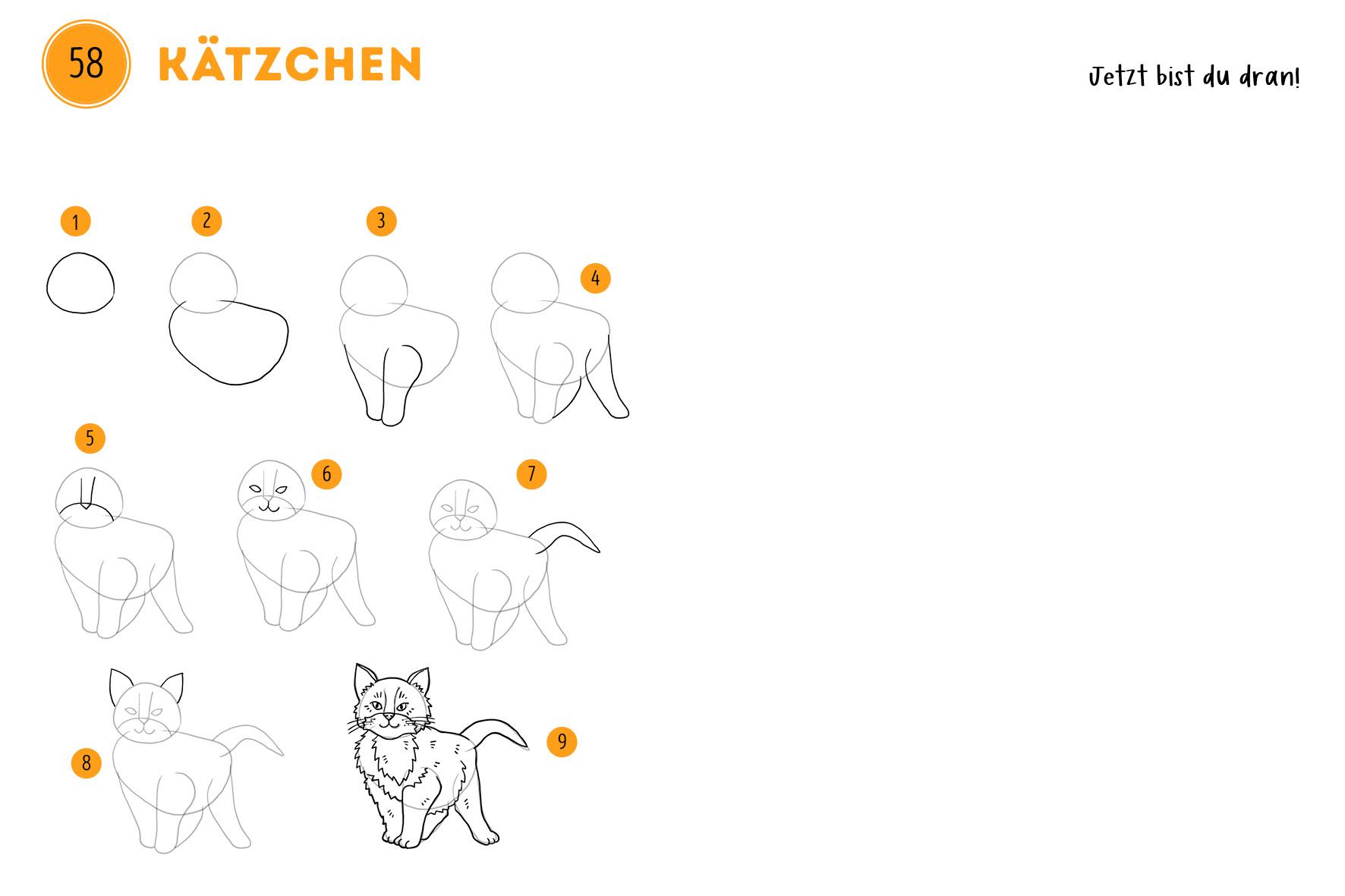 58 KÄTZCHEN

Jetzt bist du dran!

1

2

3

4

5

6

7

8

9