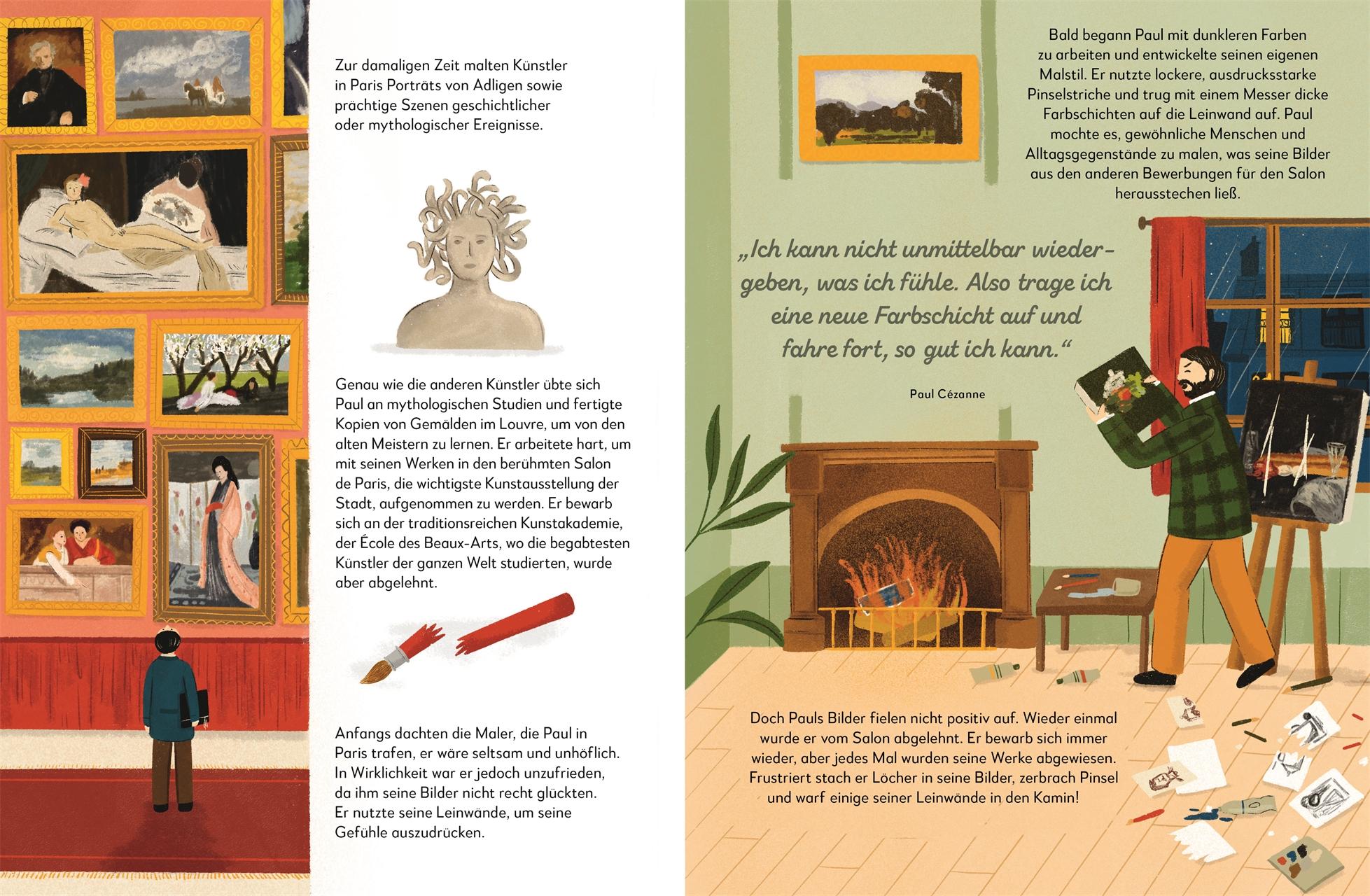 Zur damaligen Zeit malten Künstler in Paris Porträts von Adligen sowie prächtige Szenen geschichtlicher oder mythologischer Ereignisse.

Genau wie die anderen Künstler übte sich Paul an mythologischen Studien und fertigte Kopien von Gemälden im Louvre, um von den alten Meistern zu lernen. Er arbeitete hart, um mit seinen Werken in den berühmten Salon de Paris, die wichtigste Kunstausstellung der Stadt, aufgenommen zu werden. Er bewarb sich an der traditionsreichen Kunstakademie, der École des Beaux-Arts, wo die begabtesten Künstler der ganzen Welt studierten, wurde aber abgelehnt.

Anfangs dachten die Maler, die Paul in Paris trafen, er wäre seltsam und unhöflich. In Wirklichkeit war er jedoch unzufrieden, da ihm seine Bilder nicht recht glückten. Er nutzte seine Leinwände, um seine Gefühle auszudrücken.

Bald begann Paul mit dunkleren Farben zu arbeiten und entwickelte seinen eigenen Malstil. Er nutzte lockere, ausdrucksstarke Pinselstriche und trug mit einem Messer dicke Farbschichten auf die Leinwand auf. Paul mochte es, gewöhnliche Menschen und Alltagsgegenstände zu malen, was seine Bilder aus den anderen Bewerbungen für den Salon herausstechen ließ.

„Ich kann nicht unmittelbar wiedergeben, was ich fühle. Also trage ich eine neue Farbschicht auf und fahre fort, so gut ich kann.“

Paul Cézanne

Doch Pauls Bilder fielen nicht positiv auf. Wieder einmal wurde er vom Salon abgelehnt. Er bewarb sich immer wieder, aber jedes Mal wurden seine Werke abgewiesen. Frustriert stach er Löcher in seine Bilder, zerbrach Pinsel und warf einige seiner Leinwände in den Kamin!