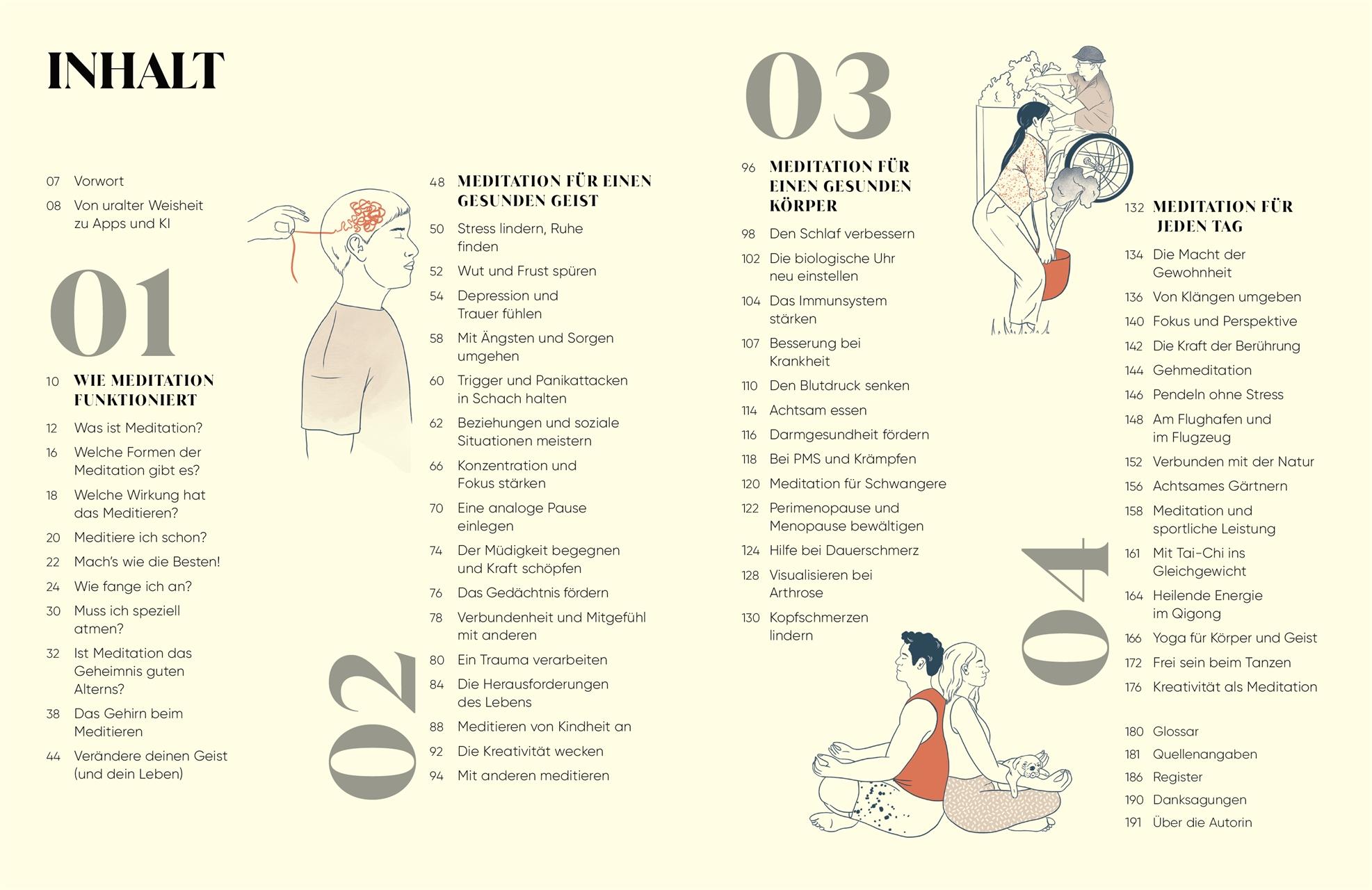 INHALT

07 Vorwort
08 Von uralter Weisheit zu Apps und KI

01

10 WIE MEDITATION FUNKTIONIERT
12 Was ist Meditation?
16 Welche Formen der Meditation gibt es?
18 Welche Wirkung hat das Meditieren?
20 Meditiere ich schon?
22 Mach's wie die Besten!
24 Wie fange ich an?
30 Muss ich speziell atmen?
32 Ist Meditation das Geheimnis guten Alterns?
38 Das Gehirn beim Meditieren
44 Verändere deinen Geist (und dein Leben)

02

48 MEDITATION FÜR EINEN GESUNDEN GEIST
50 Stress lindern, Ruhe finden
52 Wut und Frust spüren
54 Depression und Trauer fühlen
58 Mit Ängsten und Sorgen umgehen
60 Trigger und Panikattacken in Schach halten
62 Beziehungen und soziale Situationen meistern
66 Konzentration und Fokus stärken
70 Eine analoge Pause einlegen
74 Der Müdigkeit begegnen und Kraft schöpfen
76 Das Gedächtnis fördern
78 Verbundenheit und Mitgefühl mit anderen
80 Ein Trauma verarbeiten
84 Die Herausforderungen des Lebens
88 Meditieren von Kindheit an
92 Die Kreativität wecken
94 Mit anderen meditieren

03

96 MEDITATION FÜR EINEN GESUNDEN KÖRPER
98 Den Schlaf verbessern
102 Die biologische Uhr neu einstellen
104 Das Immunsystem stärken
107 Besserung bei Krankheit
110 Den Blutdruck senken
114 Achtsam essen
116 Darmgesundheit fördern
118 Bei PMS und Krämpfen
120 Meditation für Schwangere
122 Perimenopause und Menopause bewältigen
124 Hilfe bei Dauerschmerz
128 Visualisieren bei Arthrose
130 Kopfschmerzen lindern

04

132 MEDITATION FÜR JEDEN TAG
134 Die Macht der Gewohnheit
136 Von Klängen umgeben
140 Fokus und Perspektive
142 Die Kraft der Berührung
144 Gehmeditation
146 Pendeln ohne Stress
148 Am Flughafen und im Flugzeug
152 Verbunden mit der Natur
156 Achtsames Gärtnern
158 Meditation und sportliche Leistung
161 Mit Tai-Chi ins Gleichgewicht
164 Heilende Energie im Qigong
166 Yoga für Körper und Geist
172 Frei sein beim Tanzen
176 Kreativität als Meditation

180 Glossar
181 Quellenangaben
186 Register
190 Danksagungen
191 Über die Autorin