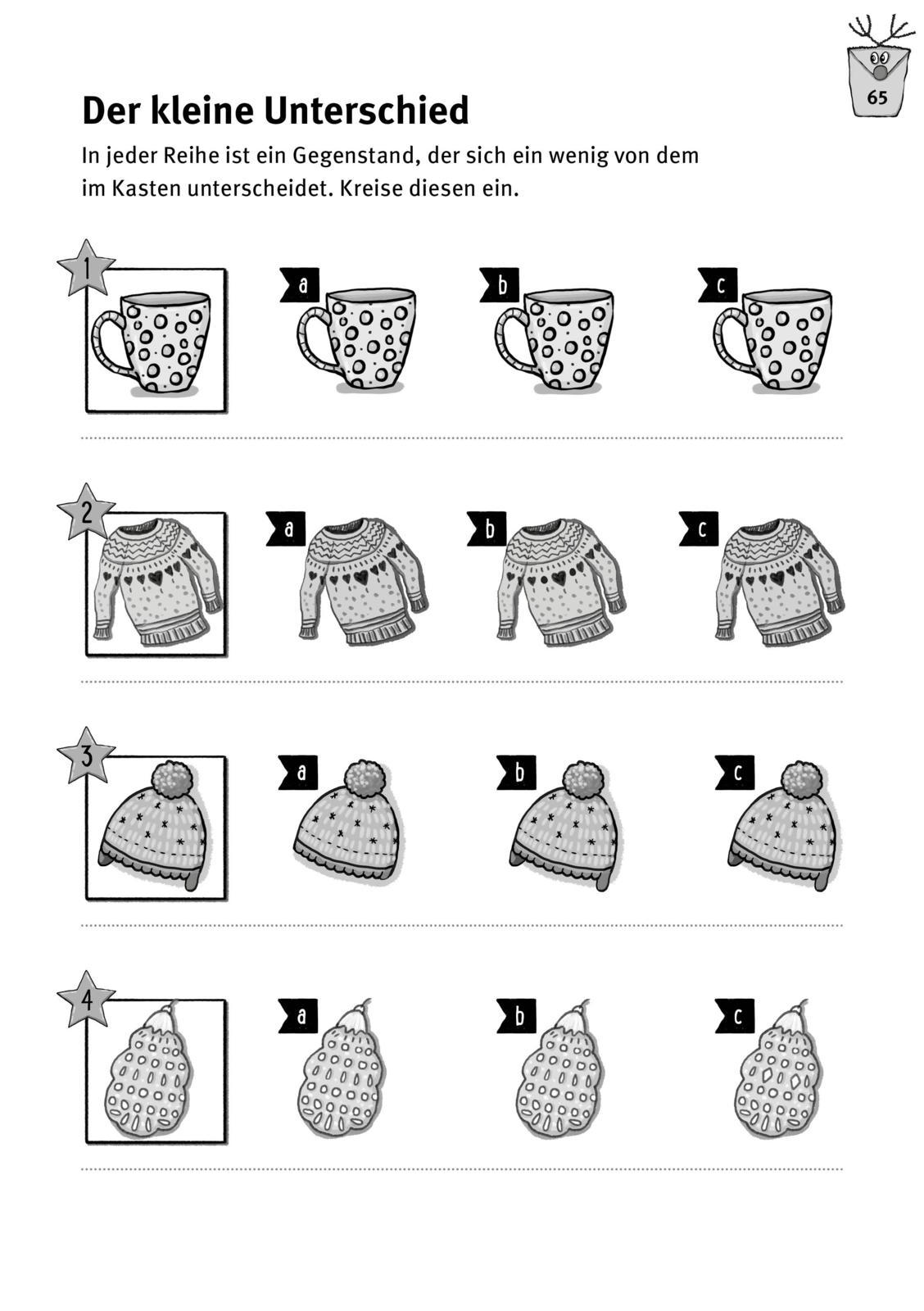 65

Der kleine Unterschied

In jeder Reihe ist ein Gegenstand, der sich ein wenig von dem im Kasten unterscheidet. Kreise diesen ein.

1 a b c

2 a b c

3 a b c

4 a b c