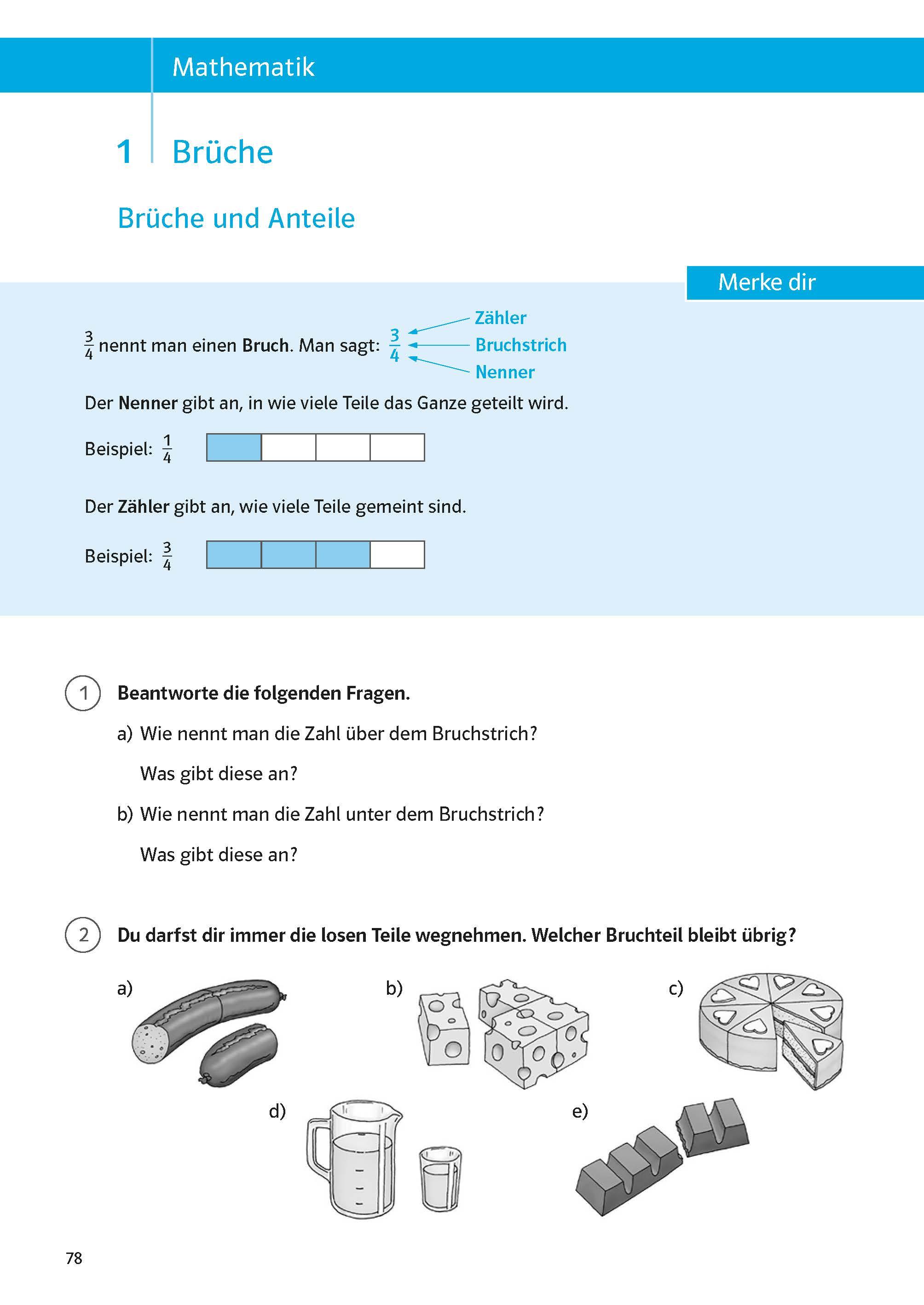 Mathematik

1 Brüche

Brüche und Anteile

Merke dir

$\frac{3}{4}$ nennt man einen **Bruch**. Man sagt: $\frac{3}{4}$ Zähler Bruchstrich Nenner

Der **Nenner** gibt an, in wie viele Teile das Ganze geteilt wird.

Beispiel: $\frac{1}{4}$

Der **Zähler** gibt an, wie viele Teile gemeint sind.

Beispiel: $\frac{3}{4}$

1 **Beantworte die folgenden Fragen.**

a) Wie nennt man die Zahl über dem Bruchstrich?

Was gibt diese an?

b) Wie nennt man die Zahl unter dem Bruchstrich?

Was gibt diese an?

2 **Du darfst dir immer die losen Teile wegnehmen. Welcher Bruchteil bleibt übrig?**

a)

b)

c)

d)

e)

78