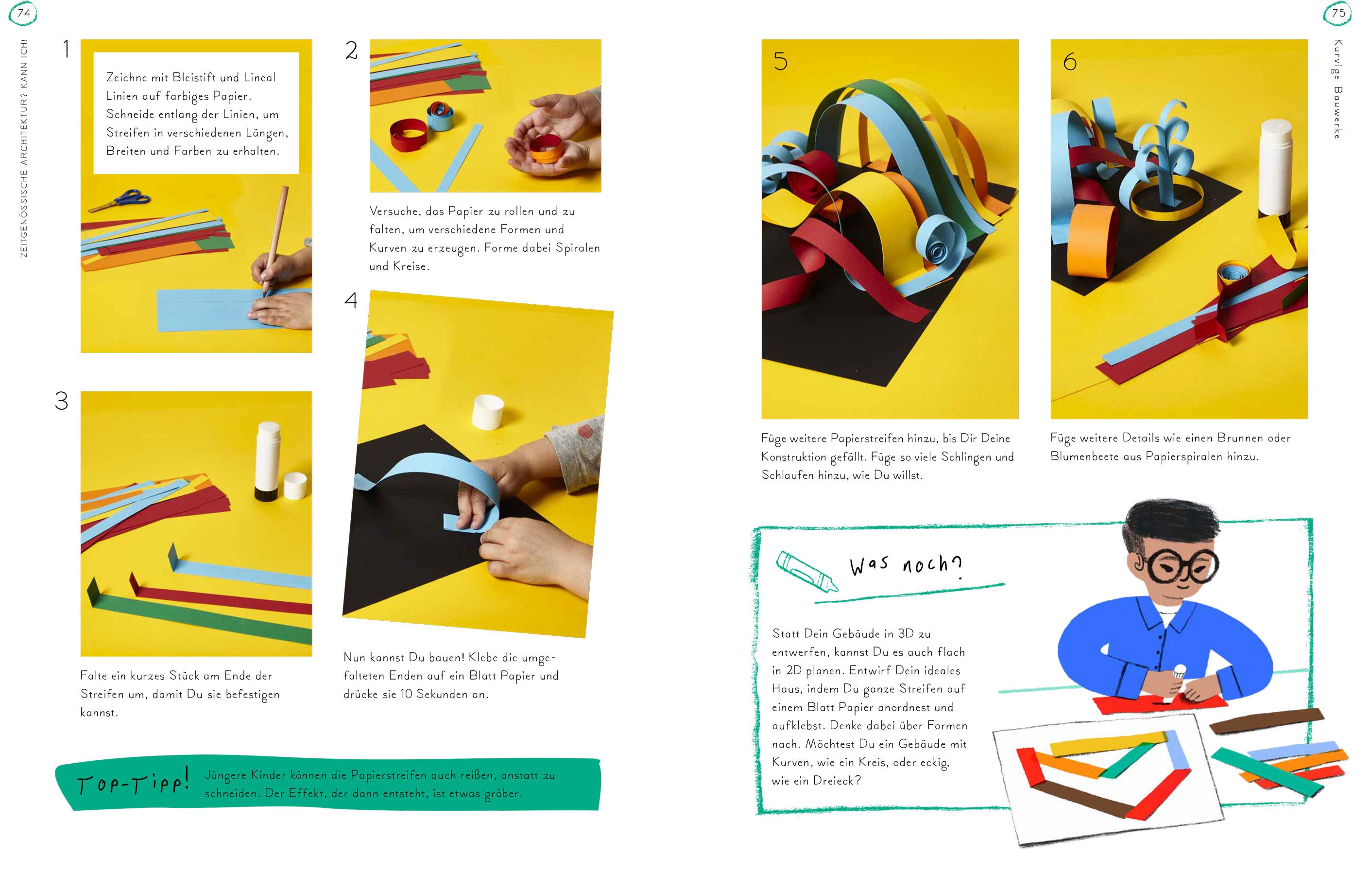 74

ZEITGENÖSSISCHE ARCHITEKTUR? KANN ICH!

1

Zeichne mit Bleistift und Lineal Linien auf farbiges Papier. Schneide entlang der Linien, um Streifen in verschiedenen Längen, Breiten und Farben zu erhalten.

2

Versuche, das Papier zu rollen und zu falten, um verschiedene Formen und Kurven zu erzeugen. Forme dabei Spiralen und Kreise.

3

Falte ein kurzes Stück am Ende der Streifen um, damit Du sie befestigen kannst.

4

Nun kannst Du bauen! Klebe die umgefalteten Enden auf ein Blatt Papier und drücke sie 10 Sekunden an.

Top-Tipp! Jüngere Kinder können die Papierstreifen auch reißen, anstatt zu schneiden. Der Effekt, der dann entsteht, ist etwas gröber.

75

Kurvige Bauwerke

5

Füge weitere Papierstreifen hinzu, bis Dir Deine Konstruktion gefällt. Füge so viele Schlingen und Schlaufen hinzu, wie Du willst.

6

Füge weitere Details wie einen Brunnen oder Blumenbeete aus Papierspiralen hinzu.

Was noch?

Statt Dein Gebäude in 3D zu entwerfen, kannst Du es auch flach in 2D planen. Entwirf Dein ideales Haus, indem Du ganze Streifen auf einem Blatt Papier anordnest und aufklebst. Denke dabei über Formen nach. Möchtest Du ein Gebäude mit Kurven, wie ein Kreis, oder eckig, wie ein Dreieck?