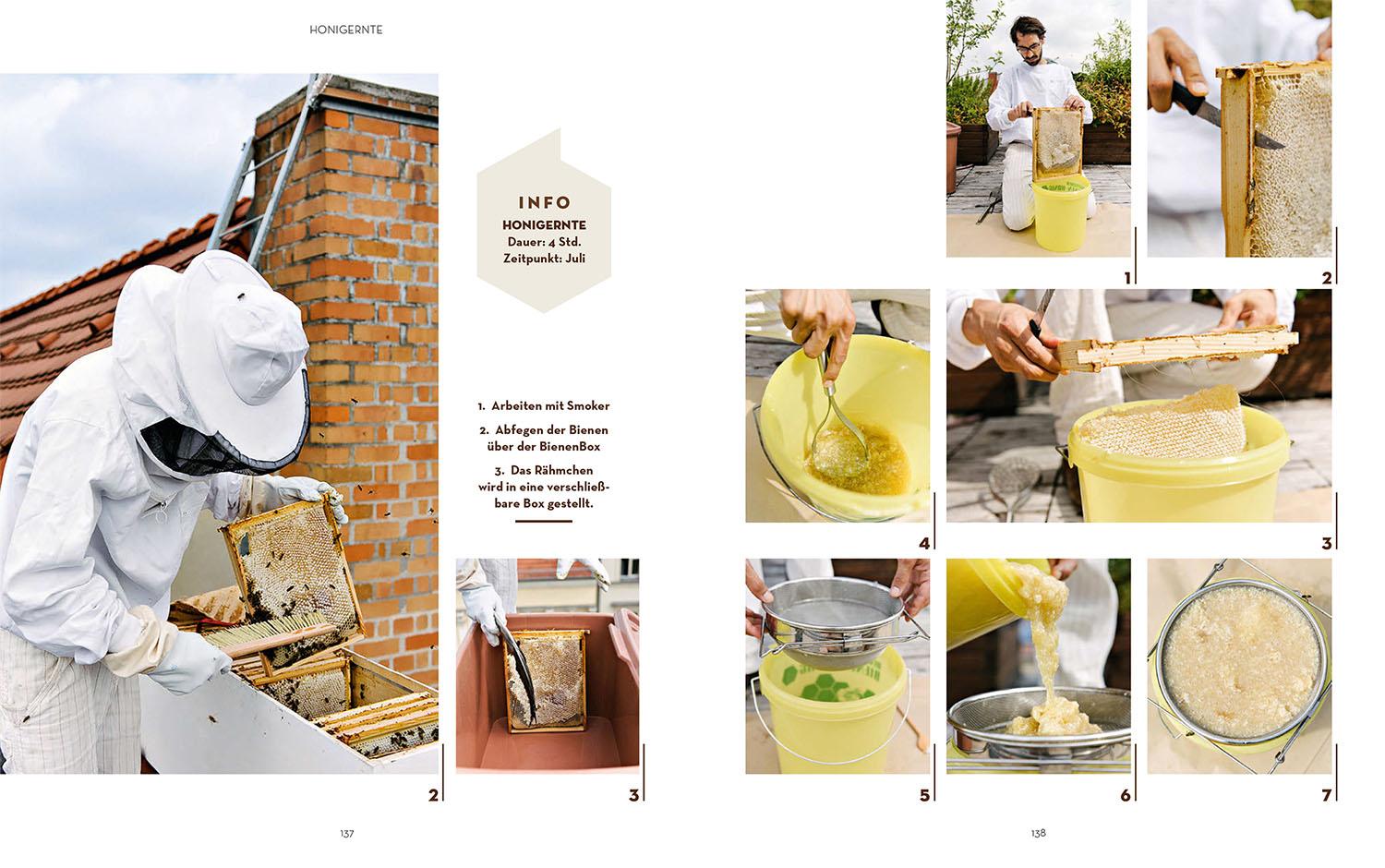 HONIGERNTE

INFO
HONIGERNTE
Dauer: 4 Std.
Zeitpunkt: Juli

1. Arbeiten mit Smoker
2. Abfegen der Bienen über der BienenBox
3. Das Rähmchen wird in eine verschließbare Box gestellt.

2

3

137

1

2

4

3

5

6

7

138